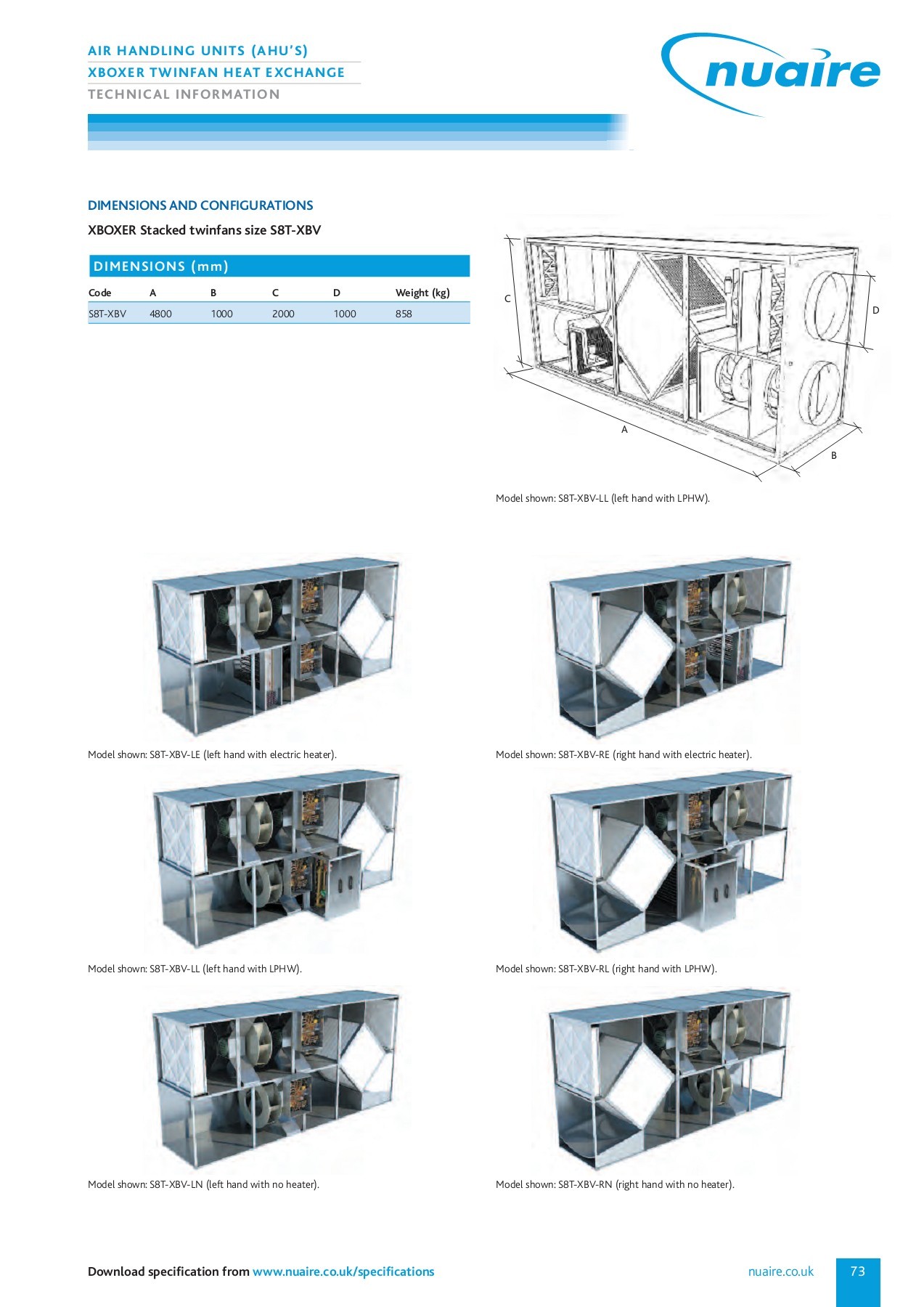 AIR HANDLING UNITS (AHU'S)
XBOXER TWINFAN HEAT EXCHANGE
TECHNICAL INFORMATION

nuaire

DIMENSIONS AND CONFIGURATIONS

XBOXER Stacked twinfans size S8T-XBV

DIMENSIONS (mm)

| Code | A | B | C | D | Weight (kg) |
|---|---|---|---|---|---|
| S8T-XBV | 4800 | 1000 | 2000 | 1000 | 858 |

C
D
A
B

Model shown: S8T-XBV-LL (left hand with LPHW).

Model shown: S8T-XBV-LE (left hand with electric heater).

Model shown: S8T-XBV-RE (right hand with electric heater).

Model shown: S8T-XBV-LL (left hand with LPHW).

Model shown: S8T-XBV-RL (right hand with LPHW).

Model shown: S8T-XBV-LN (left hand with no heater).

Model shown: S8T-XBV-RN (right hand with no heater).

Download specification from www.nuaire.co.uk/specifications

nuaire.co.uk

73