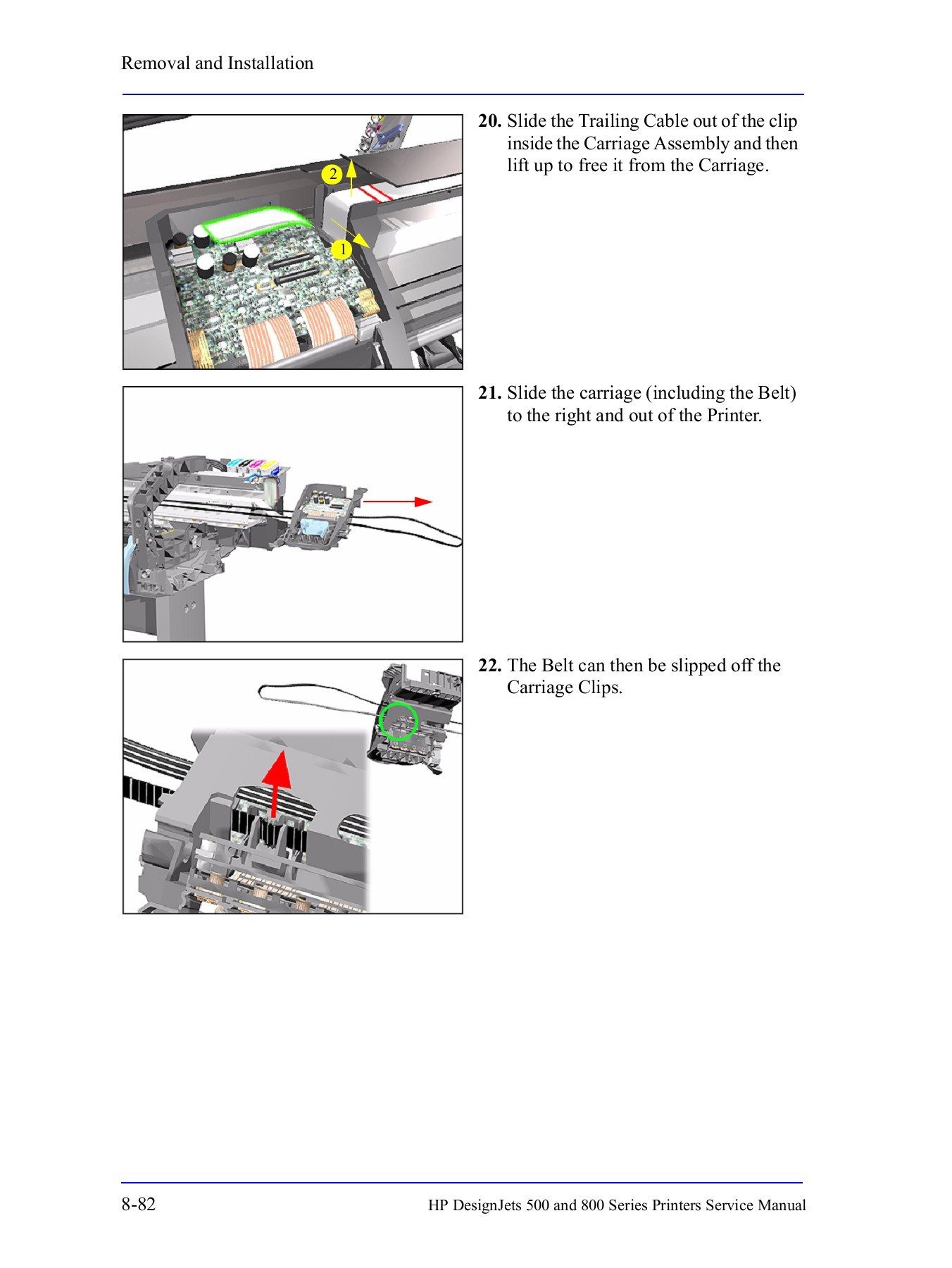 Removal and Installation

2

1

20. Slide the Trailing Cable out of the clip inside the Carriage Assembly and then lift up to free it from the Carriage.

21. Slide the carriage (including the Belt) to the right and out of the Printer.

22. The Belt can then be slipped off the Carriage Clips.

8-82

HP DesignJets 500 and 800 Series Printers Service Manual