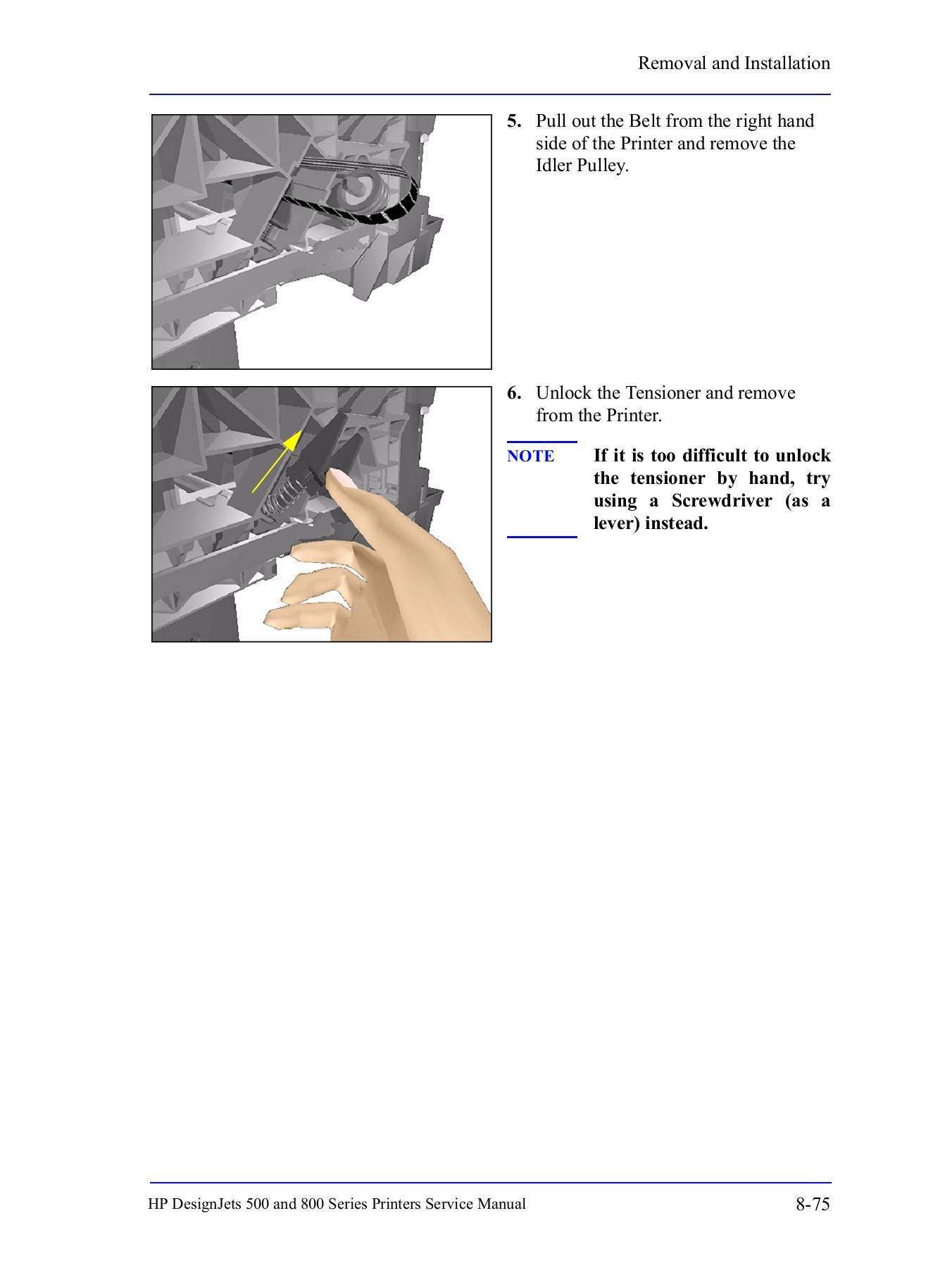 Removal and Installation

5. Pull out the Belt from the right hand side of the Printer and remove the Idler Pulley.

6. Unlock the Tensioner and remove from the Printer.

NOTE If it is too difficult to unlock the tensioner by hand, try using a Screwdriver (as a lever) instead.

HP DesignJets 500 and 800 Series Printers Service Manual 8-75