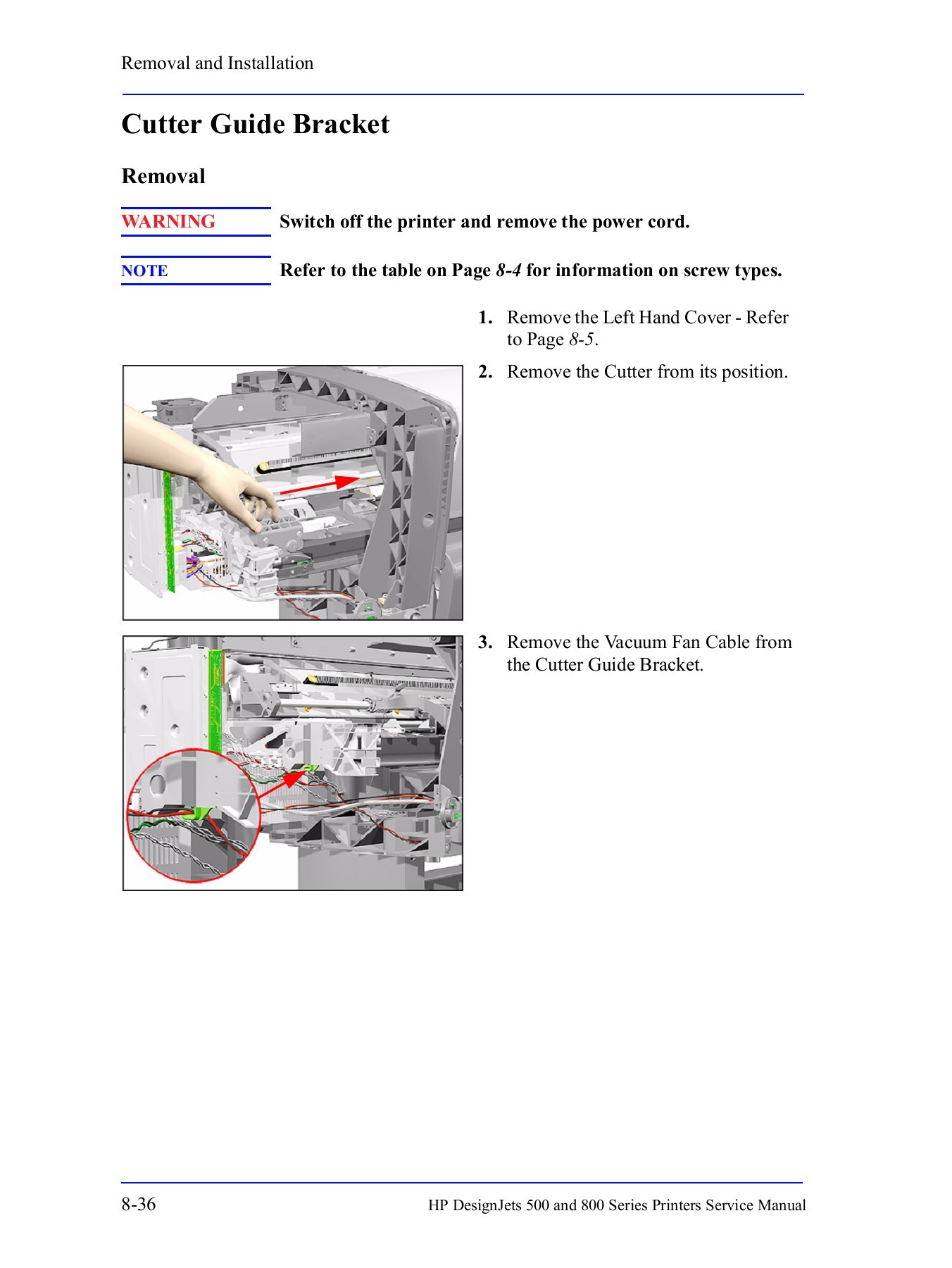 Removal and Installation

Cutter Guide Bracket

Removal

WARNING Switch off the printer and remove the power cord.

NOTE Refer to the table on Page 8-4 for information on screw types.

1. Remove the Left Hand Cover - Refer to Page 8-5.

2. Remove the Cutter from its position.

3. Remove the Vacuum Fan Cable from the Cutter Guide Bracket.

8-36 HP DesignJets 500 and 800 Series Printers Service Manual