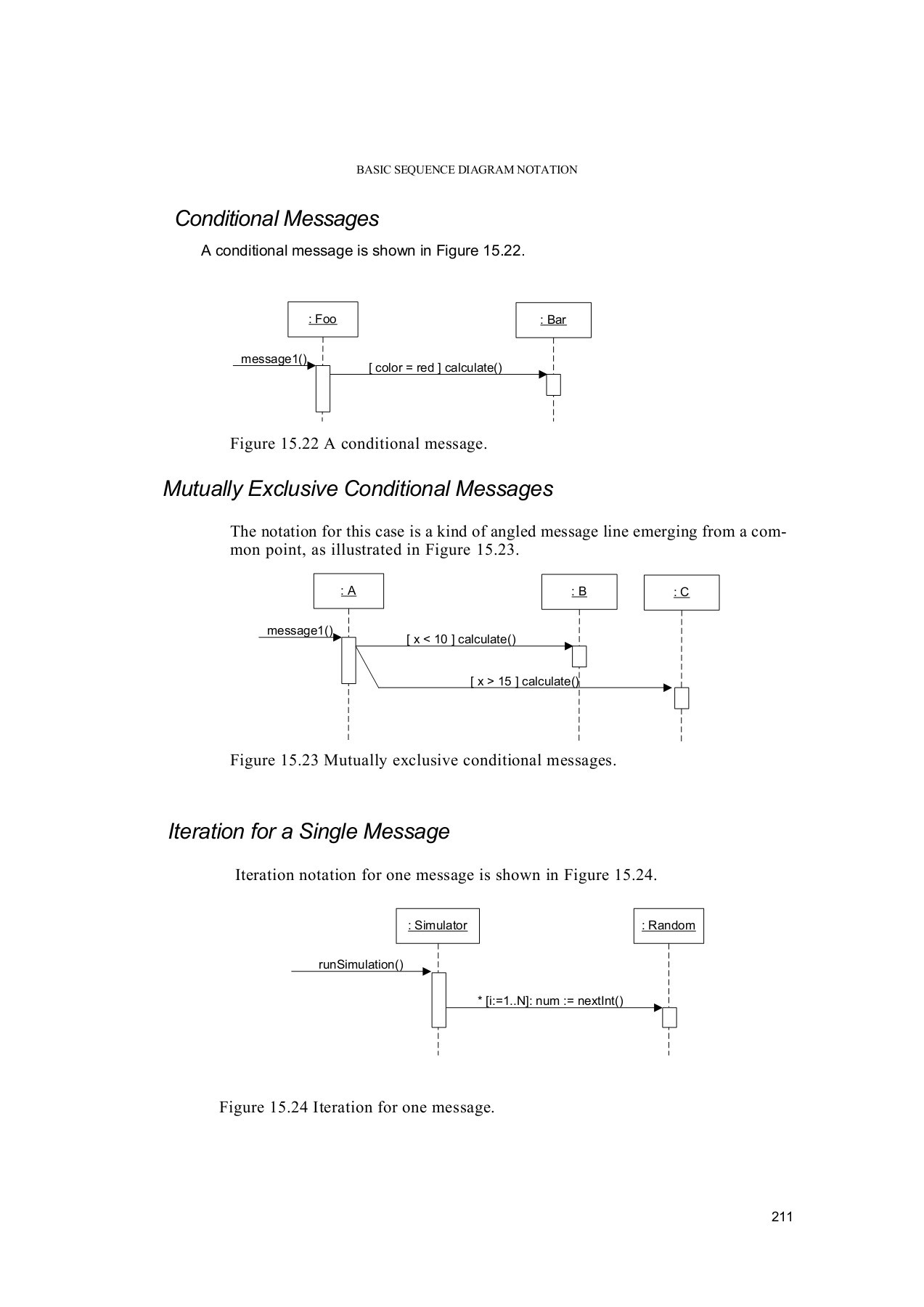 BASIC SEQUENCE DIAGRAM NOTATION

Conditional Messages

A conditional message is shown in Figure 15.22.

: Foo

: Bar

message1()

[ color = red ] calculate()

Figure 15.22 A conditional message.

Mutually Exclusive Conditional Messages

The notation for this case is a kind of angled message line emerging from a common point, as illustrated in Figure 15.23.

: A

: B

: C

message1()

[ x < 10 ] calculate()

[ x > 15 ] calculate()

Figure 15.23 Mutually exclusive conditional messages.

Iteration for a Single Message

Iteration notation for one message is shown in Figure 15.24.

: Simulator

: Random

runSimulation()

* [i:=1..N]: num := nextInt()

Figure 15.24 Iteration for one message.

211