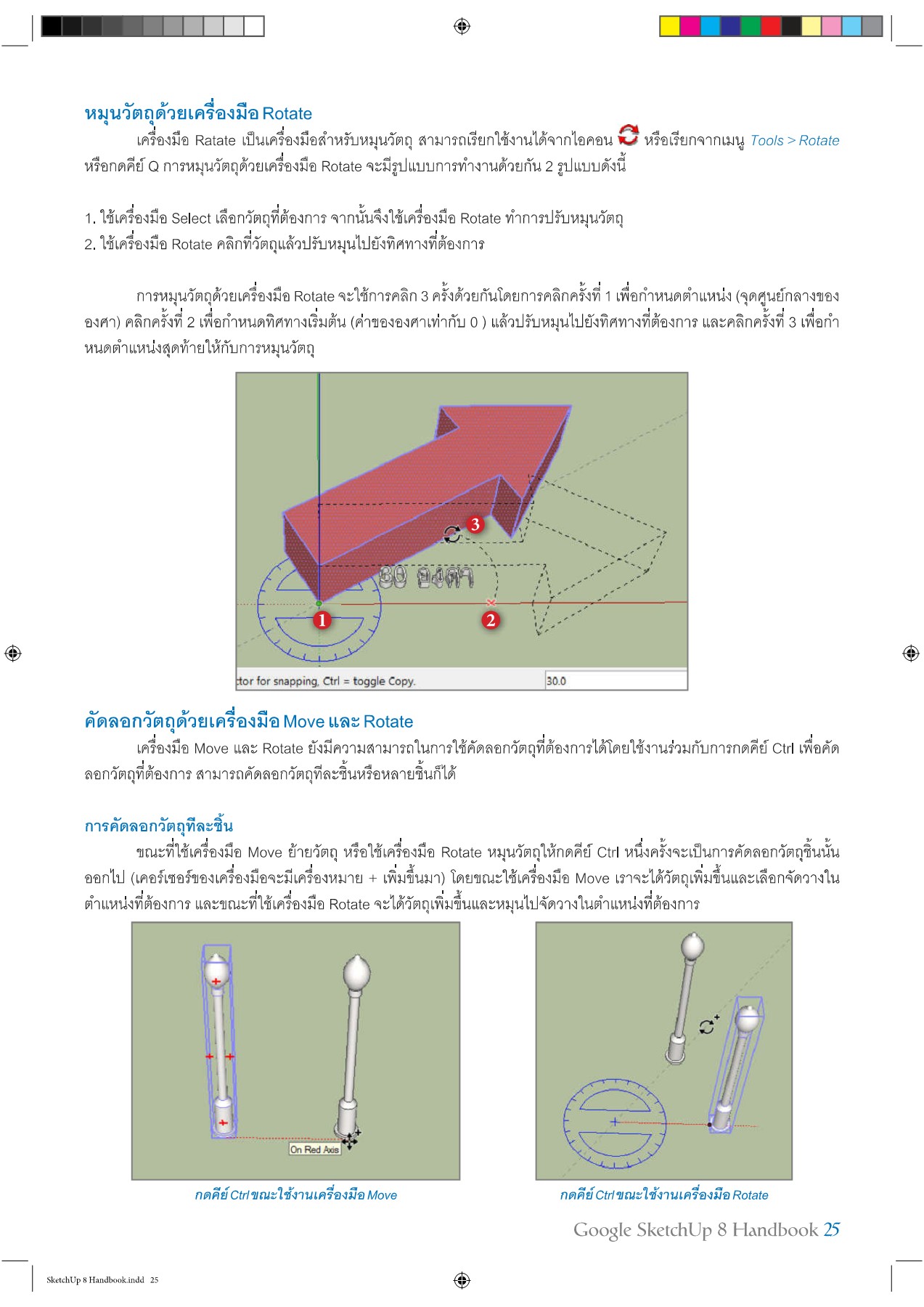 หมุนวัตถุด้วยเครื่องมือ Rotate

เครื่องมือ Ratate เป็นเครื่องมือสำหรับหมุนวัตถุ สามารถเรียกใช้งานได้จากไอคอน หรือเรียกจากเมนู Tools > Rotate หรือกดคีย์ Q การหมุนวัตถุด้วยเครื่องมือ Rotate จะมีรูปแบบการทำงานด้วยกัน 2 รูปแบบดังนี้

1. ใช้เครื่องมือ Select เลือกวัตถุที่ต้องการ จากนั้นจึงใช้เครื่องมือ Rotate ทำการปรับหมุนวัตถุ
2. ใช้เครื่องมือ Rotate คลิกที่วัตถุแล้วปรับหมุนไปยังทิศทางที่ต้องการ

การหมุนวัตถุด้วยเครื่องมือ Rotate จะใช้การคลิก 3 ครั้งด้วยกันโดยการคลิกครั้งที่ 1 เพื่อกำหนดตำแหน่ง (จุดศูนย์กลางขององศา) คลิกครั้งที่ 2 เพื่อกำหนดทิศทางเริ่มต้น (ค่าขององศาเท่ากับ 0 ) แล้วปรับหมุนไปยังทิศทางที่ต้องการ และคลิกครั้งที่ 3 เพื่อกำหนดตำแหน่งสุดท้ายให้กับการหมุนวัตถุ

3
30 องศา
1
2
ctor for snapping, Ctrl = toggle Copy.
30.0

คัดลอกวัตถุด้วยเครื่องมือ Move และ Rotate

เครื่องมือ Move และ Rotate ยังมีความสามารถในการใช้คัดลอกวัตถุที่ต้องการได้โดยใช้งานร่วมกับการกดคีย์ Ctrl เพื่อคัดลอกวัตถุที่ต้องการ สามารถคัดลอกวัตถุทีละชิ้นหรือหลายชิ้นก็ได้

การคัดลอกวัตถุทีละชิ้น

ขณะที่ใช้เครื่องมือ Move ย้ายวัตถุ หรือใช้เครื่องมือ Rotate หมุนวัตถุให้กดคีย์ Ctrl หนึ่งครั้งจะเป็นการคัดลอกวัตถุชิ้นนั้นออกไป (เคอร์เซอร์ของเครื่องมือจะมีเครื่องหมาย + เพิ่มขึ้นมา) โดยขณะใช้เครื่องมือ Move เราจะได้วัตถุเพิ่มขึ้นและเลือกจัดวางในตำแหน่งที่ต้องการ และขณะที่ใช้เครื่องมือ Rotate จะได้วัตถุเพิ่มขึ้นและหมุนไปจัดวางในตำแหน่งที่ต้องการ

On Red Axis

กดคีย์ Ctrl ขณะใช้งานเครื่องมือ Move

กดคีย์ Ctrl ขณะใช้งานเครื่องมือ Rotate

Google SketchUp 8 Handbook 25

SketchUp 8 Handbook.indd 25