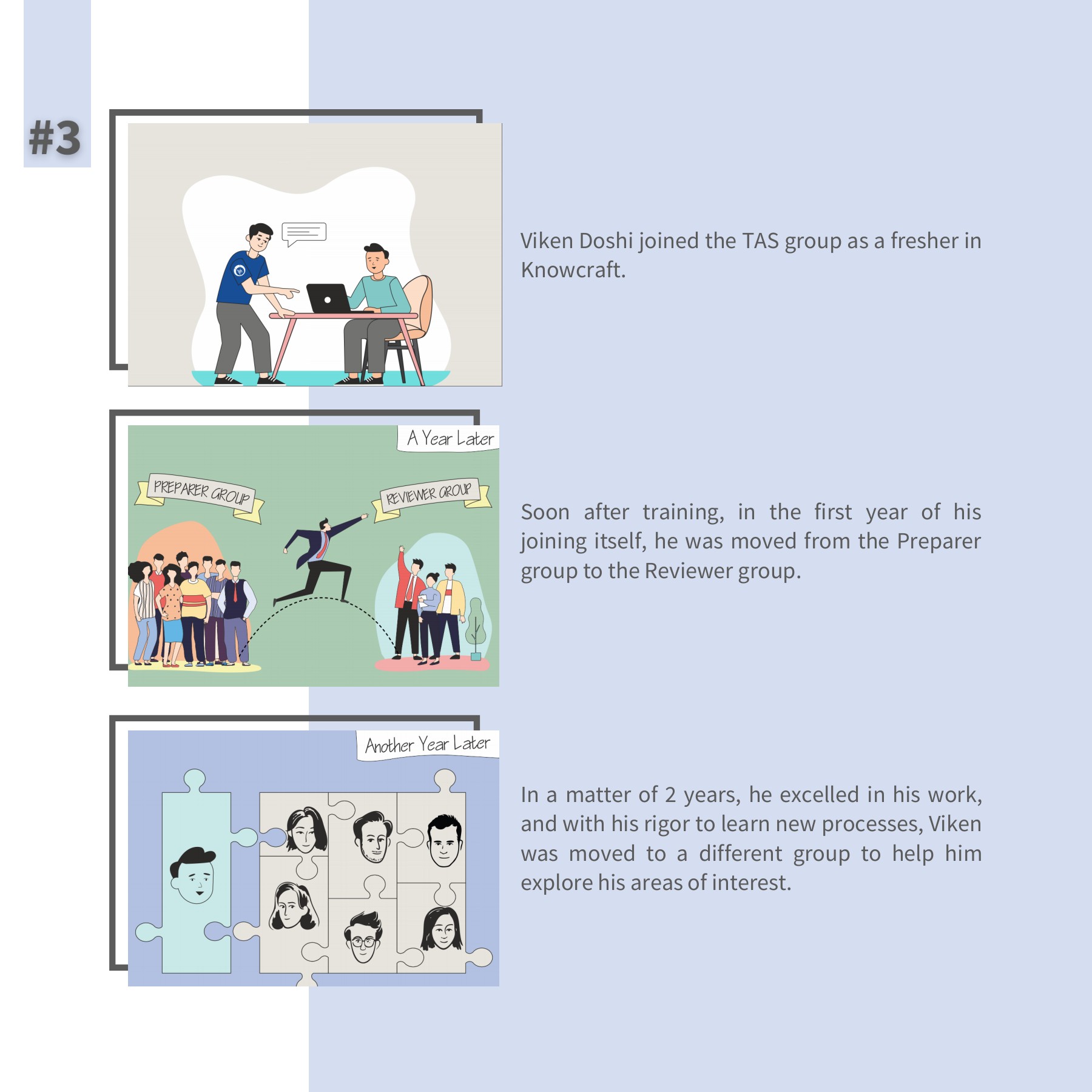 #3

Viken Doshi joined the TAS group as a fresher in Knowcraft.

A Year Later

PREPARER GROUP

REVIEWER GROUP

Soon after training, in the first year of his joining itself, he was moved from the Preparer group to the Reviewer group.

Another Year Later

In a matter of 2 years, he excelled in his work, and with his rigor to learn new processes, Viken was moved to a different group to help him explore his areas of interest.