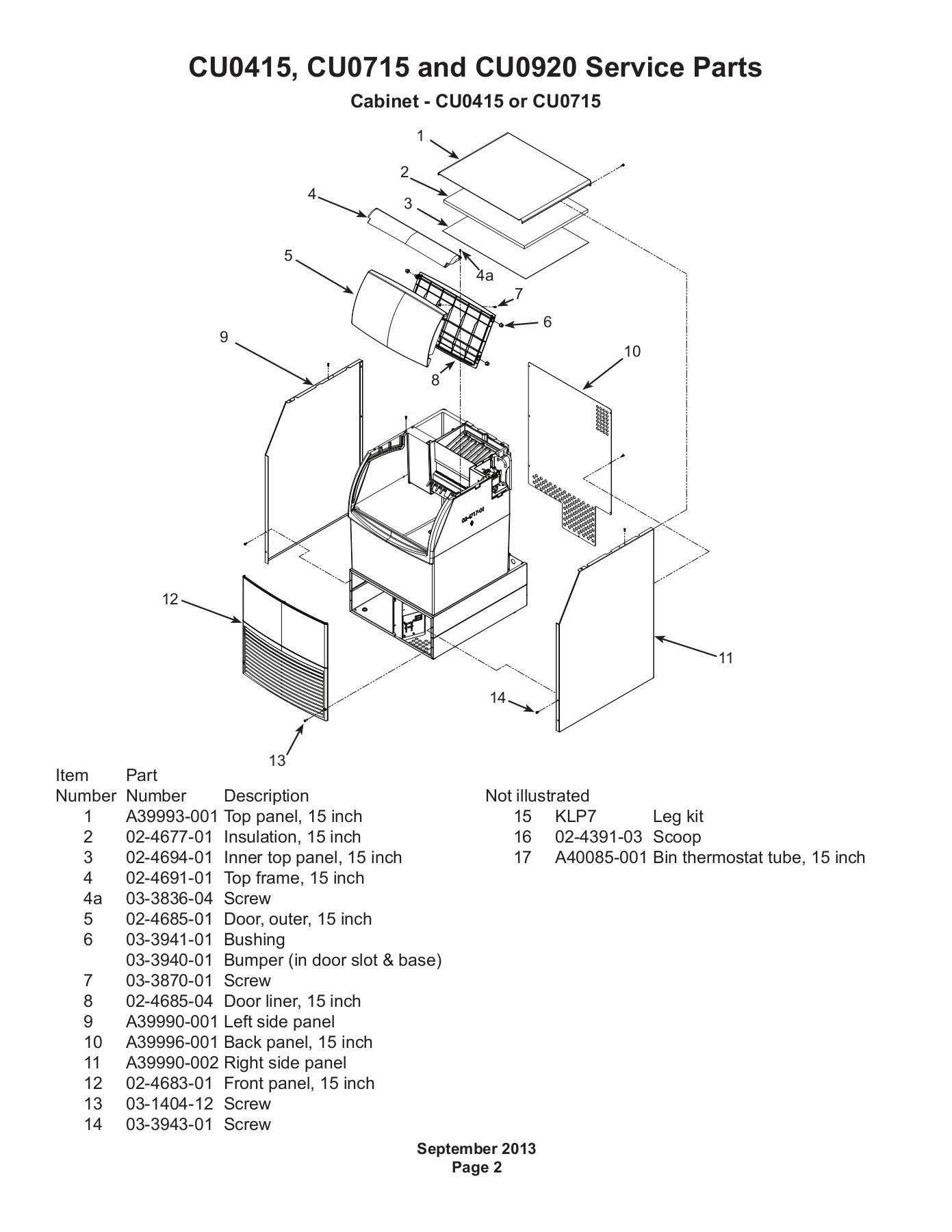 CU0415, CU0715 and CU0920 Service Parts

Cabinet - CU0415 or CU0715

1
2
4
3
5
4a
7
6
9
10
8
02-4717-01
12
11
14
13

| Item Number | Part Number | Description |
|---|---|---|
| 1 | A39993-001 | Top panel, 15 inch |
| 2 | 02-4677-01 | Insulation, 15 inch |
| 3 | 02-4694-01 | Inner top panel, 15 inch |
| 4 | 02-4691-01 | Top frame, 15 inch |
| 4a | 03-3836-04 | Screw |
| 5 | 02-4685-01 | Door, outer, 15 inch |
| 6 | 03-3941-01 | Bushing |
| | 03-3940-01 | Bumper (in door slot & base) |
| 7 | 03-3870-01 | Screw |
| 8 | 02-4685-04 | Door liner, 15 inch |
| 9 | A39990-001 | Left side panel |
| 10 | A39996-001 | Back panel, 15 inch |
| 11 | A39990-002 | Right side panel |
| 12 | 02-4683-01 | Front panel, 15 inch |
| 13 | 03-1404-12 | Screw |
| 14 | 03-3943-01 | Screw |

Not illustrated

| | | |
|---|---|---|
| 15 | KLP7 | Leg kit |
| 16 | 02-4391-03 | Scoop |
| 17 | A40085-001 | Bin thermostat tube, 15 inch |

September 2013
Page 2