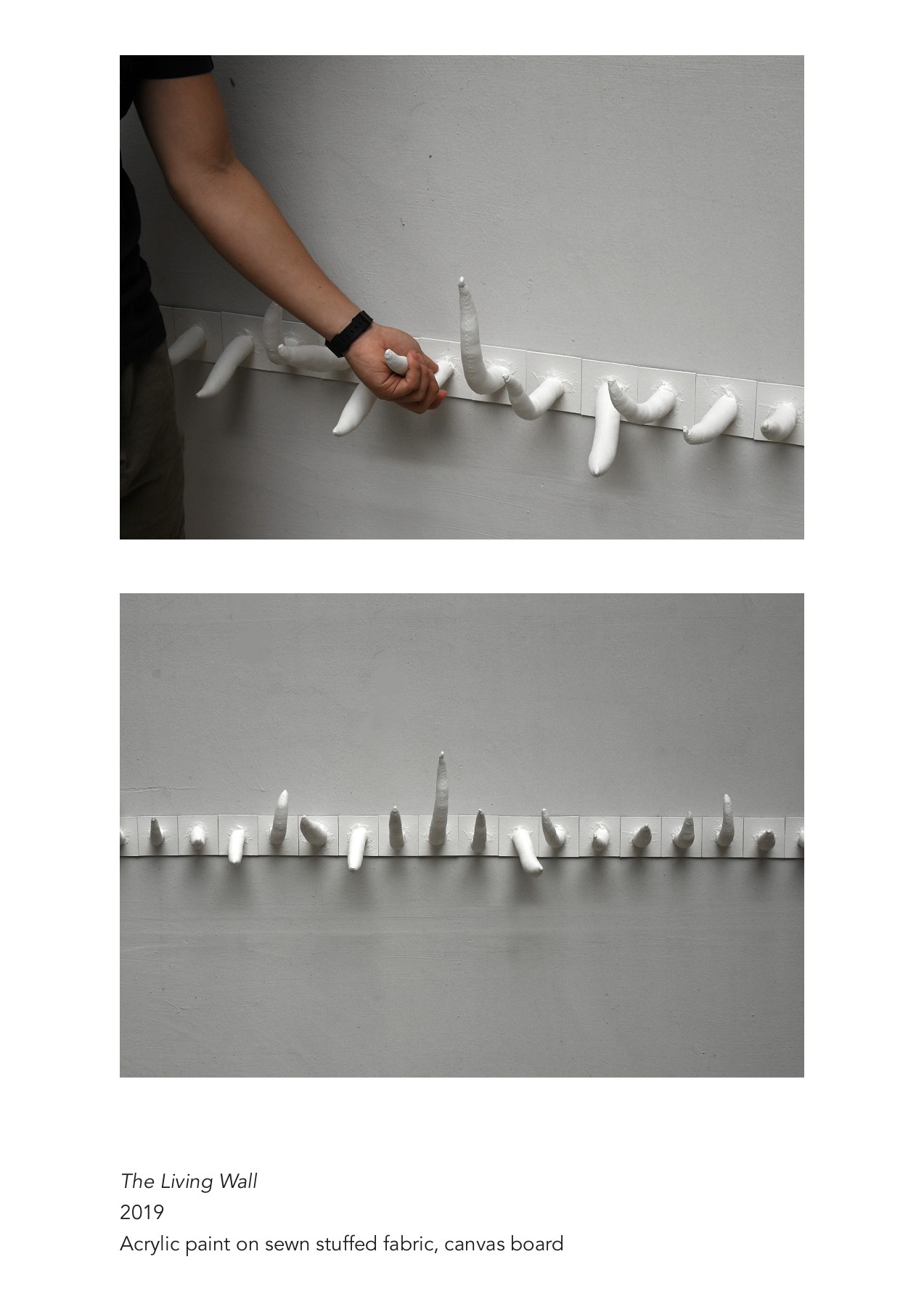 The Living Wall
2019
Acrylic paint on sewn stuffed fabric, canvas board