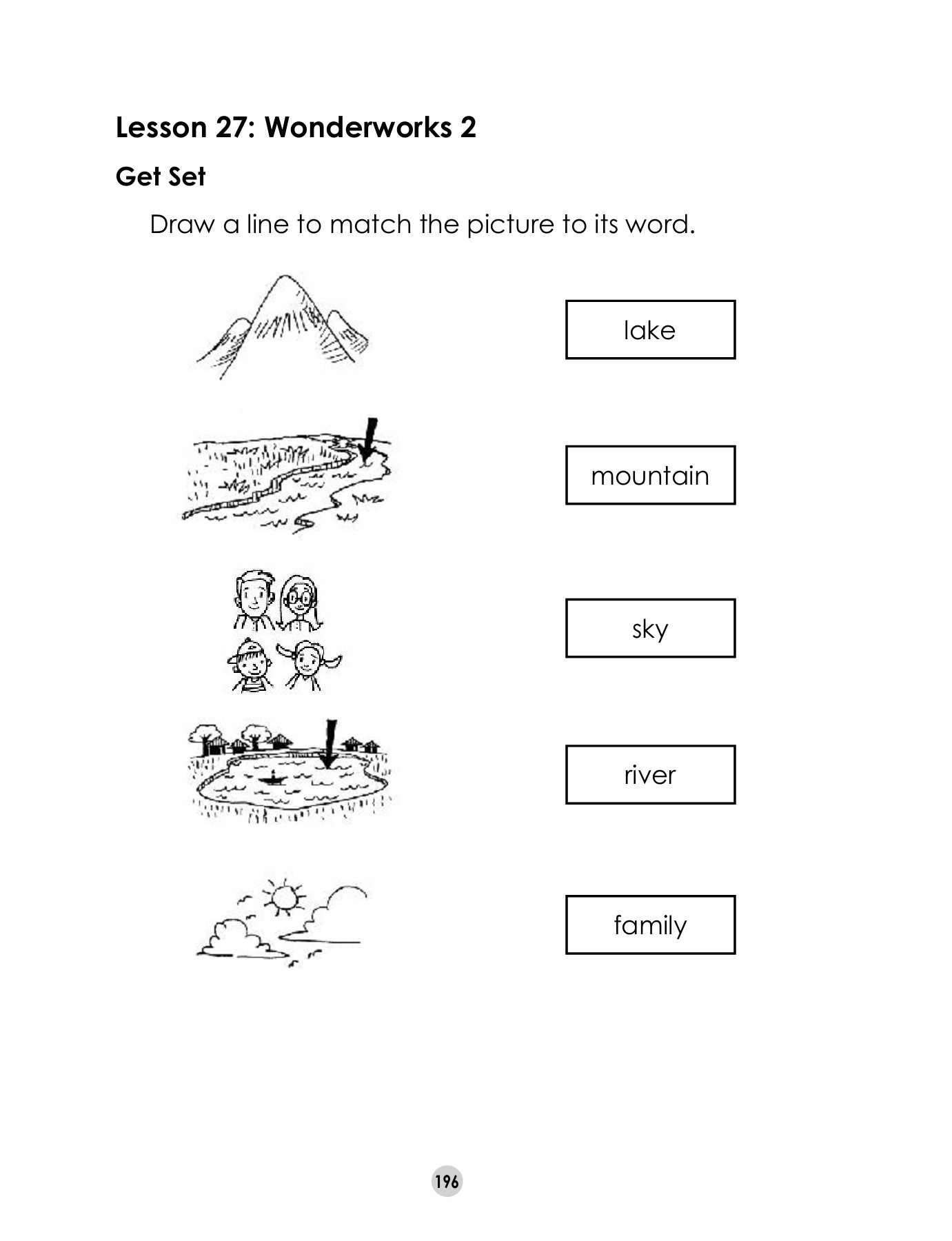 Lesson 27: Wonderworks 2

Get Set

Draw a line to match the picture to its word.

lake

mountain

sky

river

family

196