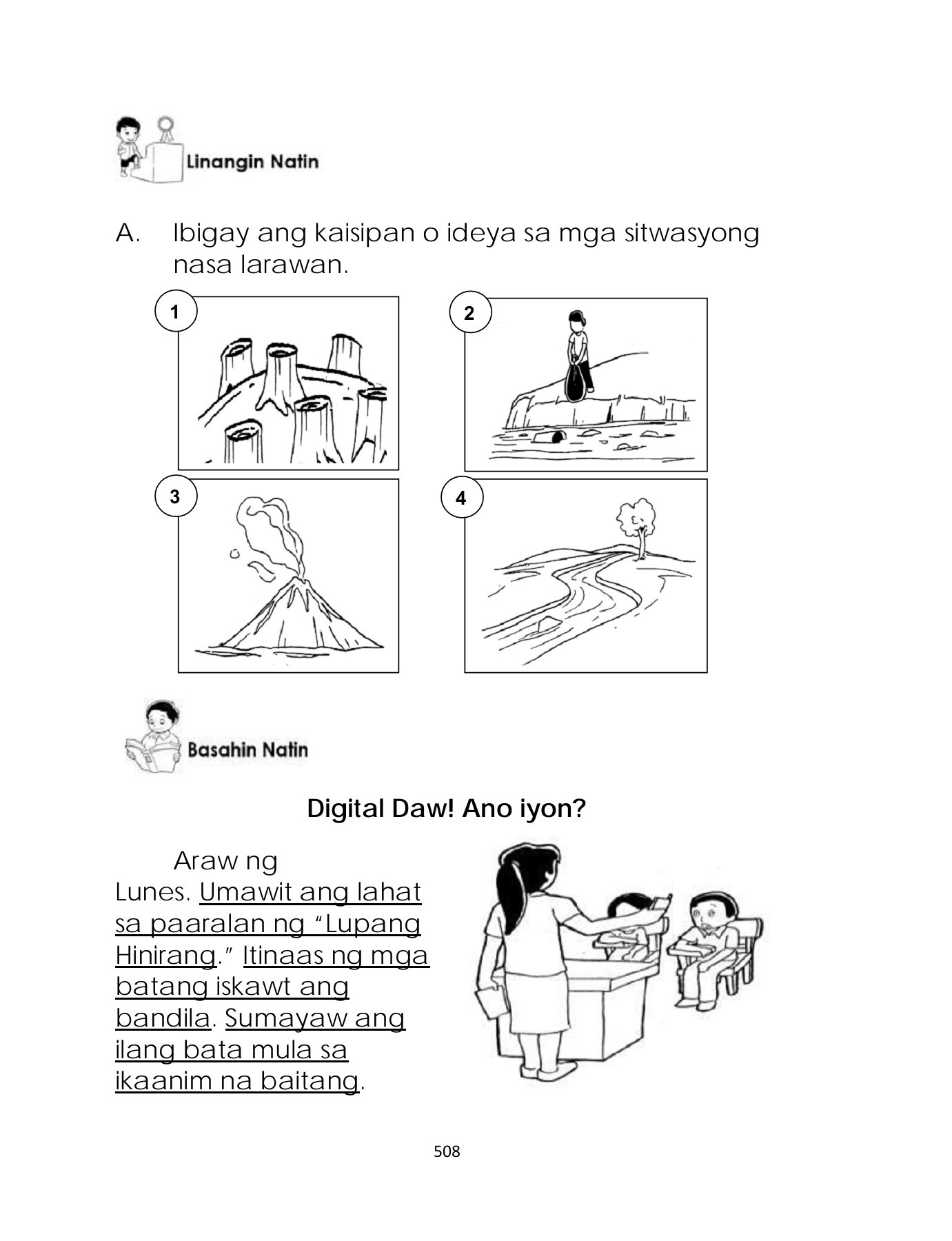 Linangin Natin

A. Ibigay ang kaisipan o ideya sa mga sitwasyong nasa larawan.

1

2

3

4

Basahin Natin

Digital Daw! Ano iyon?

Araw ng Lunes. Umawit ang lahat sa paaralan ng "Lupang Hinirang." Itinaas ng mga batang iskawt ang bandila. Sumayaw ang ilang bata mula sa ikaanim na baitang.

508