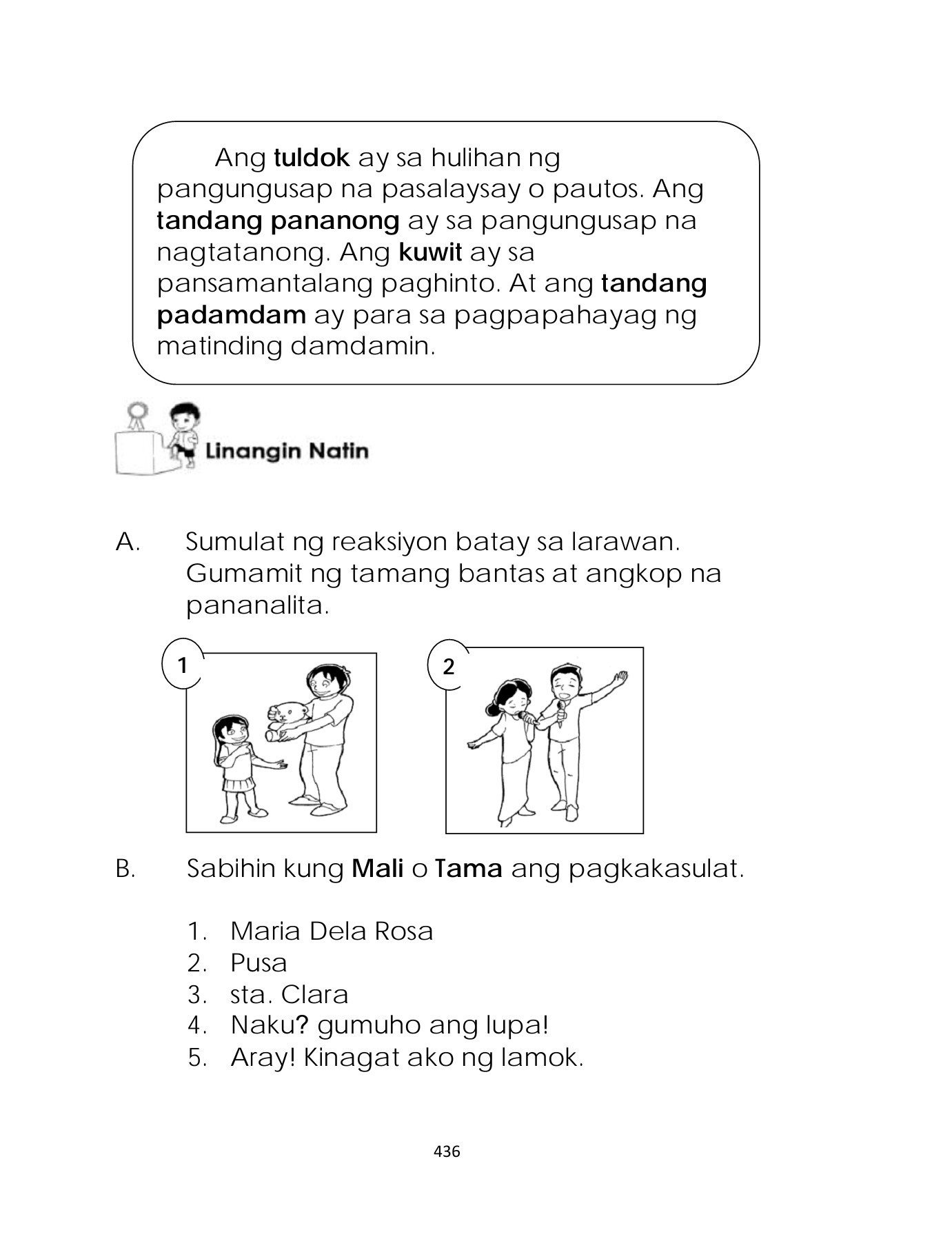 Ang tuldok ay sa hulihan ng pangungusap na pasalaysay o pautos. Ang tandang pananong ay sa pangungusap na nagtatanong. Ang kuwit ay sa pansamantalang paghinto. At ang tandang padamdam ay para sa pagpapahayag ng matinding damdamin.

Linangin Natin

A. Sumulat ng reaksiyon batay sa larawan. Gumamit ng tamang bantas at angkop na pananalita.

1

2

B. Sabihin kung Mali o Tama ang pagkakasulat.

1. Maria Dela Rosa
2. Pusa
3. sta. Clara
4. Naku? gumuho ang lupa!
5. Aray! Kinagat ako ng lamok.

436