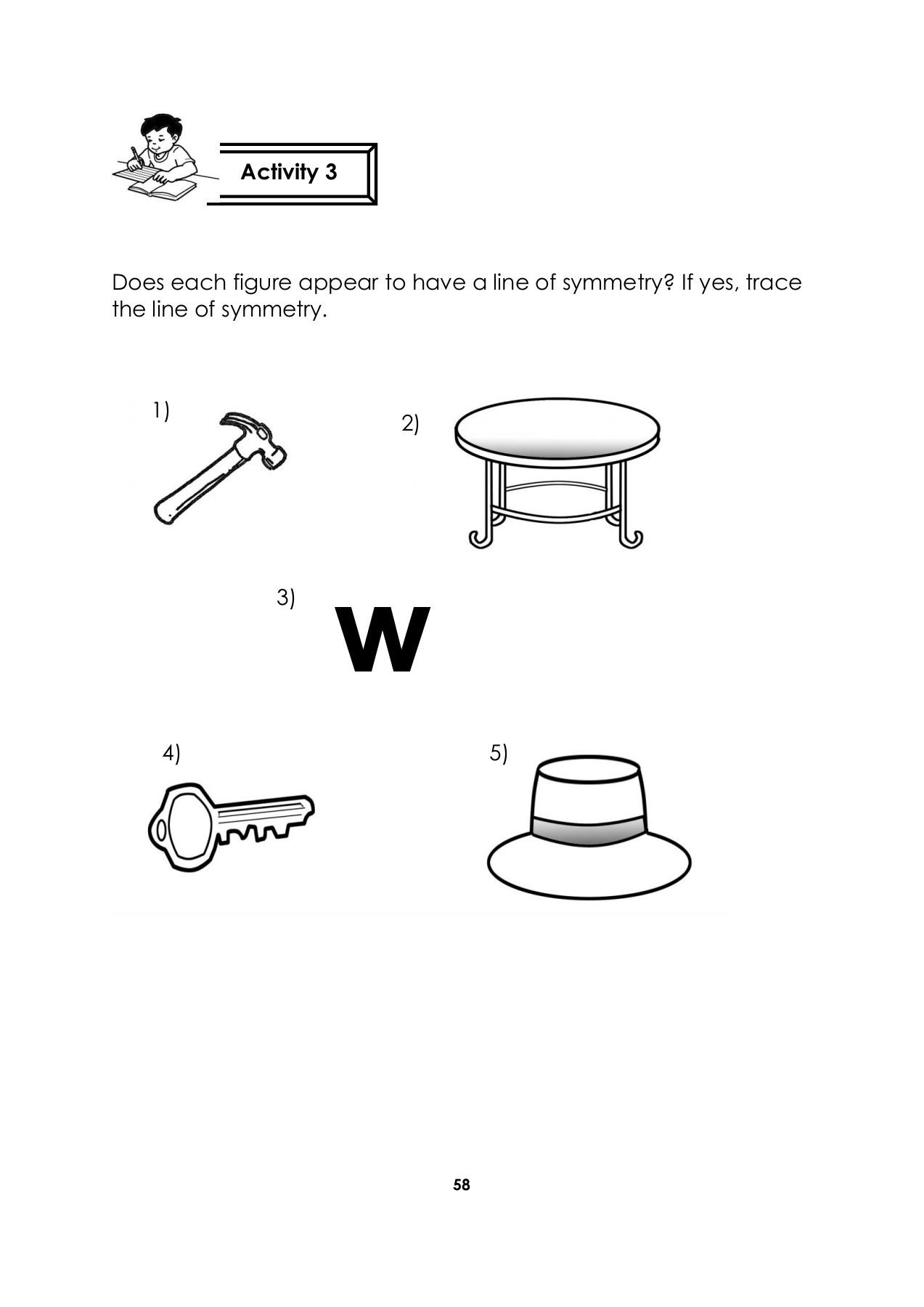 Activity 3

Does each figure appear to have a line of symmetry? If yes, trace the line of symmetry.

1)

2)

3) W

4)

5)

58