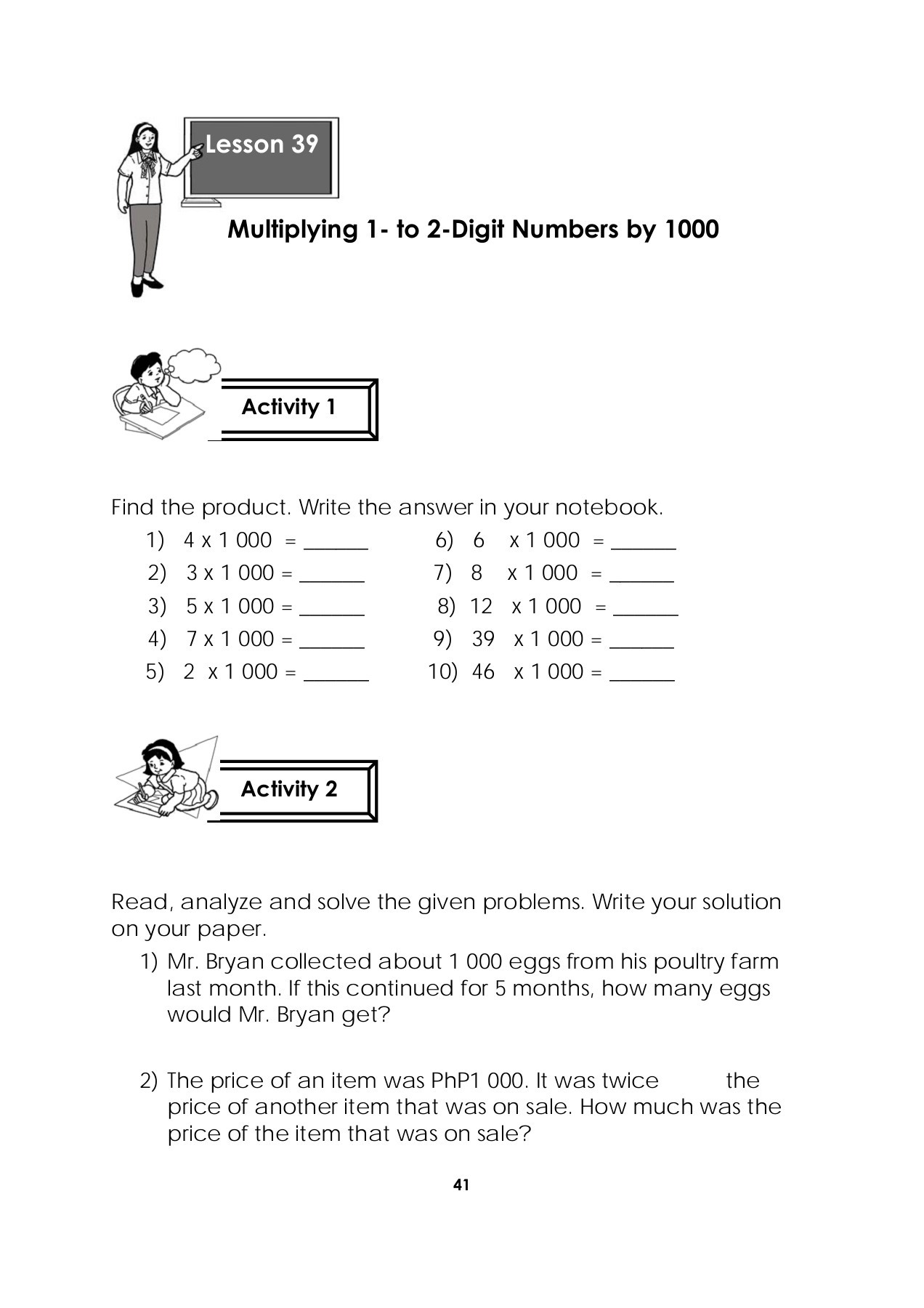 Lesson 39

Multiplying 1- to 2-Digit Numbers by 1000

Activity 1

Find the product. Write the answer in your notebook.

1) 4 x 1 000 = ______
2) 3 x 1 000 = ______
3) 5 x 1 000 = ______
4) 7 x 1 000 = ______
5) 2 x 1 000 = ______

6) 6 x 1 000 = ______
7) 8 x 1 000 = ______
8) 12 x 1 000 = ______
9) 39 x 1 000 = ______
10) 46 x 1 000 = ______

Activity 2

Read, analyze and solve the given problems. Write your solution on your paper.

1) Mr. Bryan collected about 1 000 eggs from his poultry farm last month. If this continued for 5 months, how many eggs would Mr. Bryan get?

2) The price of an item was PhP1 000. It was twice the price of another item that was on sale. How much was the price of the item that was on sale?

41