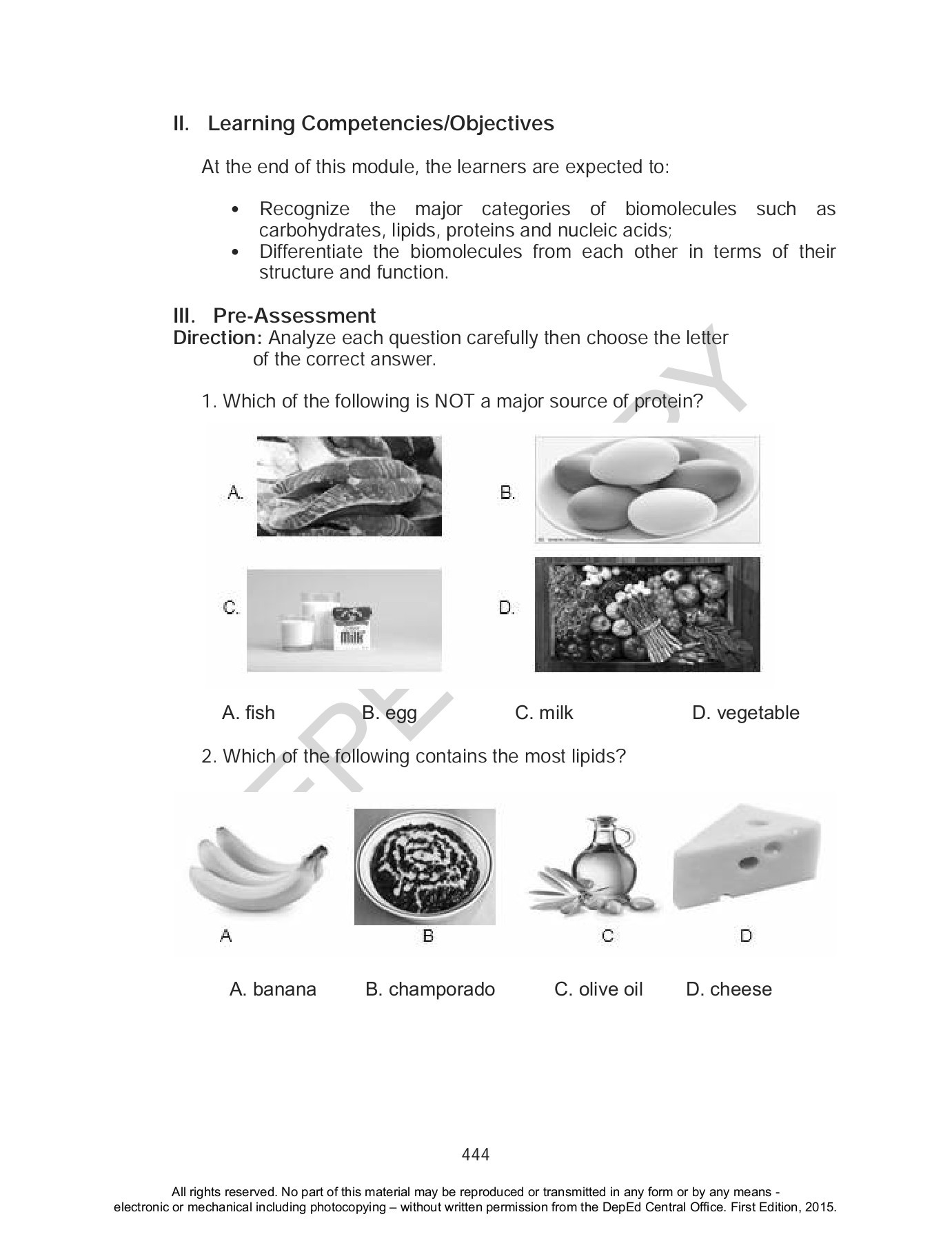 II. Learning Competencies/Objectives

At the end of this module, the learners are expected to:

• Recognize the major categories of biomolecules such as carbohydrates, lipids, proteins and nucleic acids;
• Differentiate the biomolecules from each other in terms of their structure and function.

III. Pre-Assessment
Direction: Analyze each question carefully then choose the letter of the correct answer.

1. Which of the following is NOT a major source of protein?

A.

B.

C.

Milk

D.

A. fish B. egg C. milk D. vegetable

2. Which of the following contains the most lipids?

A B C D

A. banana B. champorado C. olive oil D. cheese

444

All rights reserved. No part of this material may be reproduced or transmitted in any form or by any means - electronic or mechanical including photocopying – without written permission from the DepEd Central Office. First Edition, 2015.