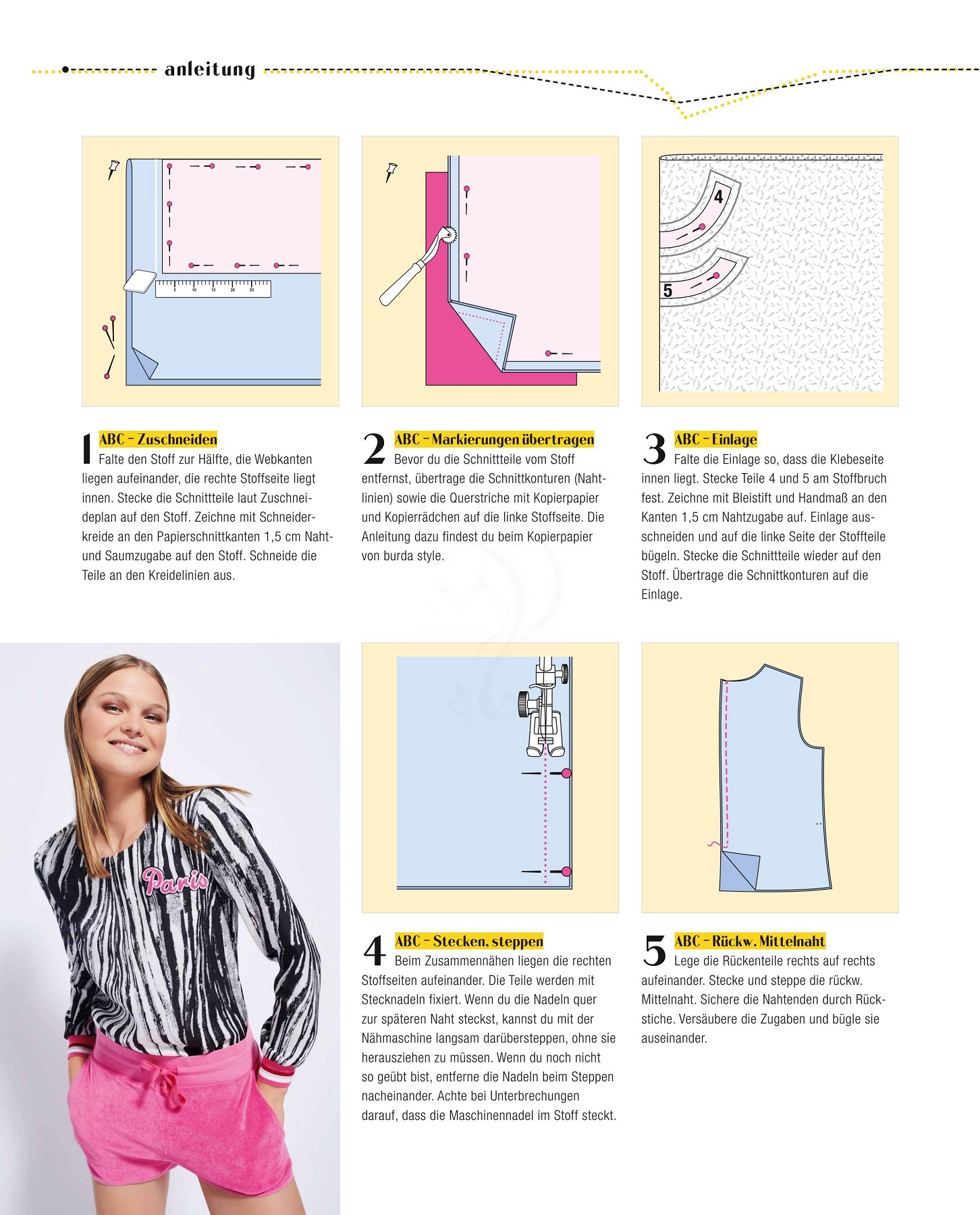 anleitung

5 10 15 20 25

4

5

1 ABC – Zuschneiden
Falte den Stoff zur Hälfte, die Webkanten liegen aufeinander, die rechte Stoffseite liegt innen. Stecke die Schnittteile laut Zuschneideplan auf den Stoff. Zeichne mit Schneiderkreide an den Papierschnittkanten 1,5 cm Naht- und Saumzugabe auf den Stoff. Schneide die Teile an den Kreidelinien aus.

2 ABC – Markierungen übertragen
Bevor du die Schnittteile vom Stoff entfernst, übertrage die Schnittkonturen (Nahtlinien) sowie die Querstriche mit Kopierpapier und Kopierrädchen auf die linke Stoffseite. Die Anleitung dazu findest du beim Kopierpapier von burda style.

3 ABC – Einlage
Falte die Einlage so, dass die Klebeseite innen liegt. Stecke Teile 4 und 5 am Stoffbruch fest. Zeichne mit Bleistift und Handmaß an den Kanten 1,5 cm Nahtzugabe auf. Einlage ausschneiden und auf die linke Seite der Stoffteile bügeln. Stecke die Schnittteile wieder auf den Stoff. Übertrage die Schnittkonturen auf die Einlage.

Paris

4 ABC – Stecken, steppen
Beim Zusammennähen liegen die rechten Stoffseiten aufeinander. Die Teile werden mit Stecknadeln fixiert. Wenn du die Nadeln quer zur späteren Naht steckst, kannst du mit der Nähmaschine langsam darübersteppen, ohne sie herausziehen zu müssen. Wenn du noch nicht so geübt bist, entferne die Nadeln beim Steppen nacheinander. Achte bei Unterbrechungen darauf, dass die Maschinennadel im Stoff steckt.

5 ABC – Rückw. Mittelnaht
Lege die Rückenteile rechts auf rechts aufeinander. Stecke und steppe die rückw. Mittelnaht. Sichere die Nahtenden durch Rückstiche. Versäubere die Zugaben und bügle sie auseinander.