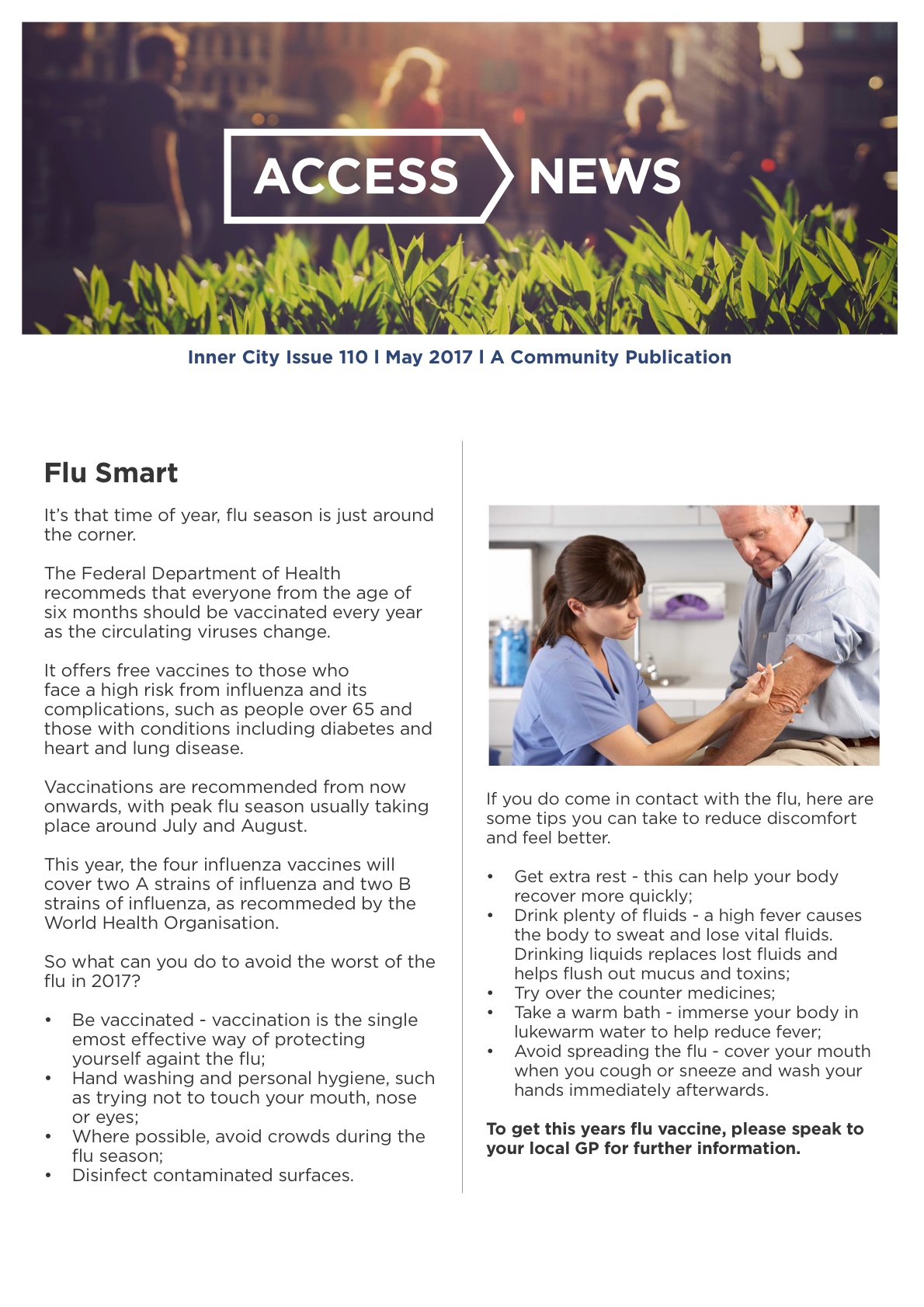 ACCESS NEWS

Inner City Issue 110 I May 2017 I A Community Publication

Flu Smart

It's that time of year, flu season is just around the corner.

The Federal Department of Health recommeds that everyone from the age of six months should be vaccinated every year as the circulating viruses change.

It offers free vaccines to those who face a high risk from influenza and its complications, such as people over 65 and those with conditions including diabetes and heart and lung disease.

Vaccinations are recommended from now onwards, with peak flu season usually taking place around July and August.

This year, the four influenza vaccines will cover two A strains of influenza and two B strains of influenza, as recommeded by the World Health Organisation.

So what can you do to avoid the worst of the flu in 2017?

• Be vaccinated - vaccination is the single emost effective way of protecting yourself againt the flu;
• Hand washing and personal hygiene, such as trying not to touch your mouth, nose or eyes;
• Where possible, avoid crowds during the flu season;
• Disinfect contaminated surfaces.

If you do come in contact with the flu, here are some tips you can take to reduce discomfort and feel better.

• Get extra rest - this can help your body recover more quickly;
• Drink plenty of fluids - a high fever causes the body to sweat and lose vital fluids. Drinking liquids replaces lost fluids and helps flush out mucus and toxins;
• Try over the counter medicines;
• Take a warm bath - immerse your body in lukewarm water to help reduce fever;
• Avoid spreading the flu - cover your mouth when you cough or sneeze and wash your hands immediately afterwards.

To get this years flu vaccine, please speak to your local GP for further information.