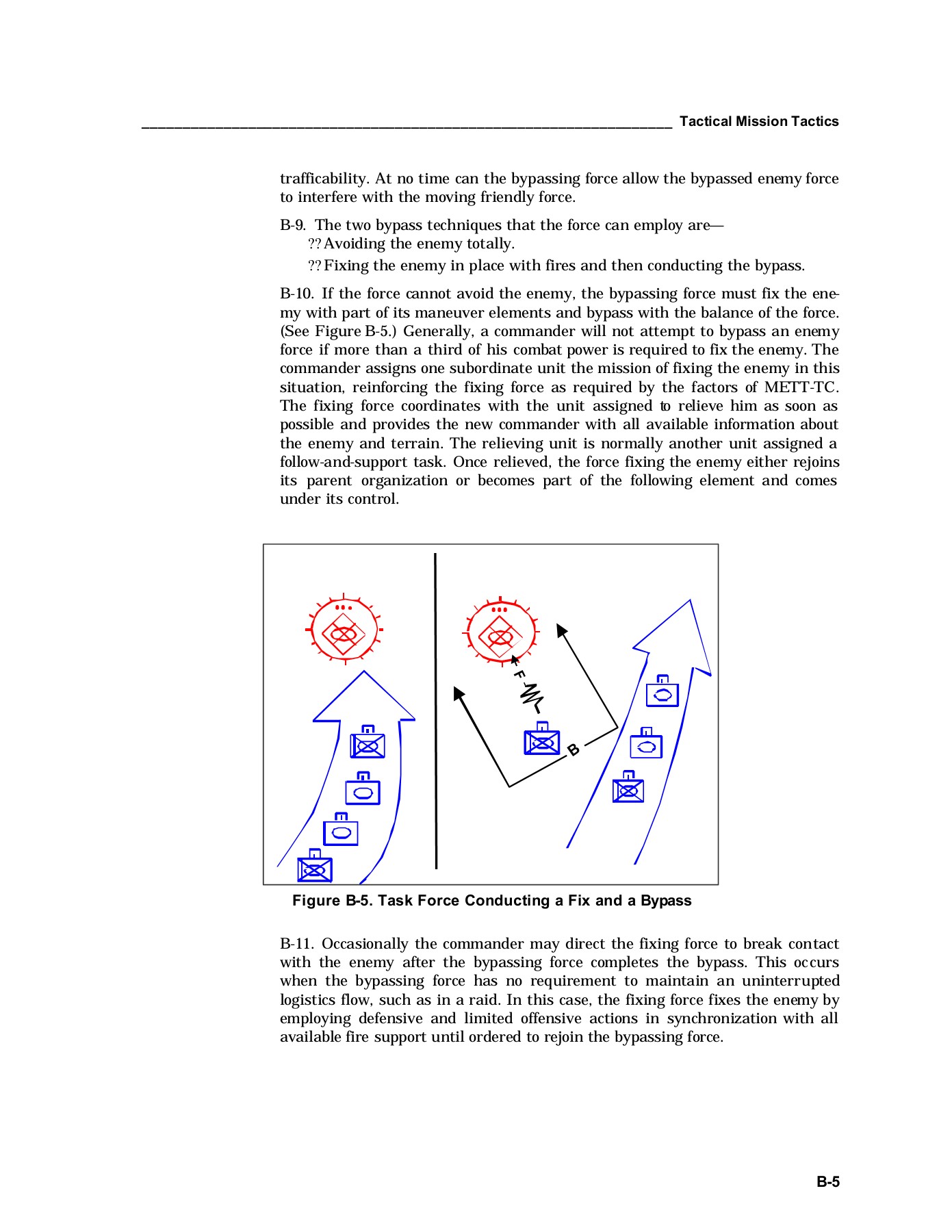 Tactical Mission Tactics

trafficability. At no time can the bypassing force allow the bypassed enemy force to interfere with the moving friendly force.

B-9. The two bypass techniques that the force can employ are—
?? Avoiding the enemy totally.
?? Fixing the enemy in place with fires and then conducting the bypass.

B-10. If the force cannot avoid the enemy, the bypassing force must fix the enemy with part of its maneuver elements and bypass with the balance of the force. (See Figure B-5.) Generally, a commander will not attempt to bypass an enemy force if more than a third of his combat power is required to fix the enemy. The commander assigns one subordinate unit the mission of fixing the enemy in this situation, reinforcing the fixing force as required by the factors of METT-TC. The fixing force coordinates with the unit assigned to relieve him as soon as possible and provides the new commander with all available information about the enemy and terrain. The relieving unit is normally another unit assigned a follow-and-support task. Once relieved, the force fixing the enemy either rejoins its parent organization or becomes part of the following element and comes under its control.

F

B

Figure B-5. Task Force Conducting a Fix and a Bypass

B-11. Occasionally the commander may direct the fixing force to break contact with the enemy after the bypassing force completes the bypass. This occurs when the bypassing force has no requirement to maintain an uninterrupted logistics flow, such as in a raid. In this case, the fixing force fixes the enemy by employing defensive and limited offensive actions in synchronization with all available fire support until ordered to rejoin the bypassing force.

B-5