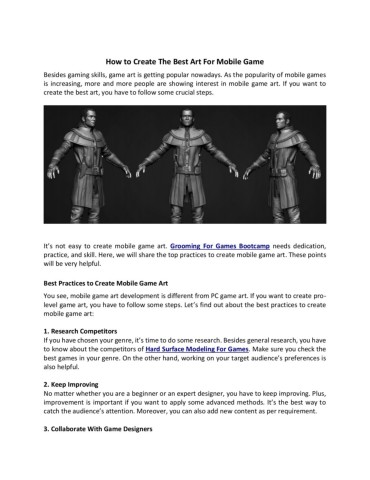 How to Create The Best Art For Mobile Game

Besides gaming skills, game art is getting popular nowadays. As the popularity of mobile games is increasing, more and more people are showing interest in mobile game art. If you want to create the best art, you have to follow some crucial steps.

It's not easy to create mobile game art. Grooming For Games Bootcamp needs dedication, practice, and skill. Here, we will share the top practices to create mobile game art. These points will be very helpful.

Best Practices to Create Mobile Game Art

You see, mobile game art development is different from PC game art. If you want to create pro-level game art, you have to follow some steps. Let's find out about the best practices to create mobile game art:

1. Research Competitors
If you have chosen your genre, it's time to do some research. Besides general research, you have to know about the competitors of Hard Surface Modeling For Games. Make sure you check the best games in your genre. On the other hand, working on your target audience's preferences is also helpful.

2. Keep Improving
No matter whether you are a beginner or an expert designer, you have to keep improving. Plus, improvement is important if you want to apply some advanced methods. It's the best way to catch the audience's attention. Moreover, you can also add new content as per requirement.

3. Collaborate With Game Designers