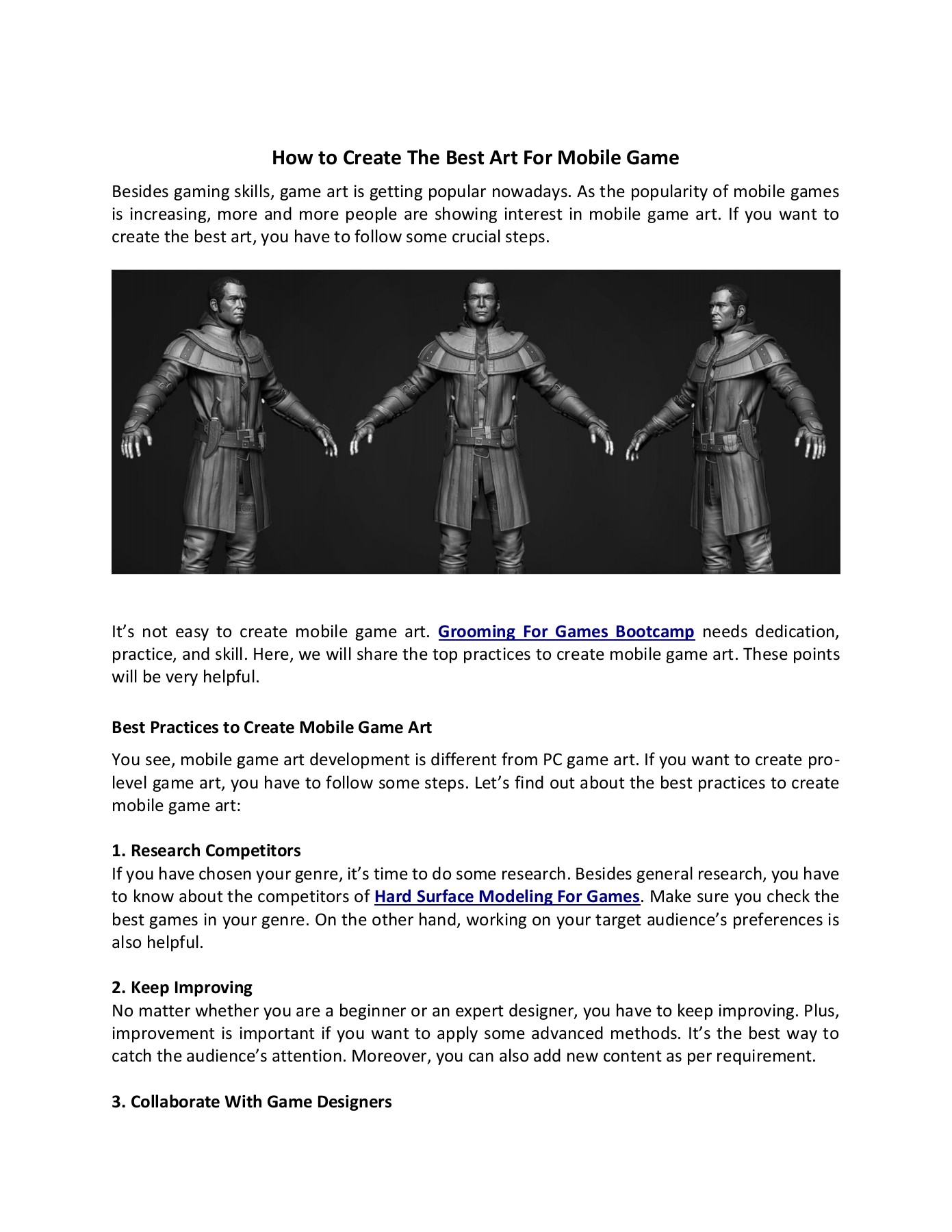 How to Create The Best Art For Mobile Game

Besides gaming skills, game art is getting popular nowadays. As the popularity of mobile games is increasing, more and more people are showing interest in mobile game art. If you want to create the best art, you have to follow some crucial steps.

It's not easy to create mobile game art. Grooming For Games Bootcamp needs dedication, practice, and skill. Here, we will share the top practices to create mobile game art. These points will be very helpful.

Best Practices to Create Mobile Game Art

You see, mobile game art development is different from PC game art. If you want to create pro-level game art, you have to follow some steps. Let's find out about the best practices to create mobile game art:

1. Research Competitors
If you have chosen your genre, it's time to do some research. Besides general research, you have to know about the competitors of Hard Surface Modeling For Games. Make sure you check the best games in your genre. On the other hand, working on your target audience's preferences is also helpful.

2. Keep Improving
No matter whether you are a beginner or an expert designer, you have to keep improving. Plus, improvement is important if you want to apply some advanced methods. It's the best way to catch the audience's attention. Moreover, you can also add new content as per requirement.

3. Collaborate With Game Designers