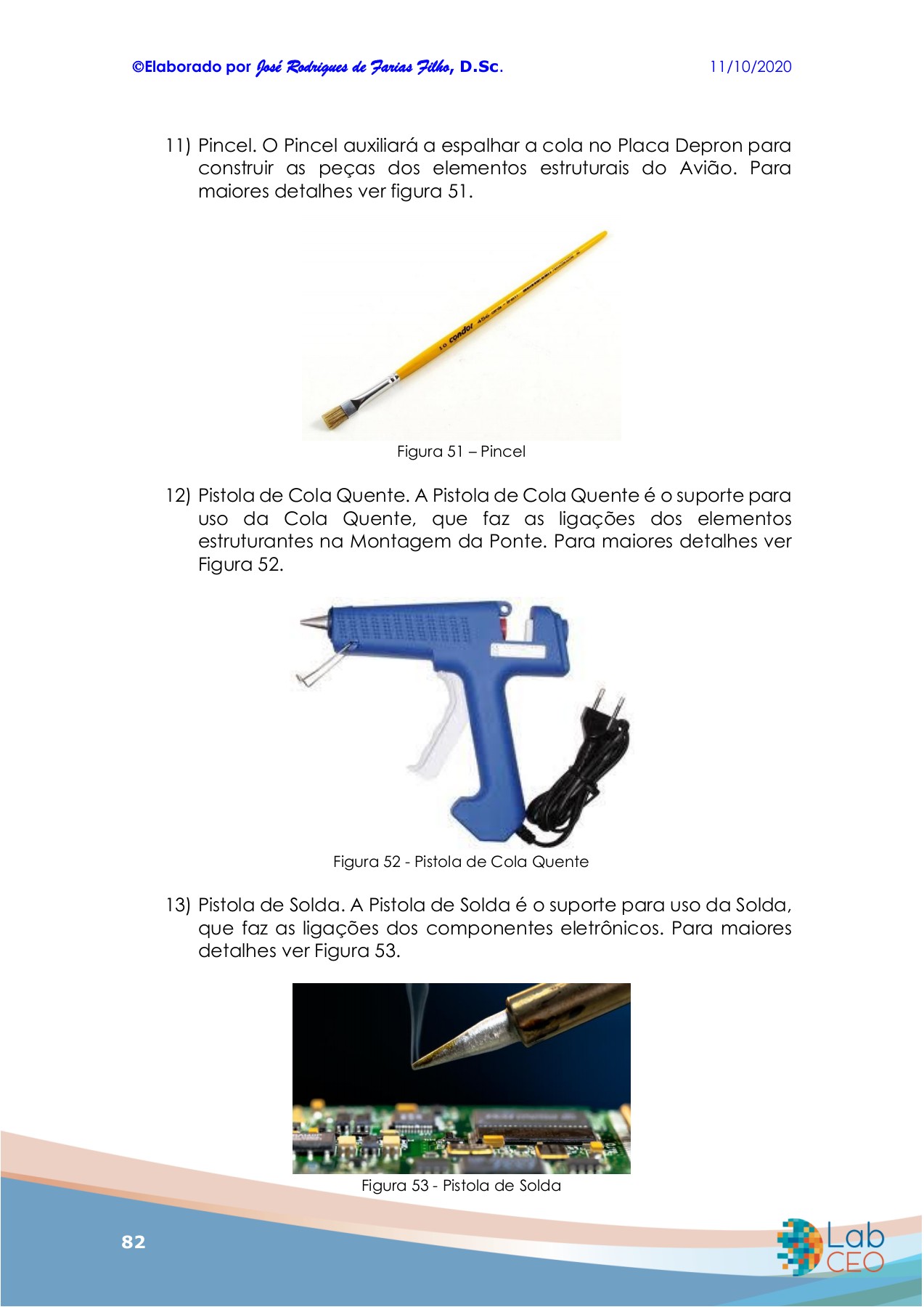 ©Elaborado por José Rodrigues de Farias Filho, D.Sc. 11/10/2020

11) Pincel. O Pincel auxiliará a espalhar a cola no Placa Depron para construir as peças dos elementos estruturais do Avião. Para maiores detalhes ver figura 51.

10 condor

Figura 51 – Pincel

12) Pistola de Cola Quente. A Pistola de Cola Quente é o suporte para uso da Cola Quente, que faz as ligações dos elementos estruturantes na Montagem da Ponte. Para maiores detalhes ver Figura 52.

Figura 52 - Pistola de Cola Quente

13) Pistola de Solda. A Pistola de Solda é o suporte para uso da Solda, que faz as ligações dos componentes eletrônicos. Para maiores detalhes ver Figura 53.

Figura 53 - Pistola de Solda

82

Lab CEO