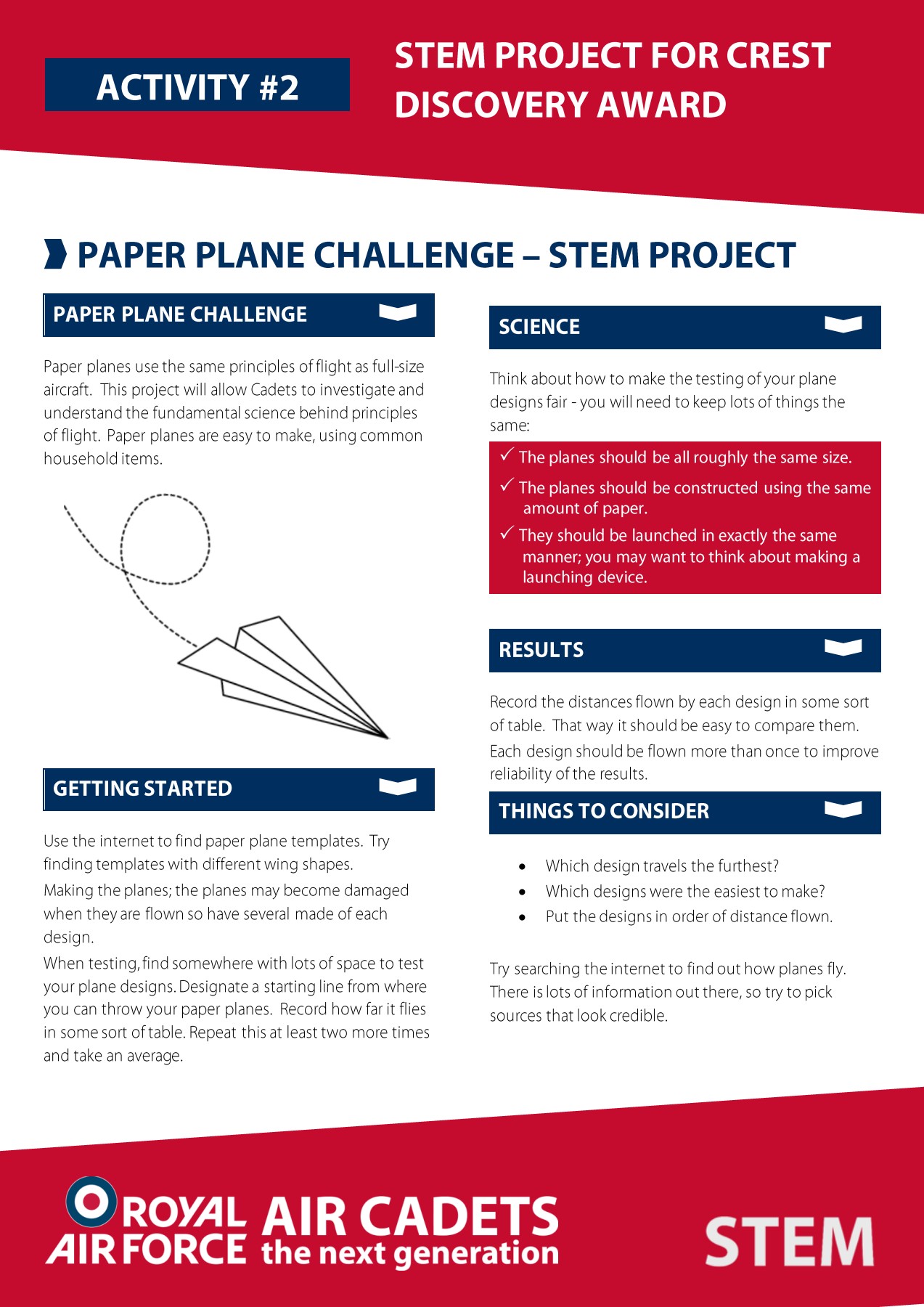 ACTIVITY #2

STEM PROJECT FOR CREST DISCOVERY AWARD

PAPER PLANE CHALLENGE – STEM PROJECT

PAPER PLANE CHALLENGE

Paper planes use the same principles of flight as full-size aircraft. This project will allow Cadets to investigate and understand the fundamental science behind principles of flight. Paper planes are easy to make, using common household items.

GETTING STARTED

Use the internet to find paper plane templates. Try finding templates with different wing shapes.

Making the planes; the planes may become damaged when they are flown so have several made of each design.

When testing, find somewhere with lots of space to test your plane designs. Designate a starting line from where you can throw your paper planes. Record how far it flies in some sort of table. Repeat this at least two more times and take an average.

SCIENCE

Think about how to make the testing of your plane designs fair - you will need to keep lots of things the same:

✓ The planes should be all roughly the same size.
✓ The planes should be constructed using the same amount of paper.
✓ They should be launched in exactly the same manner; you may want to think about making a launching device.

RESULTS

Record the distances flown by each design in some sort of table. That way it should be easy to compare them.

Each design should be flown more than once to improve reliability of the results.

THINGS TO CONSIDER

• Which design travels the furthest?
• Which designs were the easiest to make?
• Put the designs in order of distance flown.

Try searching the internet to find out how planes fly. There is lots of information out there, so try to pick sources that look credible.

ROYAL AIR FORCE AIR CADETS the next generation

STEM