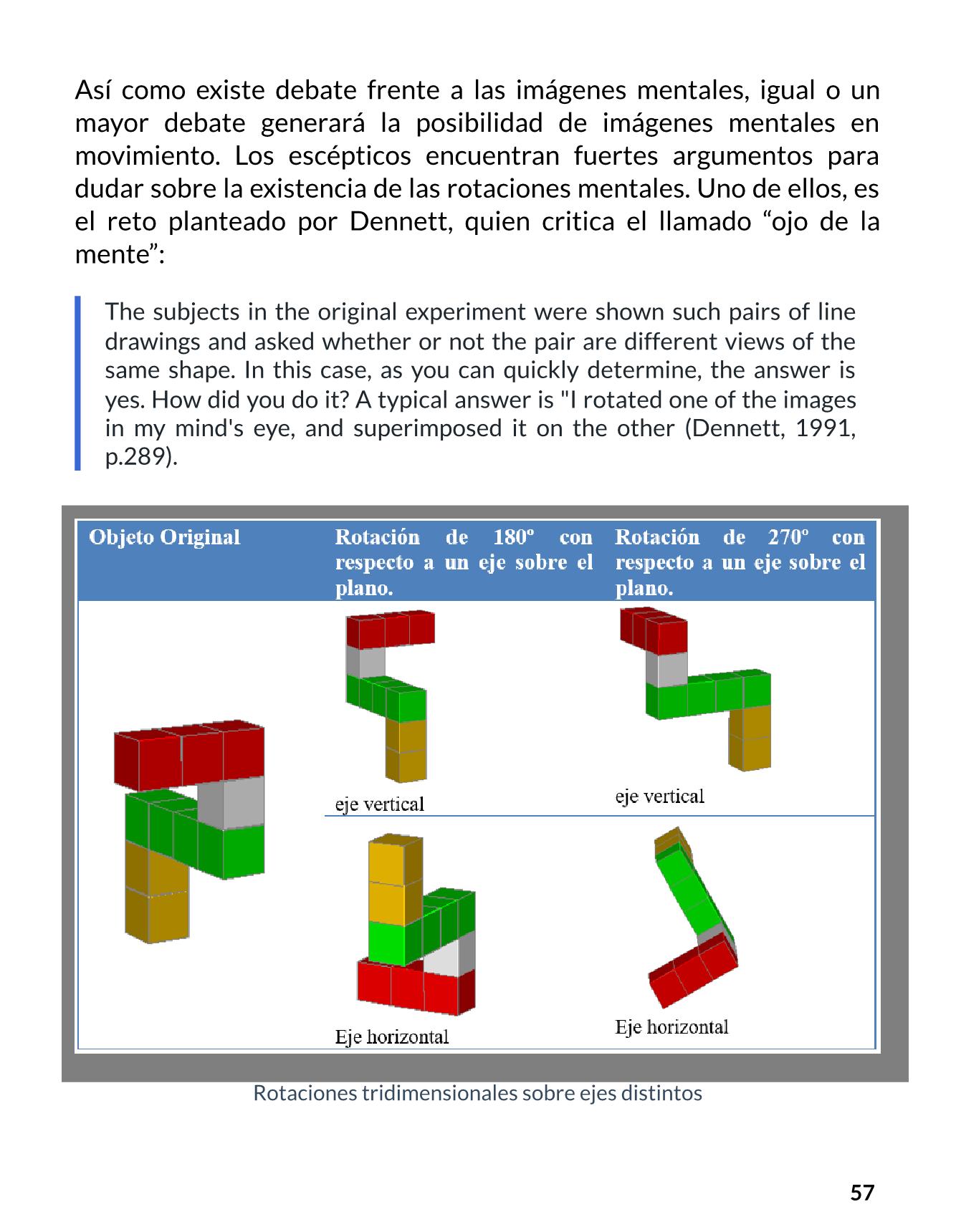 Así como existe debate frente a las imágenes mentales, igual o un mayor debate generará la posibilidad de imágenes mentales en movimiento. Los escépticos encuentran fuertes argumentos para dudar sobre la existencia de las rotaciones mentales. Uno de ellos, es el reto planteado por Dennett, quien critica el llamado “ojo de la mente”:

The subjects in the original experiment were shown such pairs of line drawings and asked whether or not the pair are different views of the same shape. In this case, as you can quickly determine, the answer is yes. How did you do it? A typical answer is "I rotated one of the images in my mind's eye, and superimposed it on the other (Dennett, 1991, p.289).

| Objeto Original | Rotación de 180º con respecto a un eje sobre el plano. | Rotación de 270º con respecto a un eje sobre el plano. |
|---|---|---|
| | eje vertical | eje vertical |
| | Eje horizontal | Eje horizontal |

Rotaciones tridimensionales sobre ejes distintos

57