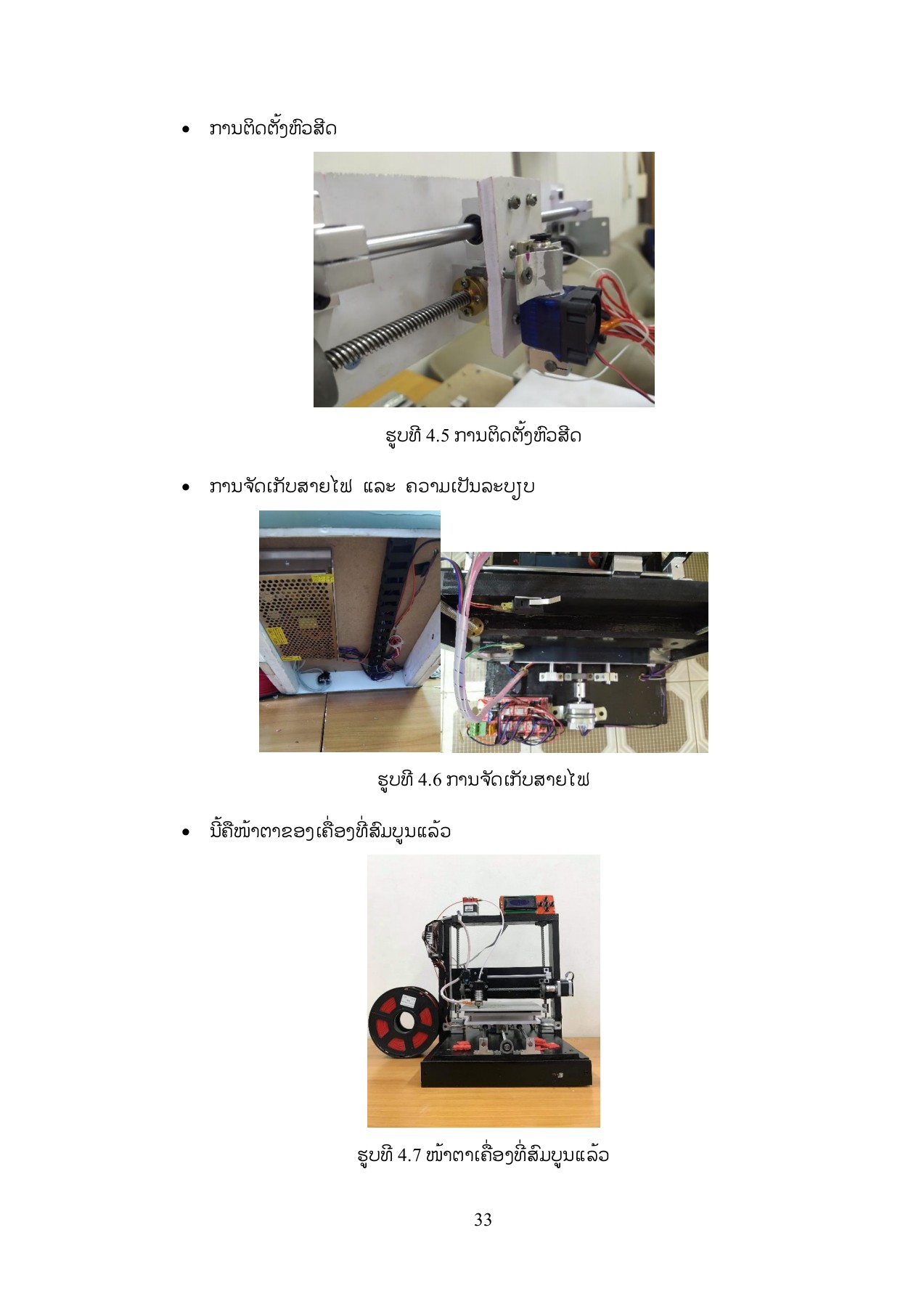 • ການຕິດຕັ້ງຫົວສີດ

ຮູບທີ 4.5 ການຕິດຕັ້ງຫົວສີດ

• ການຈັດເກັບສາຍໄຟ ແລະ ຄວາມເປັນລະບຽບ

ຮູບທີ 4.6 ການຈັດເກັບສາຍໄຟ

• ນີ້ຄືໜ້າຕາຂອງເຄື່ອງທີ່ສົມບູນແລ້ວ

ຮູບທີ 4.7 ໜ້າຕາເຄື່ອງທີ່ສົມບູນແລ້ວ

33