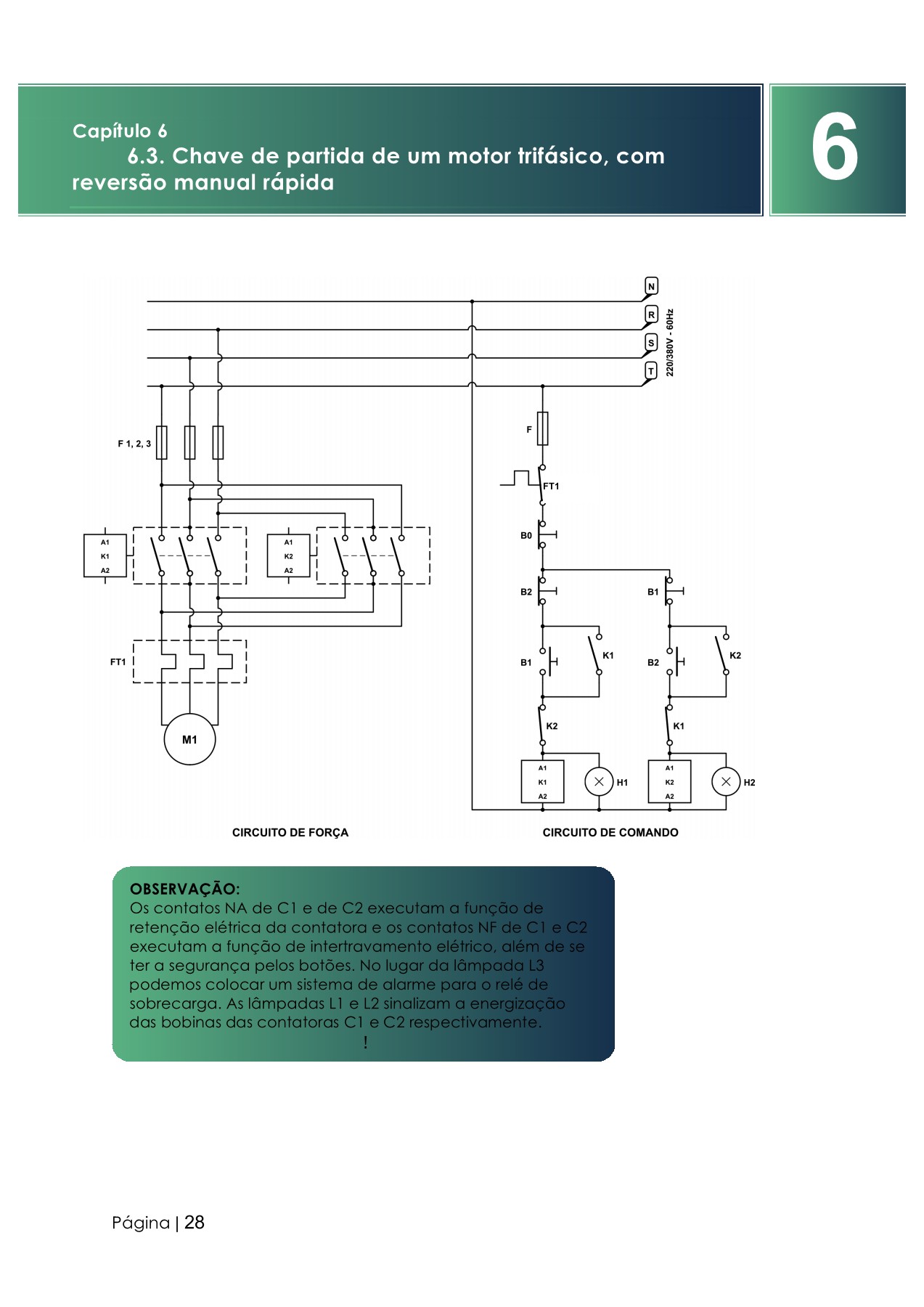 Capítulo 6
6.3. Chave de partida de um motor trifásico, com reversão manual rápida

6

N
R
S
T
220/380V - 60Hz

F 1, 2, 3

A1
K1
A2

A1
K2
A2

FT1

M1

F
FT1
B0
B2
B1
B1
K1
B2
K2
K2
K1
A1
K1
A2
H1
A1
K2
A2
H2

CIRCUITO DE FORÇA

CIRCUITO DE COMANDO

OBSERVAÇÃO:
Os contatos NA de C1 e de C2 executam a função de retenção elétrica da contatora e os contatos NF de C1 e C2 executam a função de intertravamento elétrico, além de se ter a segurança pelos botões. No lugar da lâmpada L3 podemos colocar um sistema de alarme para o relé de sobrecarga. As lâmpadas L1 e L2 sinalizam a energização das bobinas das contatoras C1 e C2 respectivamente.
!

Página | 28