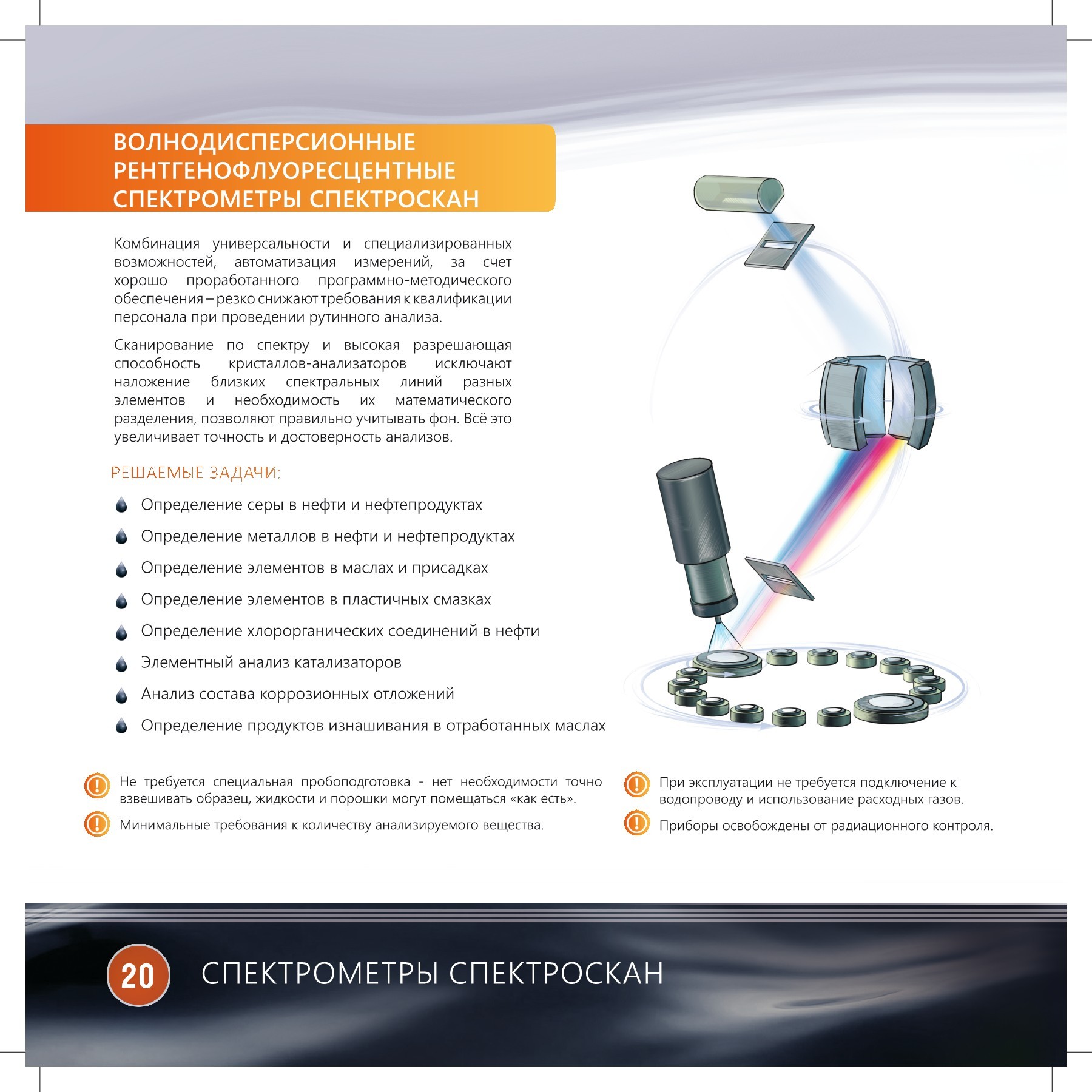 ВОЛНОДИСПЕРСИОННЫЕ РЕНТГЕНОФЛУОРЕСЦЕНТНЫЕ СПЕКТРОМЕТРЫ СПЕКТРОСКАН

Комбинация универсальности и специализированных возможностей, автоматизация измерений, за счет хорошо проработанного программно-методического обеспечения – резко снижают требования к квалификации персонала при проведении рутинного анализа.

Сканирование по спектру и высокая разрешающая способность кристаллов-анализаторов исключают наложение близких спектральных линий разных элементов и необходимость их математического разделения, позволяют правильно учитывать фон. Всё это увеличивает точность и достоверность анализов.

РЕШАЕМЫЕ ЗАДАЧИ:

Определение серы в нефти и нефтепродуктах

Определение металлов в нефти и нефтепродуктах

Определение элементов в маслах и присадках

Определение элементов в пластичных смазках

Определение хлорорганических соединений в нефти

Элементный анализ катализаторов

Анализ состава коррозионных отложений

Определение продуктов изнашивания в отработанных маслах

Не требуется специальная пробоподготовка - нет необходимости точно взвешивать образец, жидкости и порошки могут помещаться «как есть».

Минимальные требования к количеству анализируемого вещества.

При эксплуатации не требуется подключение к водопроводу и использование расходных газов.

Приборы освобождены от радиационного контроля.

20 СПЕКТРОМЕТРЫ СПЕКТРОСКАН