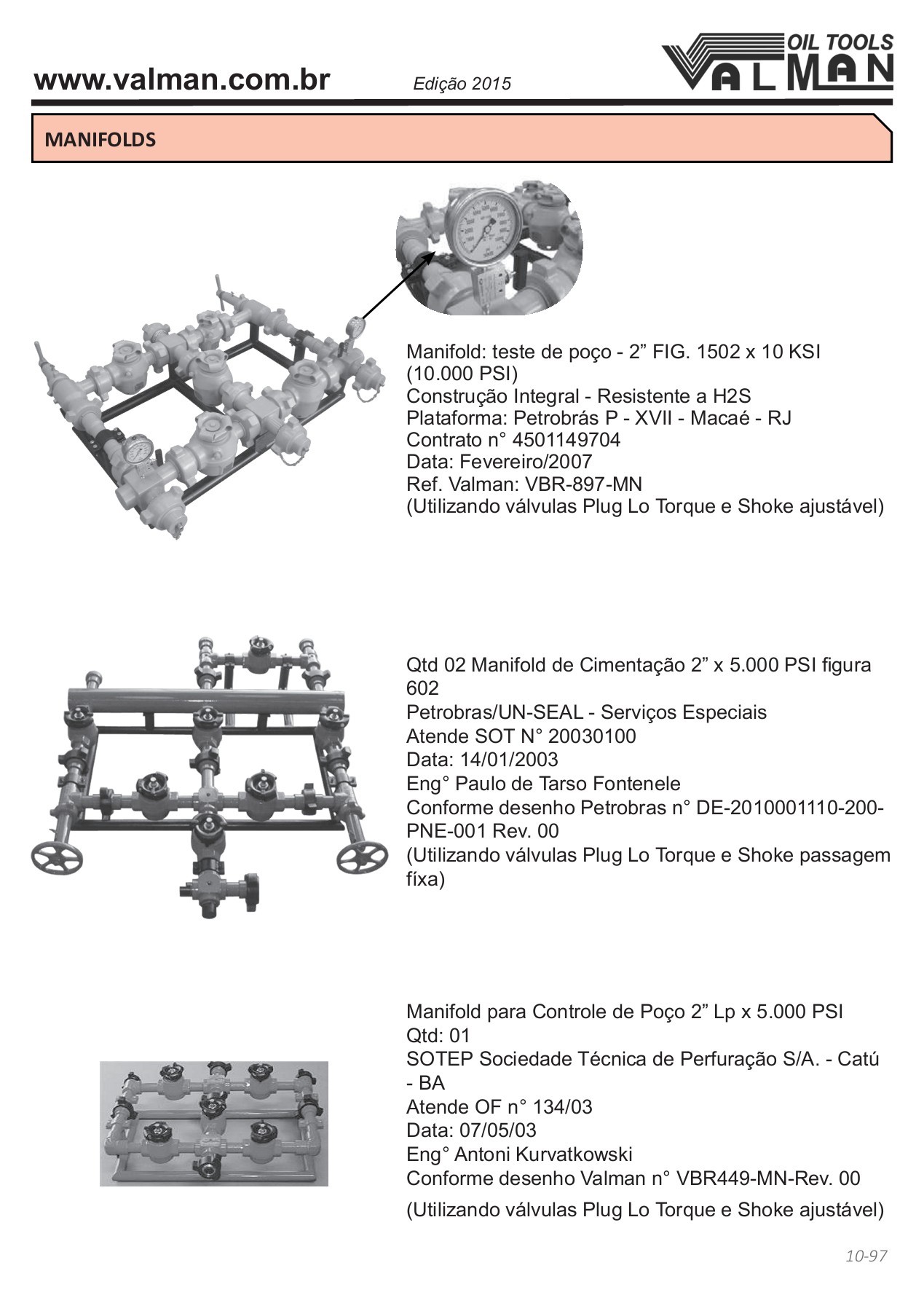 www.valman.com.br Edição 2015

OIL TOOLS
VALMAN

MANIFOLDS

Manifold: teste de poço - 2” FIG. 1502 x 10 KSI (10.000 PSI)
Construção Integral - Resistente a H2S
Plataforma: Petrobrás P - XVII - Macaé - RJ
Contrato n° 4501149704
Data: Fevereiro/2007
Ref. Valman: VBR-897-MN
(Utilizando válvulas Plug Lo Torque e Shoke ajustável)

Qtd 02 Manifold de Cimentação 2” x 5.000 PSI figura 602
Petrobras/UN-SEAL - Serviços Especiais
Atende SOT N° 20030100
Data: 14/01/2003
Eng° Paulo de Tarso Fontenele
Conforme desenho Petrobras n° DE-2010001110-200-PNE-001 Rev. 00
(Utilizando válvulas Plug Lo Torque e Shoke passagem fíxa)

Manifold para Controle de Poço 2” Lp x 5.000 PSI
Qtd: 01
SOTEP Sociedade Técnica de Perfuração S/A. - Catú - BA
Atende OF n° 134/03
Data: 07/05/03
Eng° Antoni Kurvatkowski
Conforme desenho Valman n° VBR449-MN-Rev. 00

(Utilizando válvulas Plug Lo Torque e Shoke ajustável)

10-97