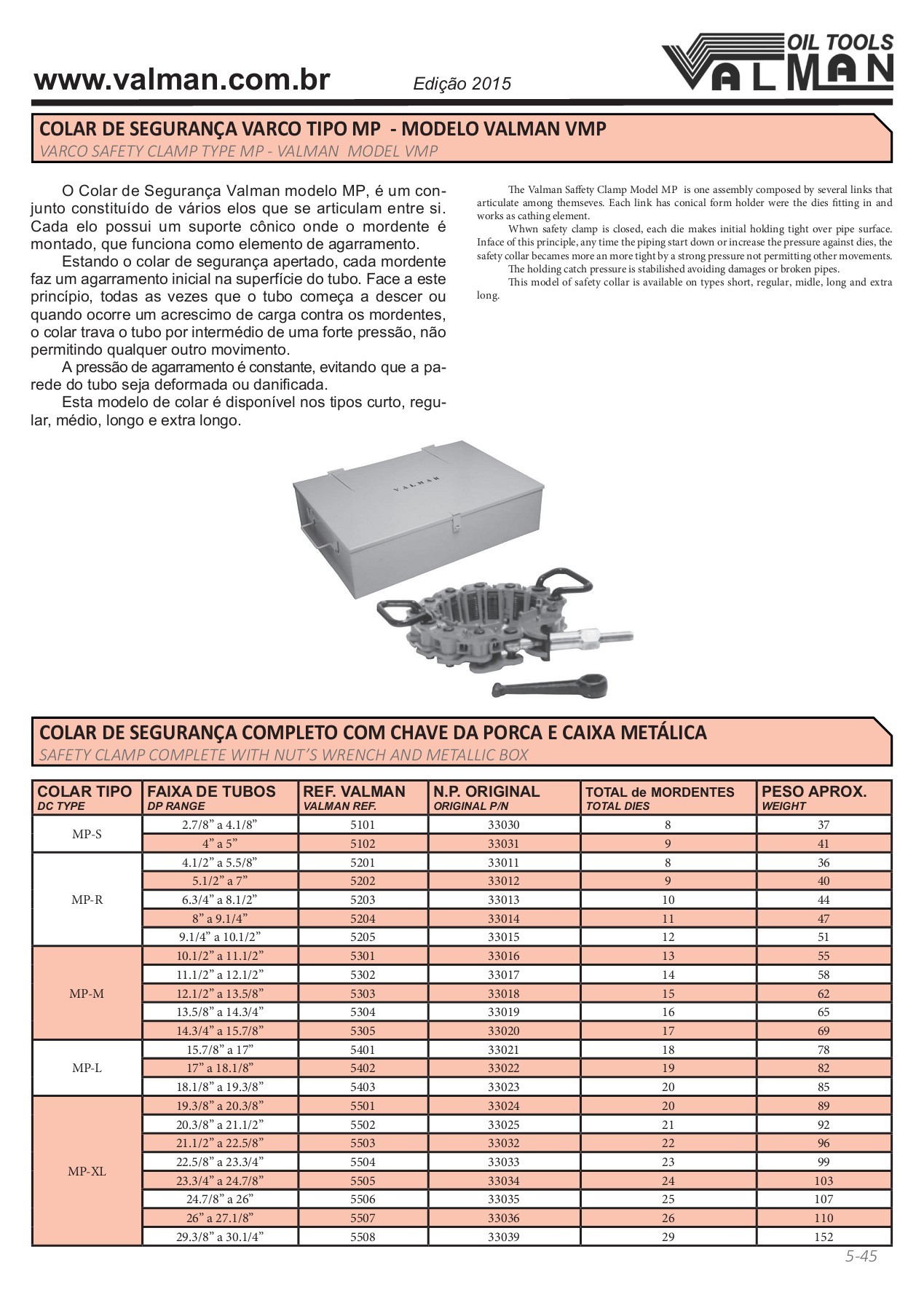 www.valman.com.br Edição 2015

OIL TOOLS VALMAN

COLAR DE SEGURANÇA VARCO TIPO MP - MODELO VALMAN VMP
VARCO SAFETY CLAMP TYPE MP - VALMAN MODEL VMP

O Colar de Segurança Valman modelo MP, é um conjunto constituído de vários elos que se articulam entre si. Cada elo possui um suporte cônico onde o mordente é montado, que funciona como elemento de agarramento.

Estando o colar de segurança apertado, cada mordente faz um agarramento inicial na superfície do tubo. Face a este princípio, todas as vezes que o tubo começa a descer ou quando ocorre um acrescimo de carga contra os mordentes, o colar trava o tubo por intermédio de uma forte pressão, não permitindo qualquer outro movimento.

A pressão de agarramento é constante, evitando que a parede do tubo seja deformada ou danificada.

Esta modelo de colar é disponível nos tipos curto, regular, médio, longo e extra longo.

The Valman Saffety Clamp Model MP is one assembly composed by several links that articulate among themseves. Each link has conical form holder were the dies fitting in and works as cathing element.

Whwn safety clamp is closed, each die makes initial holding tight over pipe surface. Inface of this principle, any time the piping start down or increase the pressure against dies, the safety collar becames more an more tight by a strong pressure not permitting other movements.

The holding catch pressure is stabilished avoiding damages or broken pipes.

This model of safety collar is available on types short, regular, midle, long and extra long.

VALMAN

COLAR DE SEGURANÇA COMPLETO COM CHAVE DA PORCA E CAIXA METÁLICA
SAFETY CLAMP COMPLETE WITH NUT'S WRENCH AND METALLIC BOX

| COLAR TIPO DC TYPE | FAIXA DE TUBOS DP RANGE | REF. VALMAN VALMAN REF. | N.P. ORIGINAL ORIGINAL P/N | TOTAL de MORDENTES TOTAL DIES | PESO APROX. WEIGHT |
|---|---|---|---|---|---|
| MP-S | 2.7/8" a 4.1/8" | 5101 | 33030 | 8 | 37 |
| | 4" a 5" | 5102 | 33031 | 9 | 41 |
| MP-R | 4.1/2" a 5.5/8" | 5201 | 33011 | 8 | 36 |
| | 5.1/2" a 7" | 5202 | 33012 | 9 | 40 |
| | 6.3/4" a 8.1/2" | 5203 | 33013 | 10 | 44 |
| | 8" a 9.1/4" | 5204 | 33014 | 11 | 47 |
| | 9.1/4" a 10.1/2" | 5205 | 33015 | 12 | 51 |
| MP-M | 10.1/2" a 11.1/2" | 5301 | 33016 | 13 | 55 |
| | 11.1/2" a 12.1/2" | 5302 | 33017 | 14 | 58 |
| | 12.1/2" a 13.5/8" | 5303 | 33018 | 15 | 62 |
| | 13.5/8" a 14.3/4" | 5304 | 33019 | 16 | 65 |
| | 14.3/4" a 15.7/8" | 5305 | 33020 | 17 | 69 |
| MP-L | 15.7/8" a 17" | 5401 | 33021 | 18 | 78 |
| | 17" a 18.1/8" | 5402 | 33022 | 19 | 82 |
| | 18.1/8" a 19.3/8" | 5403 | 33023 | 20 | 85 |
| MP-XL | 19.3/8" a 20.3/8" | 5501 | 33024 | 20 | 89 |
| | 20.3/8" a 21.1/2" | 5502 | 33025 | 21 | 92 |
| | 21.1/2" a 22.5/8" | 5503 | 33032 | 22 | 96 |
| | 22.5/8" a 23.3/4" | 5504 | 33033 | 23 | 99 |
| | 23.3/4" a 24.7/8" | 5505 | 33034 | 24 | 103 |
| | 24.7/8" a 26" | 5506 | 33035 | 25 | 107 |
| | 26" a 27.1/8" | 5507 | 33036 | 26 | 110 |
| | 29.3/8" a 30.1/4" | 5508 | 33039 | 29 | 152 |

5-45