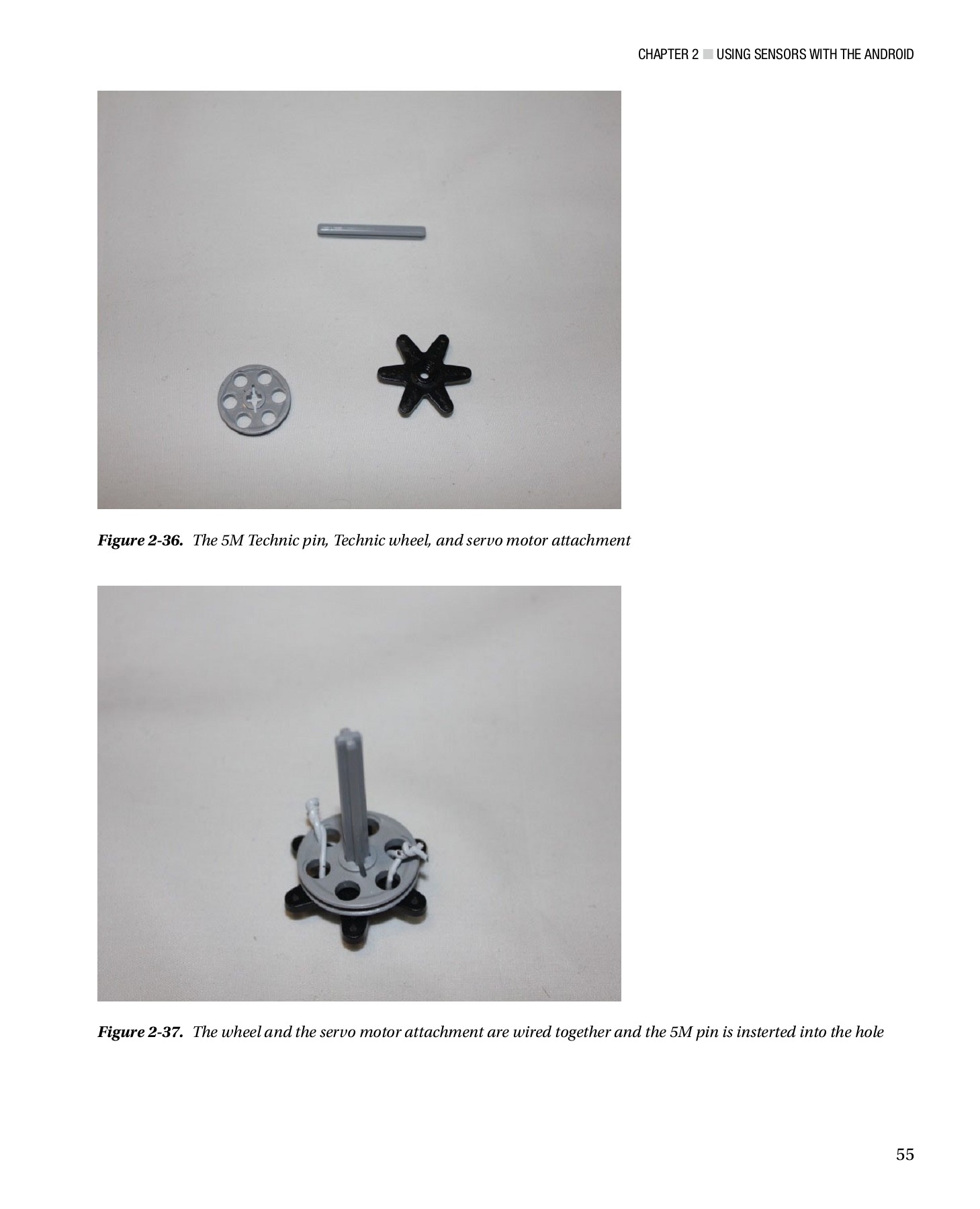 CHAPTER 2 ■ USING SENSORS WITH THE ANDROID

Figure 2-36. The 5M Technic pin, Technic wheel, and servo motor attachment

Figure 2-37. The wheel and the servo motor attachment are wired together and the 5M pin is insterted into the hole

55