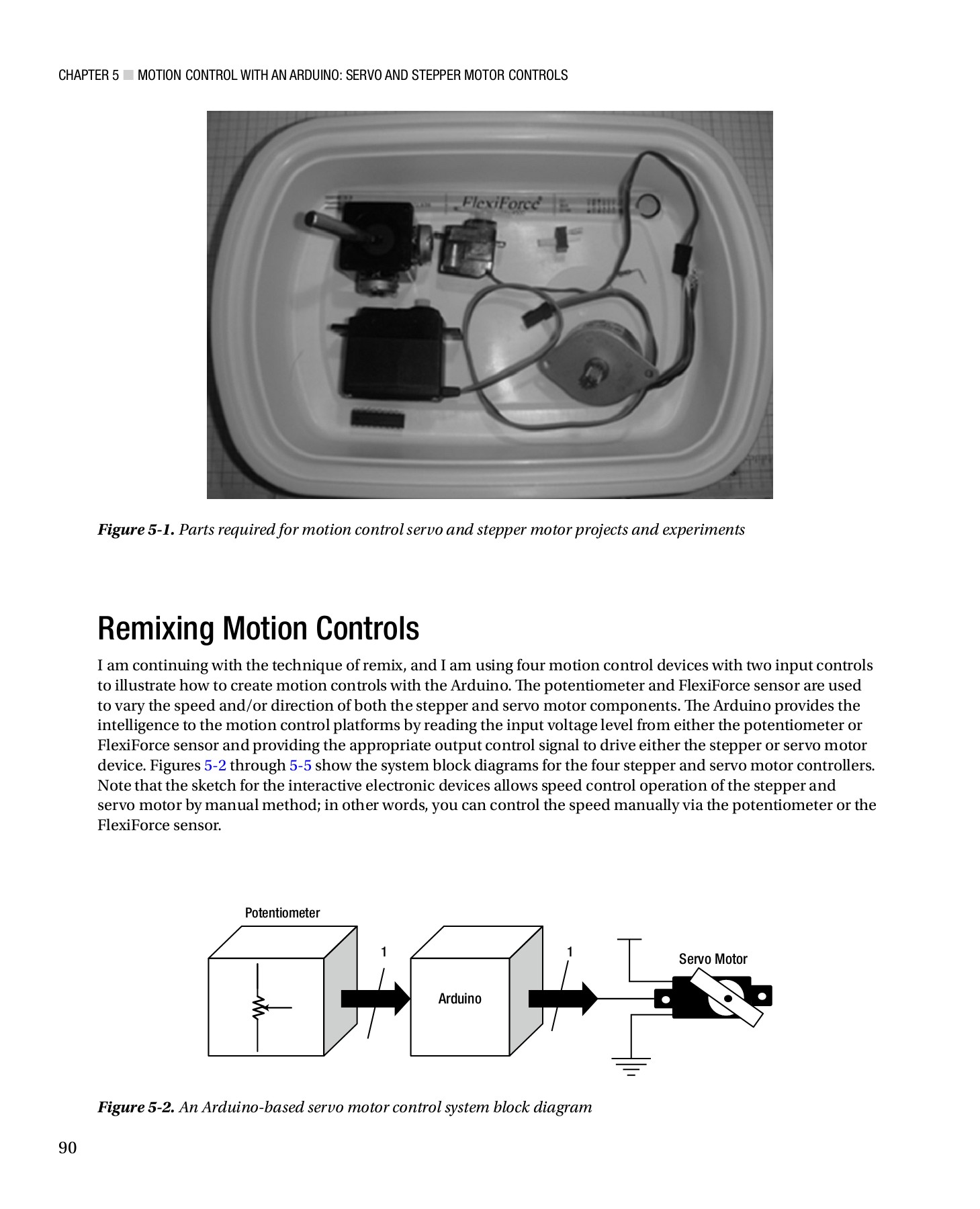 CHAPTER 5 ■ MOTION CONTROL WITH AN ARDUINO: SERVO AND STEPPER MOTOR CONTROLS

FlexiForce

Figure 5-1. Parts required for motion control servo and stepper motor projects and experiments

Remixing Motion Controls

I am continuing with the technique of remix, and I am using four motion control devices with two input controls to illustrate how to create motion controls with the Arduino. The potentiometer and FlexiForce sensor are used to vary the speed and/or direction of both the stepper and servo motor components. The Arduino provides the intelligence to the motion control platforms by reading the input voltage level from either the potentiometer or FlexiForce sensor and providing the appropriate output control signal to drive either the stepper or servo motor device. Figures 5-2 through 5-5 show the system block diagrams for the four stepper and servo motor controllers. Note that the sketch for the interactive electronic devices allows speed control operation of the stepper and servo motor by manual method; in other words, you can control the speed manually via the potentiometer or the FlexiForce sensor.

Potentiometer

1

Arduino

1

Servo Motor

Figure 5-2. An Arduino-based servo motor control system block diagram

90