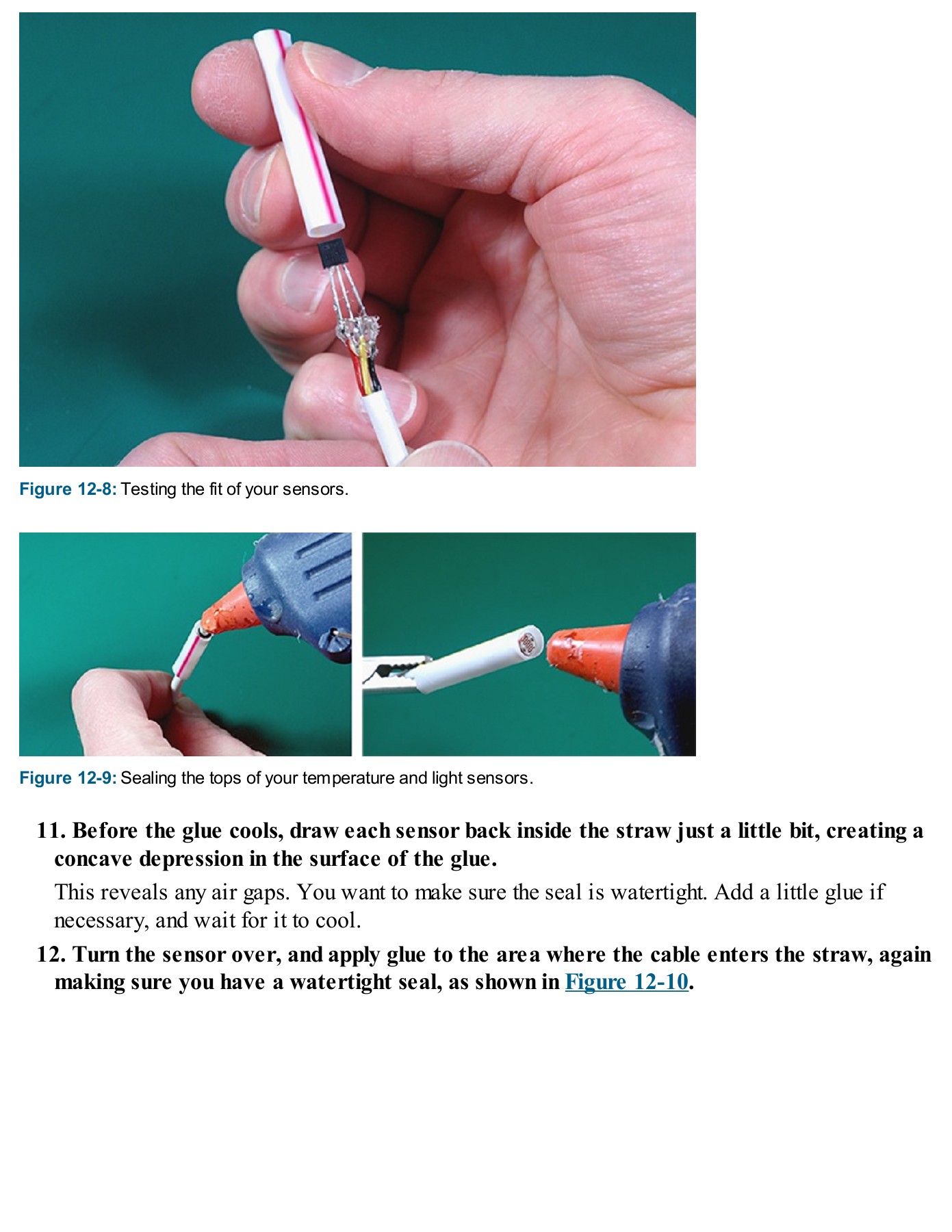 Figure 12-8: Testing the fit of your sensors.

Figure 12-9: Sealing the tops of your temperature and light sensors.

11. Before the glue cools, draw each sensor back inside the straw just a little bit, creating a concave depression in the surface of the glue.

This reveals any air gaps. You want to make sure the seal is watertight. Add a little glue if necessary, and wait for it to cool.

12. Turn the sensor over, and apply glue to the area where the cable enters the straw, again making sure you have a watertight seal, as shown in Figure 12-10.