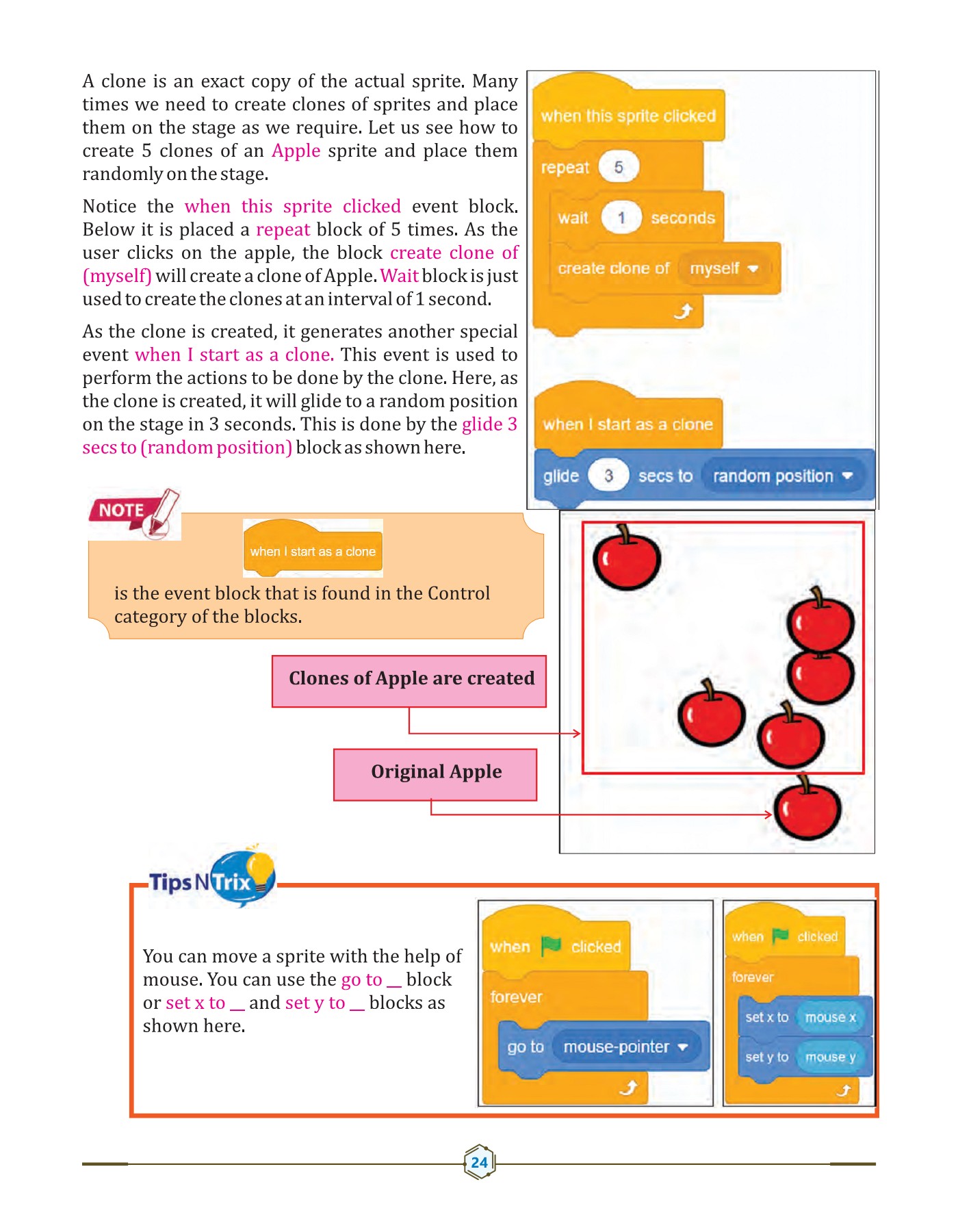 A clone is an exact copy of the actual sprite. Many times we need to create clones of sprites and place them on the stage as we require. Let us see how to create 5 clones of an Apple sprite and place them randomly on the stage.

Notice the when this sprite clicked event block. Below it is placed a repeat block of 5 times. As the user clicks on the apple, the block create clone of (myself) will create a clone of Apple. Wait block is just used to create the clones at an interval of 1 second.

As the clone is created, it generates another special event when I start as a clone. This event is used to perform the actions to be done by the clone. Here, as the clone is created, it will glide to a random position on the stage in 3 seconds. This is done by the glide 3 secs to (random position) block as shown here.

when this sprite clicked
repeat 5
wait 1 seconds
create clone of myself

when I start as a clone
glide 3 secs to random position

NOTE
when I start as a clone
is the event block that is found in the Control category of the blocks.

Clones of Apple are created

Original Apple

Tips N Trix

You can move a sprite with the help of mouse. You can use the go to __ block or set x to __ and set y to __ blocks as shown here.

when clicked
forever
go to mouse-pointer

when clicked
forever
set x to mouse x
set y to mouse y

24