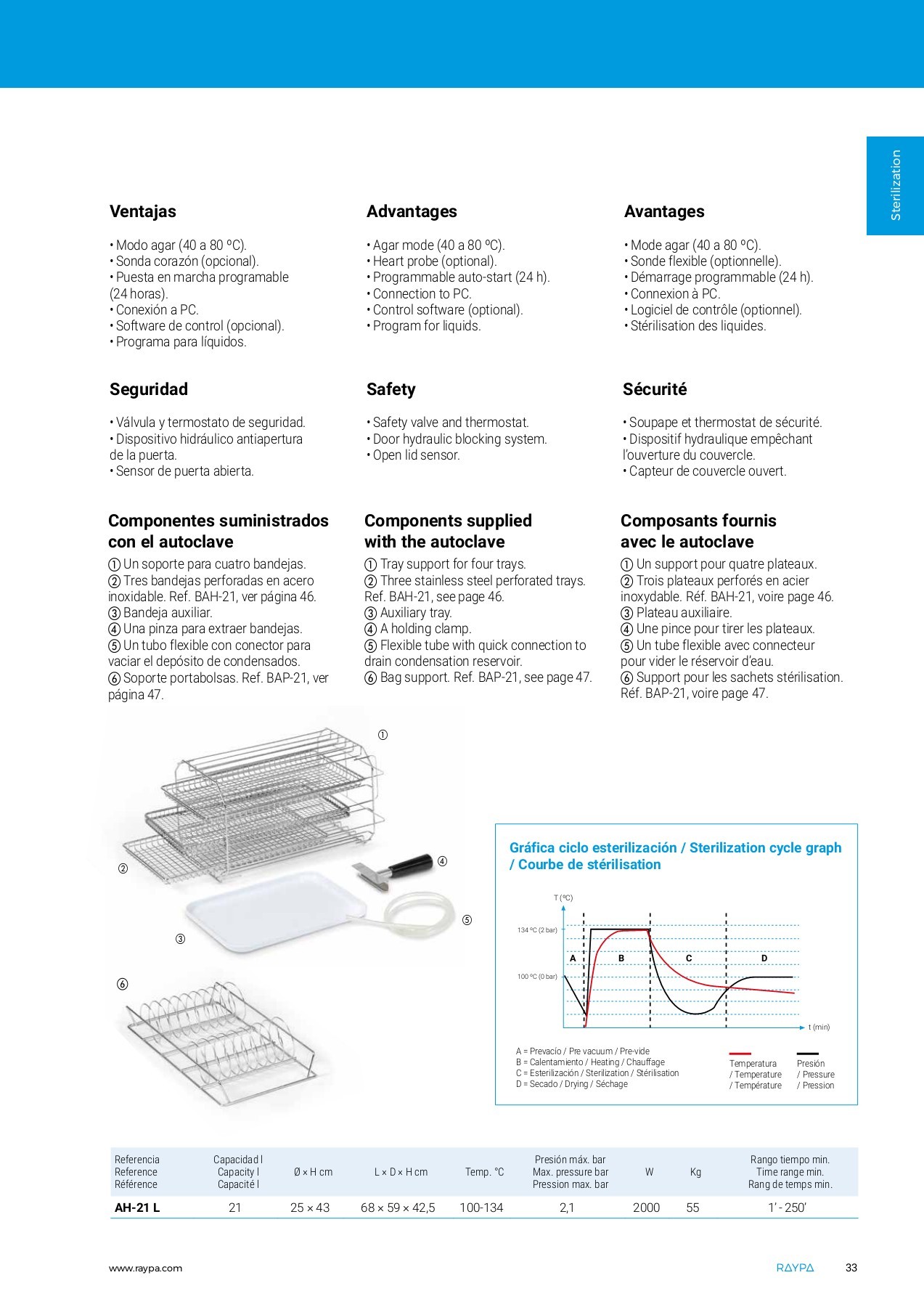 Sterilization

Ventajas

• Modo agar (40 a 80 ºC).
• Sonda corazón (opcional).
• Puesta en marcha programable (24 horas).
• Conexión a PC.
• Software de control (opcional).
• Programa para líquidos.

Seguridad

• Válvula y termostato de seguridad.
• Dispositivo hidráulico antiapertura de la puerta.
• Sensor de puerta abierta.

Componentes suministrados con el autoclave

① Un soporte para cuatro bandejas.
② Tres bandejas perforadas en acero inoxidable. Ref. BAH-21, ver página 46.
③ Bandeja auxiliar.
④ Una pinza para extraer bandejas.
⑤ Un tubo flexible con conector para vaciar el depósito de condensados.
⑥ Soporte portabolsas. Ref. BAP-21, ver página 47.

Advantages

• Agar mode (40 a 80 ºC).
• Heart probe (optional).
• Programmable auto-start (24 h).
• Connection to PC.
• Control software (optional).
• Program for liquids.

Safety

• Safety valve and thermostat.
• Door hydraulic blocking system.
• Open lid sensor.

Components supplied with the autoclave

① Tray support for four trays.
② Three stainless steel perforated trays. Ref. BAH-21, see page 46.
③ Auxiliary tray.
④ A holding clamp.
⑤ Flexible tube with quick connection to drain condensation reservoir.
⑥ Bag support. Ref. BAP-21, see page 47.

Avantages

• Mode agar (40 a 80 ºC).
• Sonde flexible (optionnelle).
• Démarrage programmable (24 h).
• Connexion à PC.
• Logiciel de contrôle (optionnel).
• Stérilisation des liquides.

Sécurité

• Soupape et thermostat de sécurité.
• Dispositif hydraulique empêchant l'ouverture du couvercle.
• Capteur de couvercle ouvert.

Composants fournis avec le autoclave

① Un support pour quatre plateaux.
② Trois plateaux perforés en acier inoxydable. Réf. BAH-21, voire page 46.
③ Plateau auxiliaire.
④ Une pince pour tirer les plateaux.
⑤ Un tube flexible avec connecteur pour vider le réservoir d'eau.
⑥ Support pour les sachets stérilisation. Réf. BAP-21, voire page 47.

①
②
③
④
⑤
⑥

Gráfica ciclo esterilización / Sterilization cycle graph / Courbe de stérilisation

T (ºC)
134 ºC (2 bar)
100 ºC (0 bar)
A
B
C
D
t (min)

A = Prevacío / Pre vacuum / Pre-vide
B = Calentamiento / Heating / Chauffage
C = Esterilización / Sterilization / Stérilisation
D = Secado / Drying / Séchage

Temperatura / Temperature / Température
Presión / Pressure / Pression

| Referencia Reference Référence | Capacidad l Capacity l Capacité l | Ø × H cm | L × D × H cm | Temp. °C | Presión máx. bar Max. pressure bar Pression max. bar | W | Kg | Rango tiempo min. Time range min. Rang de temps min. |
|---|---|---|---|---|---|---|---|---|
| AH-21 L | 21 | 25 × 43 | 68 × 59 × 42,5 | 100-134 | 2,1 | 2000 | 55 | 1' - 250' |

www.raypa.com
RAYPA
33