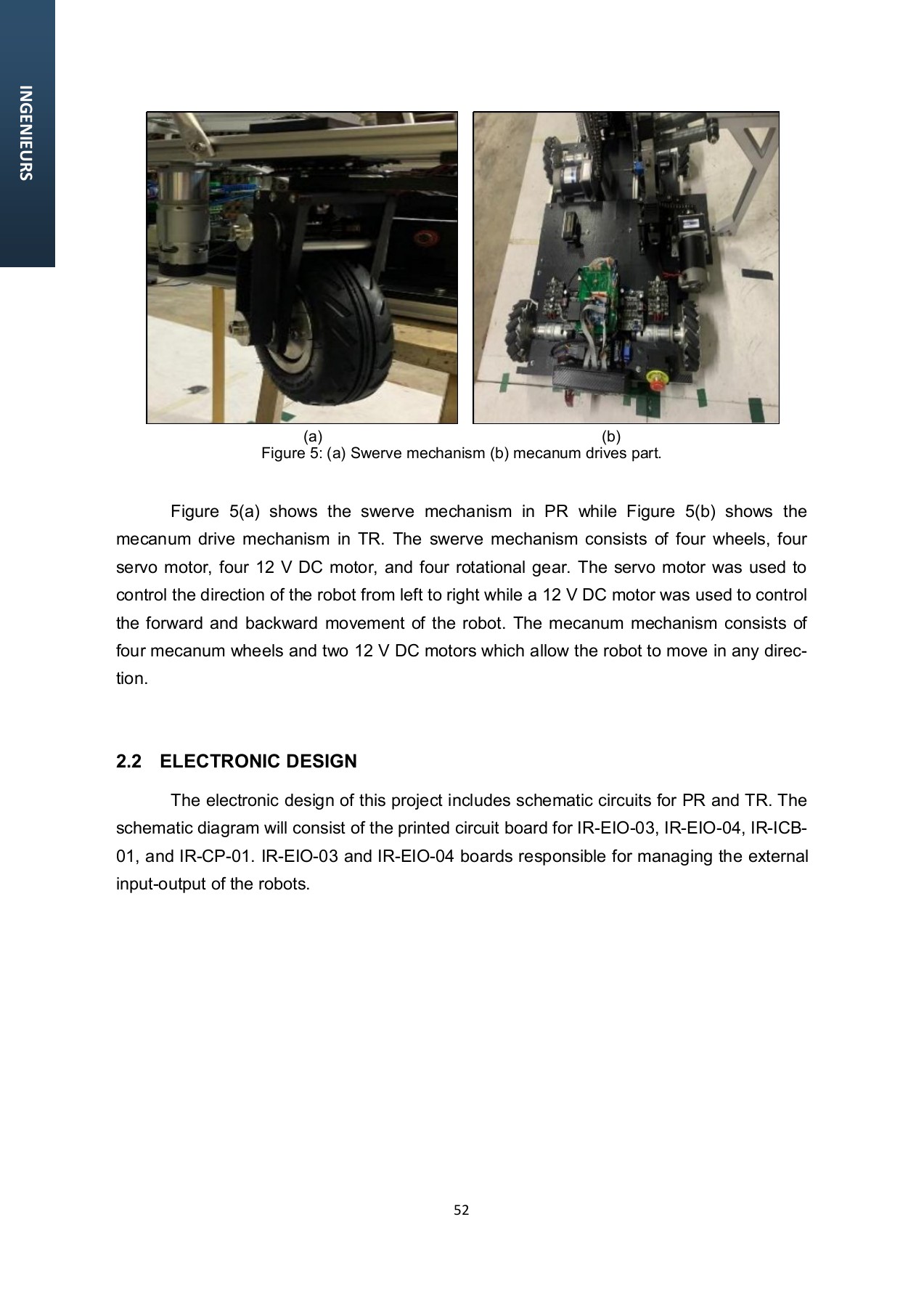 INGENIEURS

(a) (b)
Figure 5: (a) Swerve mechanism (b) mecanum drives part.

Figure 5(a) shows the swerve mechanism in PR while Figure 5(b) shows the mecanum drive mechanism in TR. The swerve mechanism consists of four wheels, four servo motor, four 12 V DC motor, and four rotational gear. The servo motor was used to control the direction of the robot from left to right while a 12 V DC motor was used to control the forward and backward movement of the robot. The mecanum mechanism consists of four mecanum wheels and two 12 V DC motors which allow the robot to move in any direction.

2.2 ELECTRONIC DESIGN

The electronic design of this project includes schematic circuits for PR and TR. The schematic diagram will consist of the printed circuit board for IR-EIO-03, IR-EIO-04, IR-ICB-01, and IR-CP-01. IR-EIO-03 and IR-EIO-04 boards responsible for managing the external input-output of the robots.

52