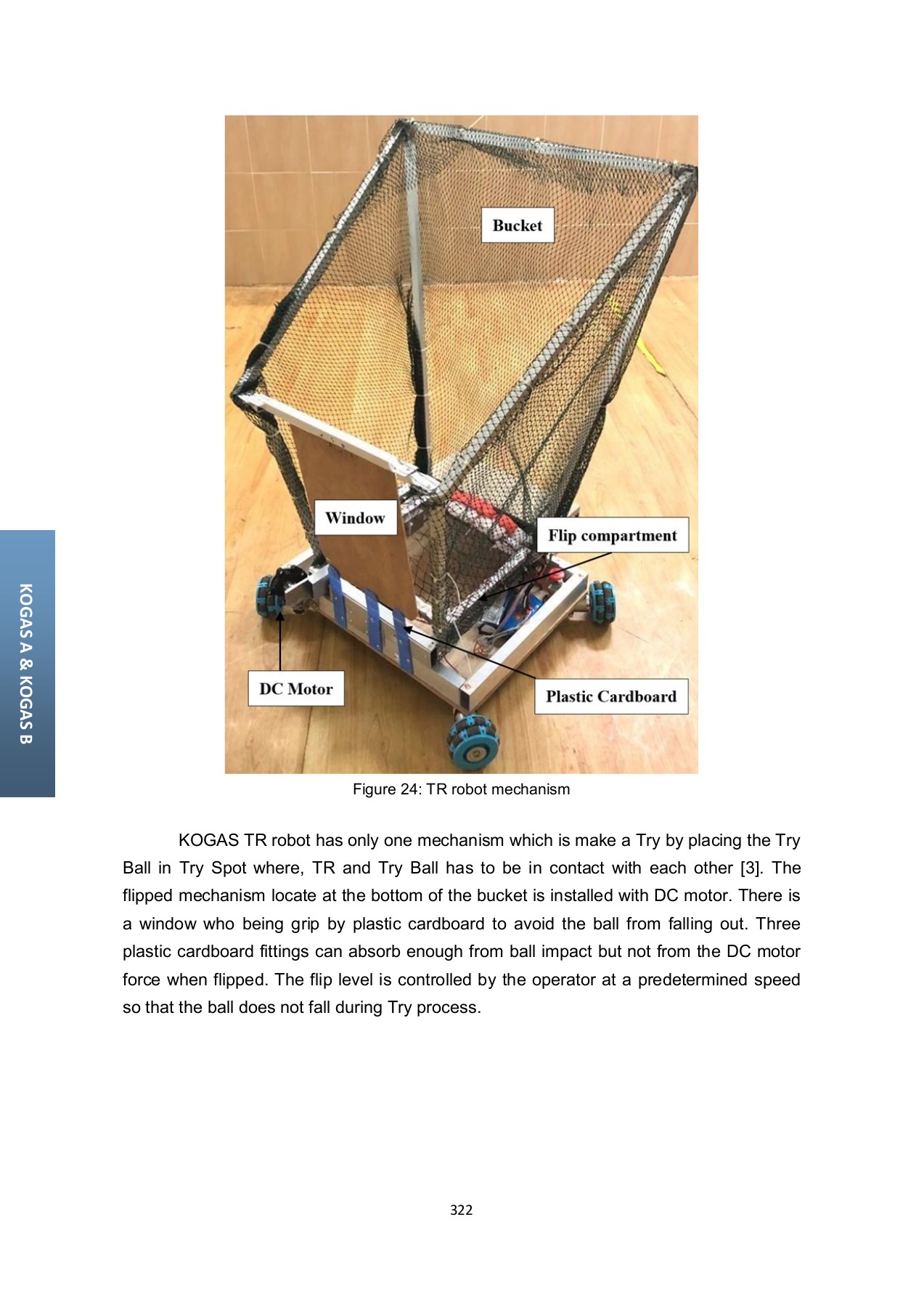 KOGAS A & KOGAS B

Bucket

Window

Flip compartment

DC Motor

Plastic Cardboard

Figure 24: TR robot mechanism

KOGAS TR robot has only one mechanism which is make a Try by placing the Try Ball in Try Spot where, TR and Try Ball has to be in contact with each other [3]. The flipped mechanism locate at the bottom of the bucket is installed with DC motor. There is a window who being grip by plastic cardboard to avoid the ball from falling out. Three plastic cardboard fittings can absorb enough from ball impact but not from the DC motor force when flipped. The flip level is controlled by the operator at a predetermined speed so that the ball does not fall during Try process.

322