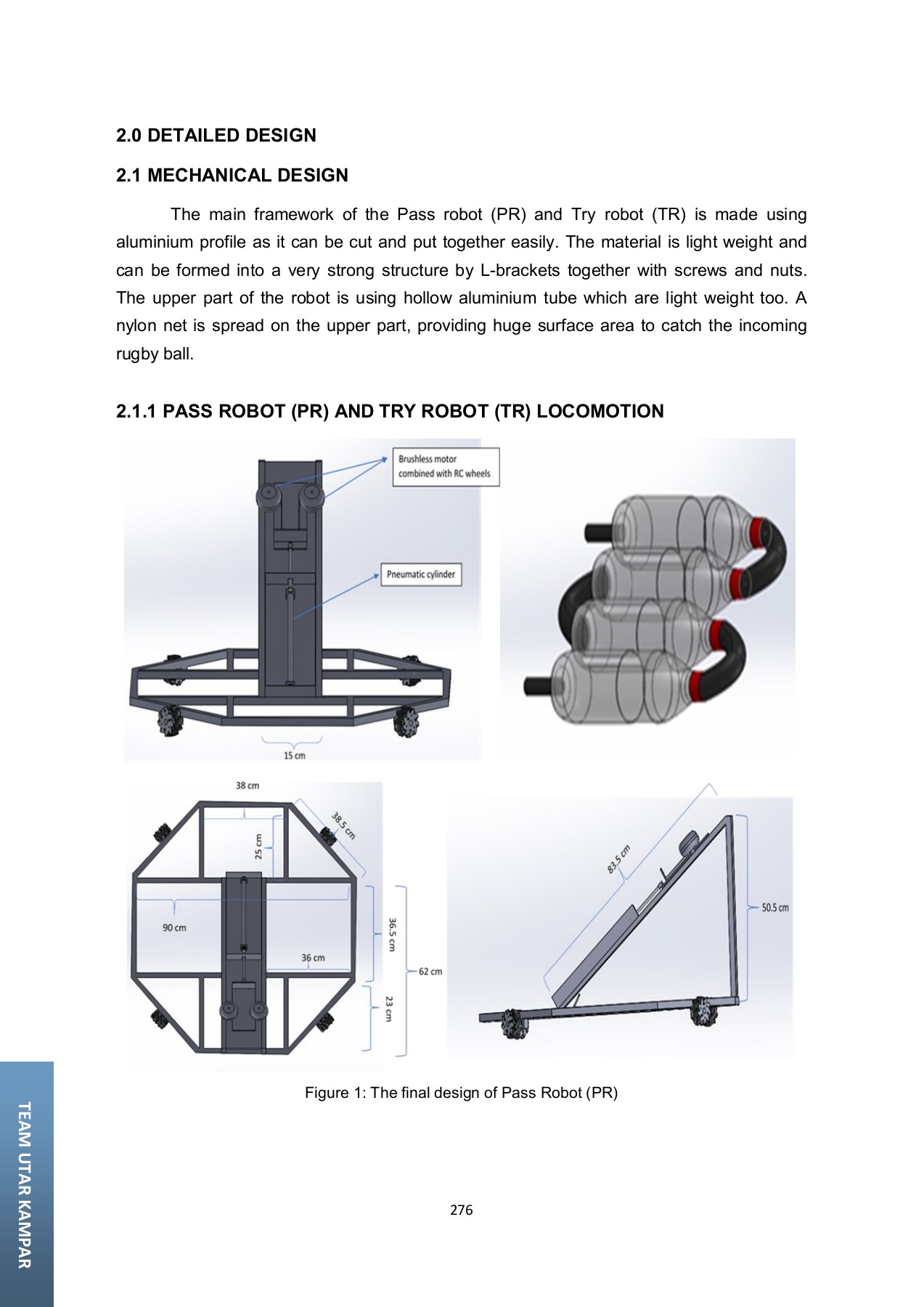 2.0 DETAILED DESIGN

2.1 MECHANICAL DESIGN

The main framework of the Pass robot (PR) and Try robot (TR) is made using aluminium profile as it can be cut and put together easily. The material is light weight and can be formed into a very strong structure by L-brackets together with screws and nuts. The upper part of the robot is using hollow aluminium tube which are light weight too. A nylon net is spread on the upper part, providing huge surface area to catch the incoming rugby ball.

2.1.1 PASS ROBOT (PR) AND TRY ROBOT (TR) LOCOMOTION

Brushless motor combined with RC wheels

Pneumatic cylinder

15 cm

38 cm

38.5 cm

25 cm

90 cm

36 cm

36.5 cm

62 cm

23 cm

83.5 cm

50.5 cm

Figure 1: The final design of Pass Robot (PR)

276

TEAM UTAR KAMPAR