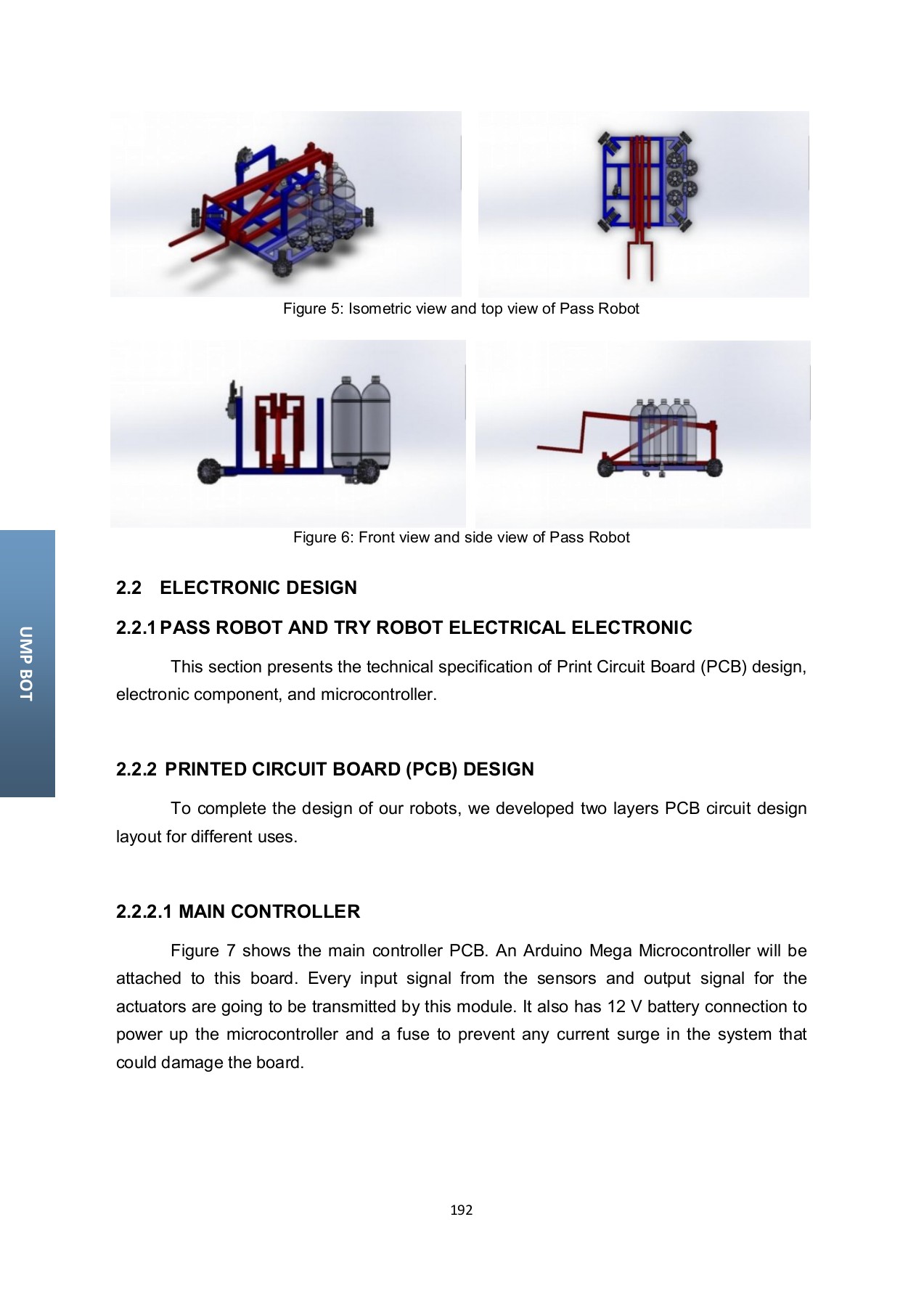 Figure 5: Isometric view and top view of Pass Robot

Figure 6: Front view and side view of Pass Robot

UMP BOT

2.2 ELECTRONIC DESIGN

2.2.1 PASS ROBOT AND TRY ROBOT ELECTRICAL ELECTRONIC

This section presents the technical specification of Print Circuit Board (PCB) design, electronic component, and microcontroller.

2.2.2 PRINTED CIRCUIT BOARD (PCB) DESIGN

To complete the design of our robots, we developed two layers PCB circuit design layout for different uses.

2.2.2.1 MAIN CONTROLLER

Figure 7 shows the main controller PCB. An Arduino Mega Microcontroller will be attached to this board. Every input signal from the sensors and output signal for the actuators are going to be transmitted by this module. It also has 12 V battery connection to power up the microcontroller and a fuse to prevent any current surge in the system that could damage the board.

192