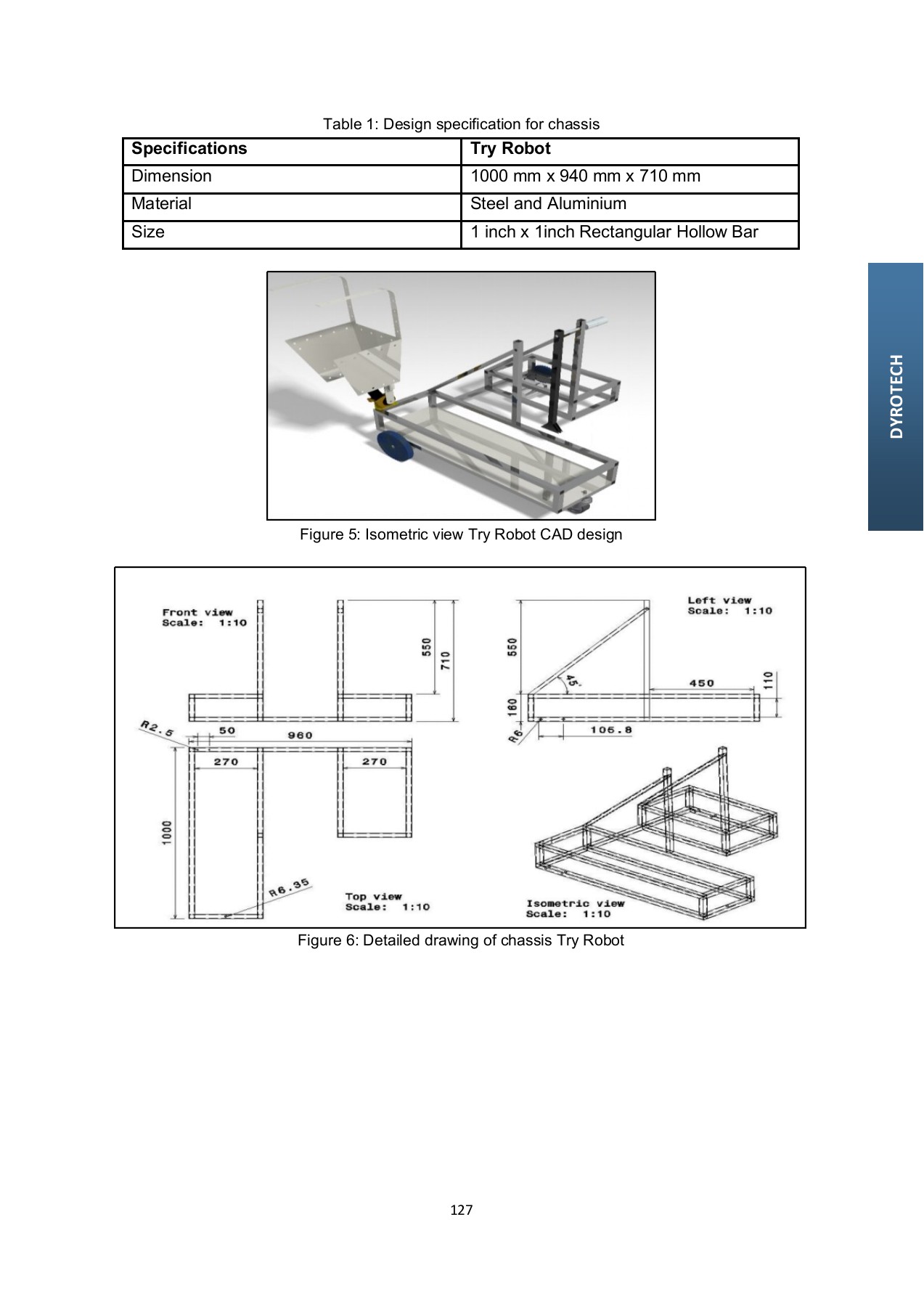 Table 1: Design specification for chassis

| Specifications | Try Robot |
|---|---|
| Dimension | 1000 mm x 940 mm x 710 mm |
| Material | Steel and Aluminium |
| Size | 1 inch x 1inch Rectangular Hollow Bar |

DYROTECH

Figure 5: Isometric view Try Robot CAD design

Front view
Scale: 1:10

550
710

R2.5
50
960
270
270
1000
R6.35

Top view
Scale: 1:10

Left view
Scale: 1:10

550
45°
450
110
160
R6
106.8

Isometric view
Scale: 1:10

Figure 6: Detailed drawing of chassis Try Robot

127