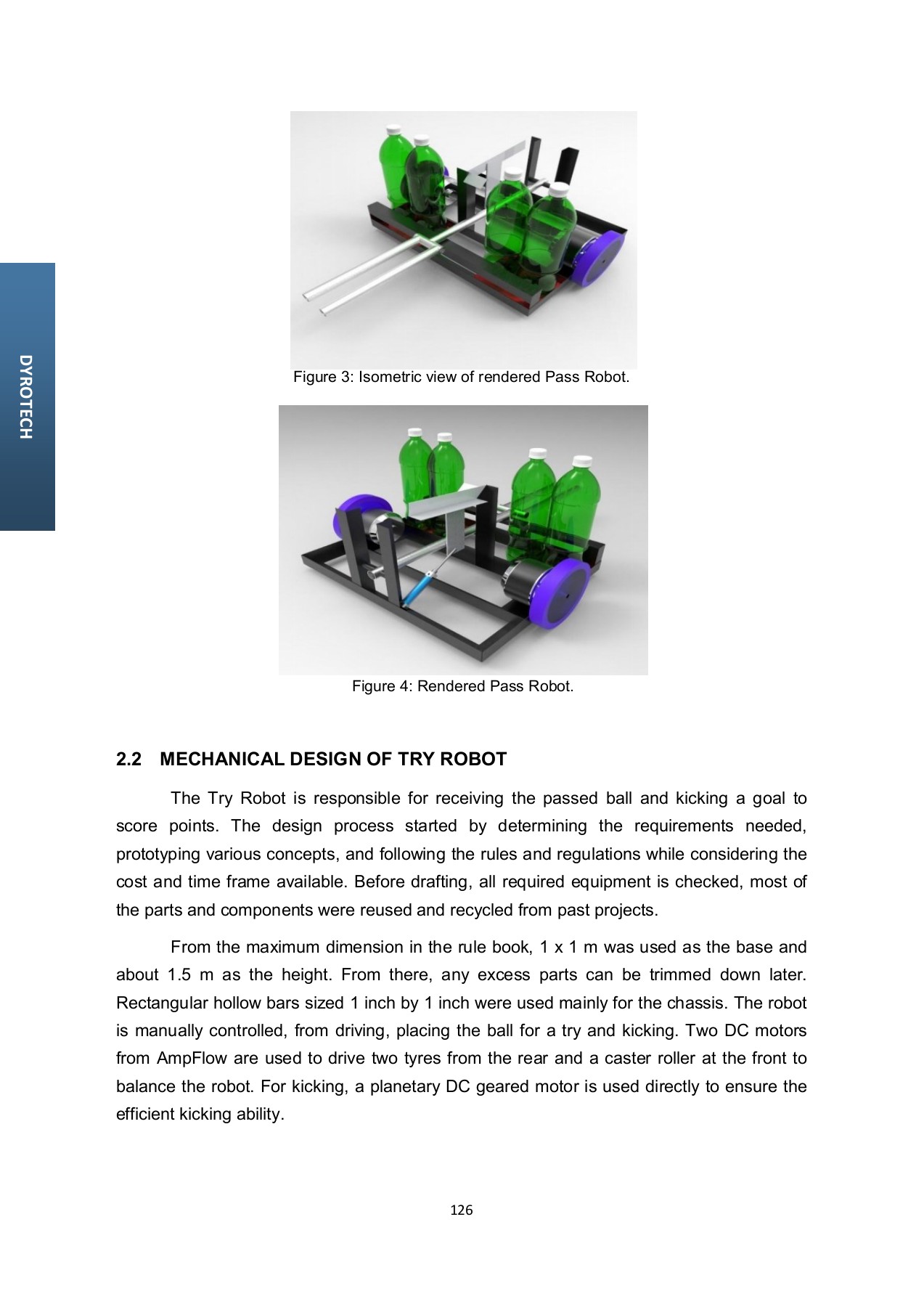 DYROTECH

Figure 3: Isometric view of rendered Pass Robot.

Figure 4: Rendered Pass Robot.

2.2 MECHANICAL DESIGN OF TRY ROBOT

The Try Robot is responsible for receiving the passed ball and kicking a goal to score points. The design process started by determining the requirements needed, prototyping various concepts, and following the rules and regulations while considering the cost and time frame available. Before drafting, all required equipment is checked, most of the parts and components were reused and recycled from past projects.

From the maximum dimension in the rule book, 1 x 1 m was used as the base and about 1.5 m as the height. From there, any excess parts can be trimmed down later. Rectangular hollow bars sized 1 inch by 1 inch were used mainly for the chassis. The robot is manually controlled, from driving, placing the ball for a try and kicking. Two DC motors from AmpFlow are used to drive two tyres from the rear and a caster roller at the front to balance the robot. For kicking, a planetary DC geared motor is used directly to ensure the efficient kicking ability.

126