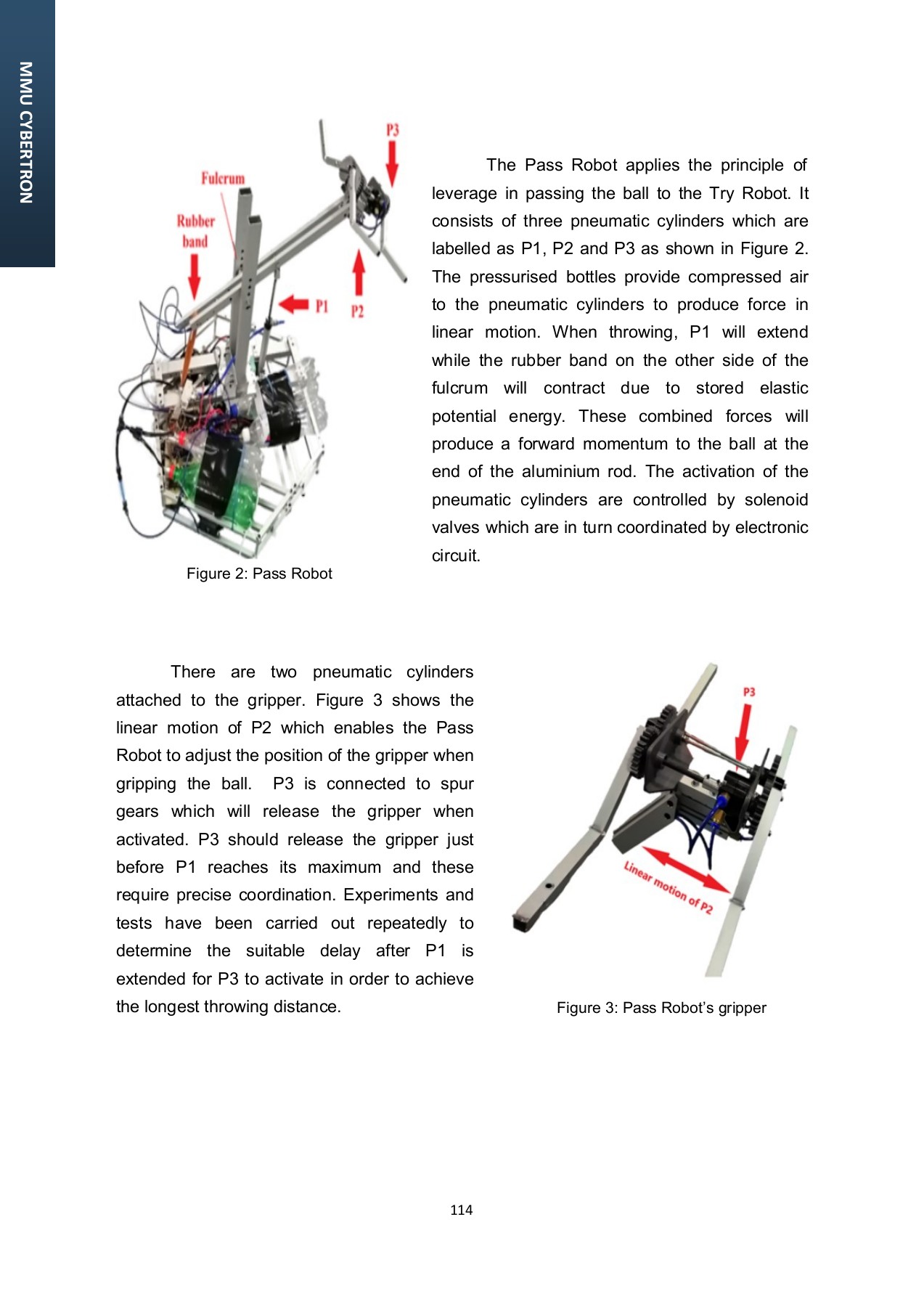 MMU CYBERTRON

P3

Fulcrum

Rubber band

P1

P2

Figure 2: Pass Robot

The Pass Robot applies the principle of leverage in passing the ball to the Try Robot. It consists of three pneumatic cylinders which are labelled as P1, P2 and P3 as shown in Figure 2. The pressurised bottles provide compressed air to the pneumatic cylinders to produce force in linear motion. When throwing, P1 will extend while the rubber band on the other side of the fulcrum will contract due to stored elastic potential energy. These combined forces will produce a forward momentum to the ball at the end of the aluminium rod. The activation of the pneumatic cylinders are controlled by solenoid valves which are in turn coordinated by electronic circuit.

There are two pneumatic cylinders attached to the gripper. Figure 3 shows the linear motion of P2 which enables the Pass Robot to adjust the position of the gripper when gripping the ball. P3 is connected to spur gears which will release the gripper when activated. P3 should release the gripper just before P1 reaches its maximum and these require precise coordination. Experiments and tests have been carried out repeatedly to determine the suitable delay after P1 is extended for P3 to activate in order to achieve the longest throwing distance.

P3

Linear motion of P2

Figure 3: Pass Robot's gripper

114