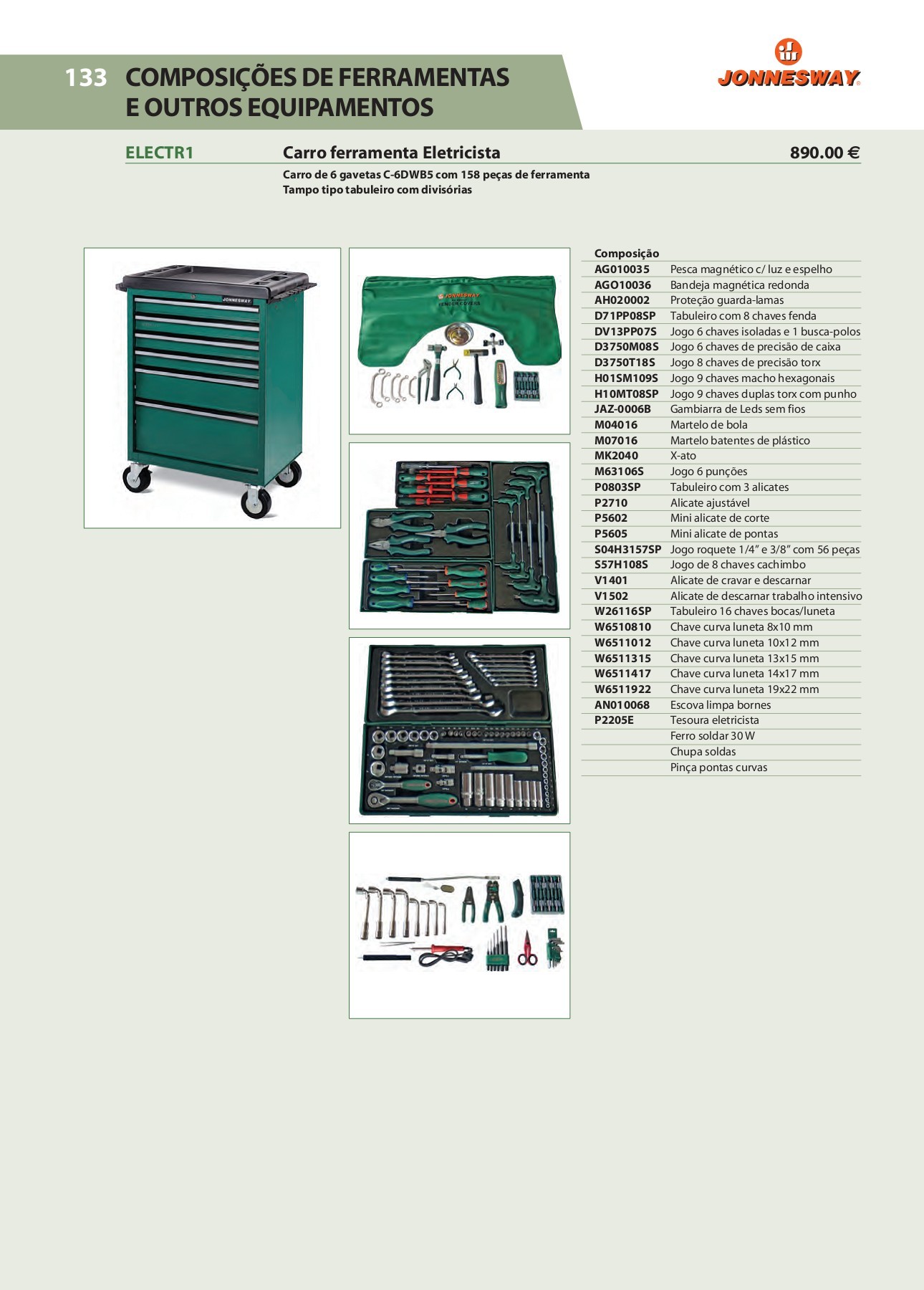 133 COMPOSIÇÕES DE FERRAMENTAS E OUTROS EQUIPAMENTOS

JONNESWAY

ELECTR1 Carro ferramenta Eletricista 890.00 €

Carro de 6 gavetas C-6DWB5 com 158 peças de ferramenta
Tampo tipo tabuleiro com divisórias

JONNESWAY

JONNESWAY FENDER COVERS

| Composição | |
|---|---|
| AG010035 | Pesca magnético c/ luz e espelho |
| AGO10036 | Bandeja magnética redonda |
| AH020002 | Proteção guarda-lamas |
| D71PP08SP | Tabuleiro com 8 chaves fenda |
| DV13PP07S | Jogo 6 chaves isoladas e 1 busca-polos |
| D3750M08S | Jogo 6 chaves de precisão de caixa |
| D3750T18S | Jogo 8 chaves de precisão torx |
| H01SM109S | Jogo 9 chaves macho hexagonais |
| H10MT08SP | Jogo 9 chaves duplas torx com punho |
| JAZ-0006B | Gambiarra de Leds sem fios |
| M04016 | Martelo de bola |
| M07016 | Martelo batentes de plástico |
| MK2040 | X-ato |
| M63106S | Jogo 6 punções |
| P0803SP | Tabuleiro com 3 alicates |
| P2710 | Alicate ajustável |
| P5602 | Mini alicate de corte |
| P5605 | Mini alicate de pontas |
| S04H3157SP | Jogo roquete 1/4" e 3/8" com 56 peças |
| S57H108S | Jogo de 8 chaves cachimbo |
| V1401 | Alicate de cravar e descarnar |
| V1502 | Alicate de descarnar trabalho intensivo |
| W26116SP | Tabuleiro 16 chaves bocas/luneta |
| W6510810 | Chave curva luneta 8x10 mm |
| W6511012 | Chave curva luneta 10x12 mm |
| W6511315 | Chave curva luneta 13x15 mm |
| W6511417 | Chave curva luneta 14x17 mm |
| W6511922 | Chave curva luneta 19x22 mm |
| AN010068 | Escova limpa bornes |
| P2205E | Tesoura eletricista |
| | Ferro soldar 30 W |
| | Chupa soldas |
| | Pinça pontas curvas |