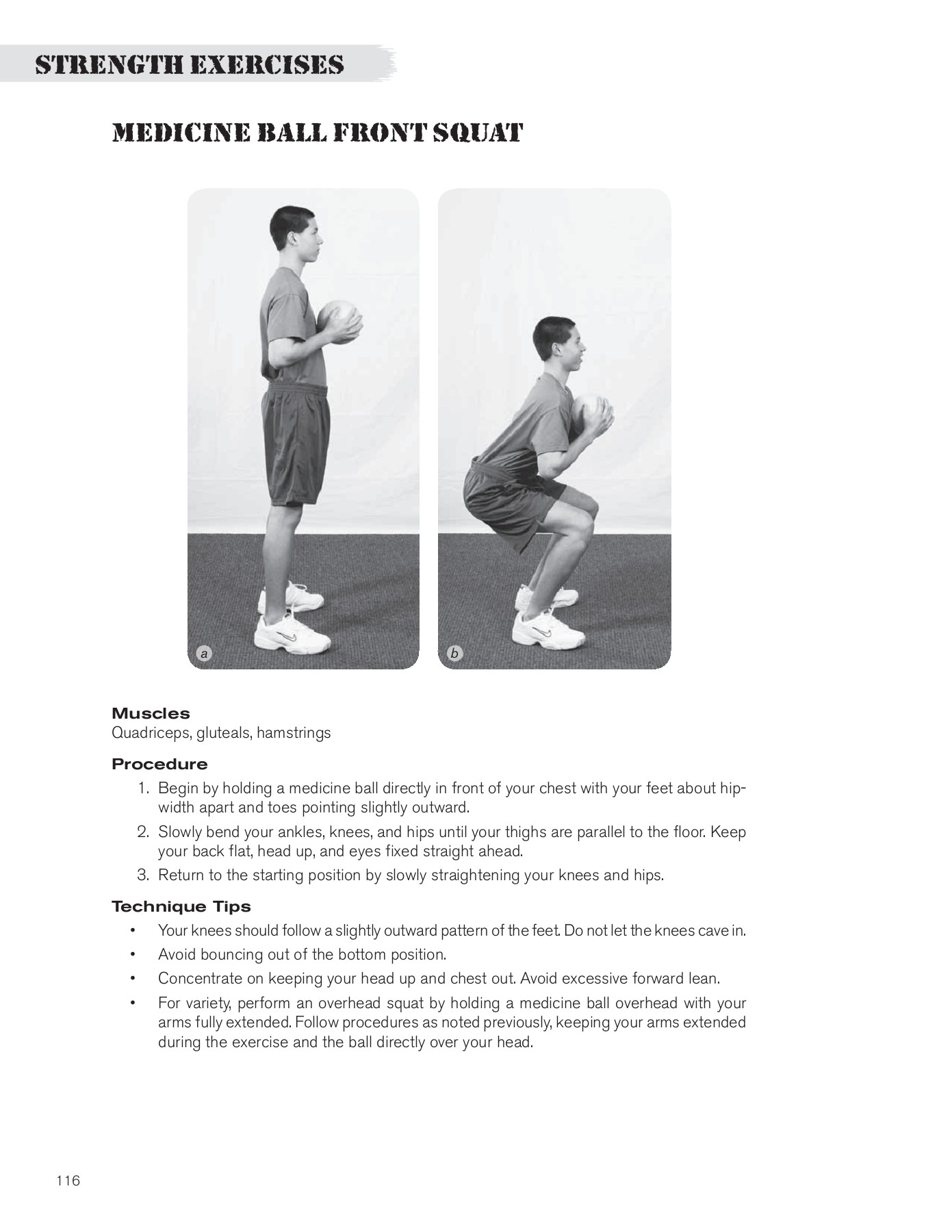 STRENGTH EXERCISES

MEDICINE BALL FRONT SQUAT

a

b

Muscles
Quadriceps, gluteals, hamstrings

Procedure
1. Begin by holding a medicine ball directly in front of your chest with your feet about hip-width apart and toes pointing slightly outward.
2. Slowly bend your ankles, knees, and hips until your thighs are parallel to the floor. Keep your back flat, head up, and eyes fixed straight ahead.
3. Return to the starting position by slowly straightening your knees and hips.

Technique Tips
• Your knees should follow a slightly outward pattern of the feet. Do not let the knees cave in.
• Avoid bouncing out of the bottom position.
• Concentrate on keeping your head up and chest out. Avoid excessive forward lean.
• For variety, perform an overhead squat by holding a medicine ball overhead with your arms fully extended. Follow procedures as noted previously, keeping your arms extended during the exercise and the ball directly over your head.

116