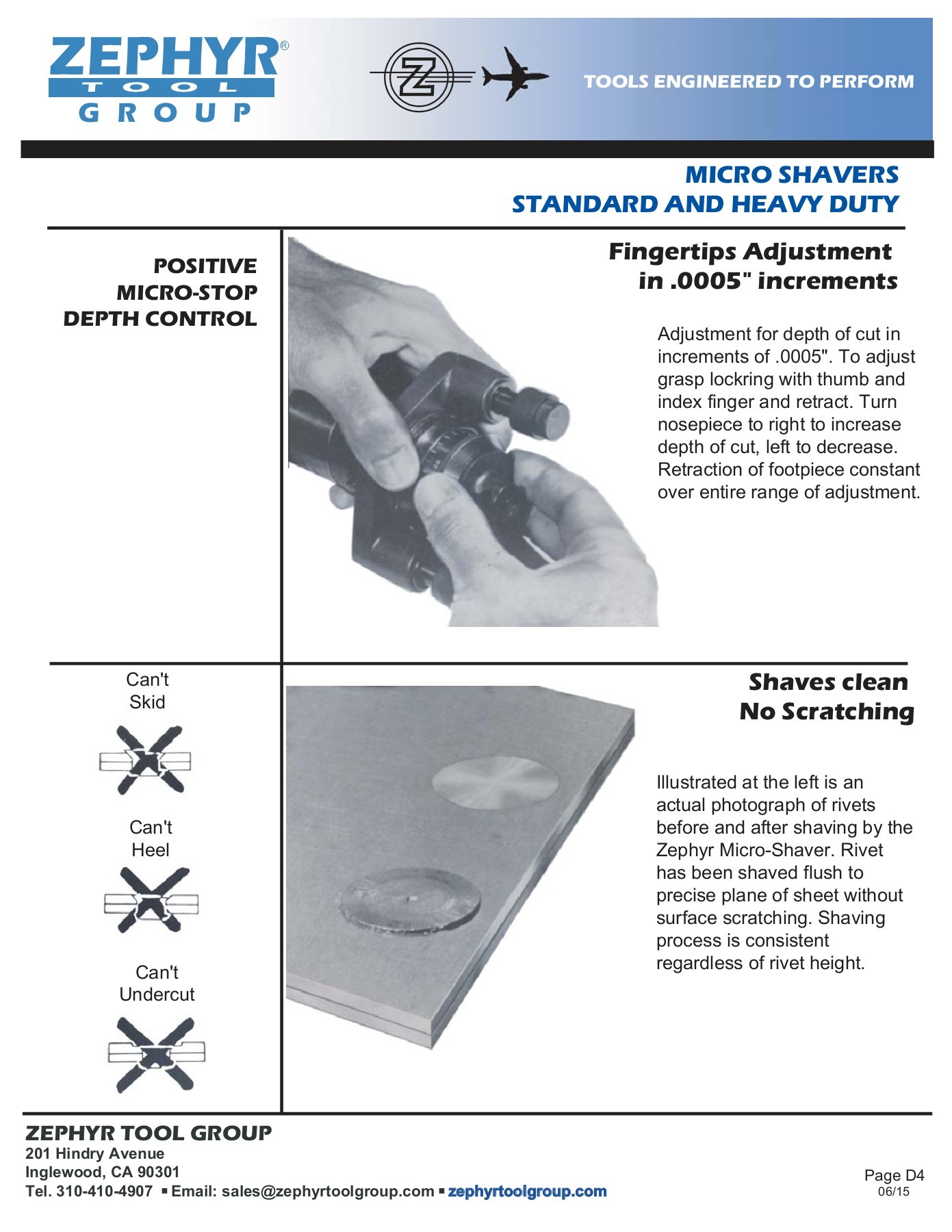 ZEPHYR®
TOOL
GROUP

Z

TOOLS ENGINEERED TO PERFORM

MICRO SHAVERS
STANDARD AND HEAVY DUTY

POSITIVE
MICRO-STOP
DEPTH CONTROL

Fingertips Adjustment
in .0005" increments

Adjustment for depth of cut in increments of .0005". To adjust grasp lockring with thumb and index finger and retract. Turn nosepiece to right to increase depth of cut, left to decrease. Retraction of footpiece constant over entire range of adjustment.

Can't
Skid

Can't
Heel

Can't
Undercut

Shaves clean
No Scratching

Illustrated at the left is an actual photograph of rivets before and after shaving by the Zephyr Micro-Shaver. Rivet has been shaved flush to precise plane of sheet without surface scratching. Shaving process is consistent regardless of rivet height.

ZEPHYR TOOL GROUP
201 Hindry Avenue
Inglewood, CA 90301
Tel. 310-410-4907 ▪ Email: sales@zephyrtoolgroup.com ▪ zephyrtoolgroup.com

Page D4
06/15