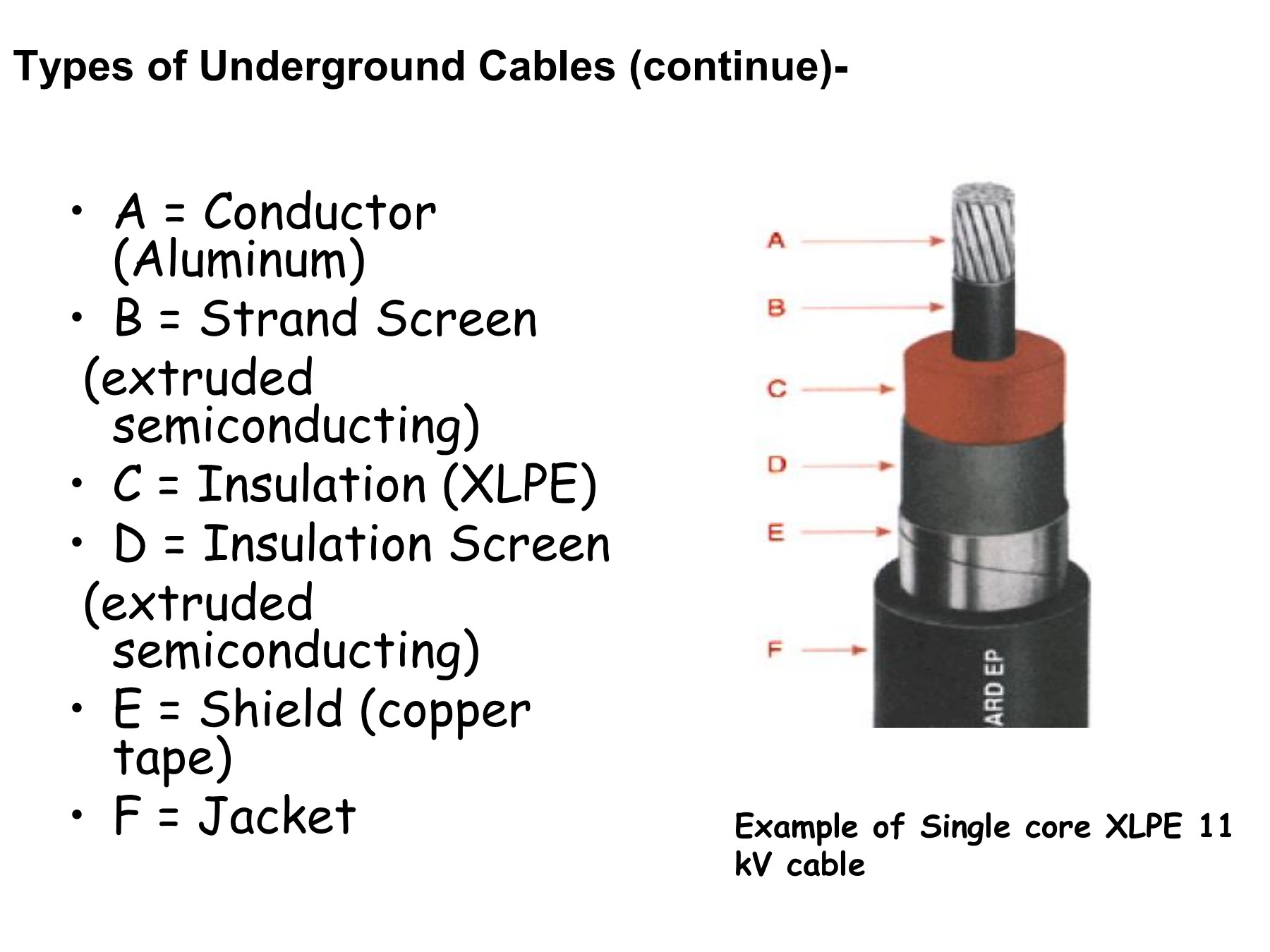 Types of Underground Cables (continue)-

• A = Conductor (Aluminum)
• B = Strand Screen (extruded semiconducting)
• C = Insulation (XLPE)
• D = Insulation Screen (extruded semiconducting)
• E = Shield (copper tape)
• F = Jacket

A
B
C
D
E
F

ARD EP

Example of Single core XLPE 11 kV cable