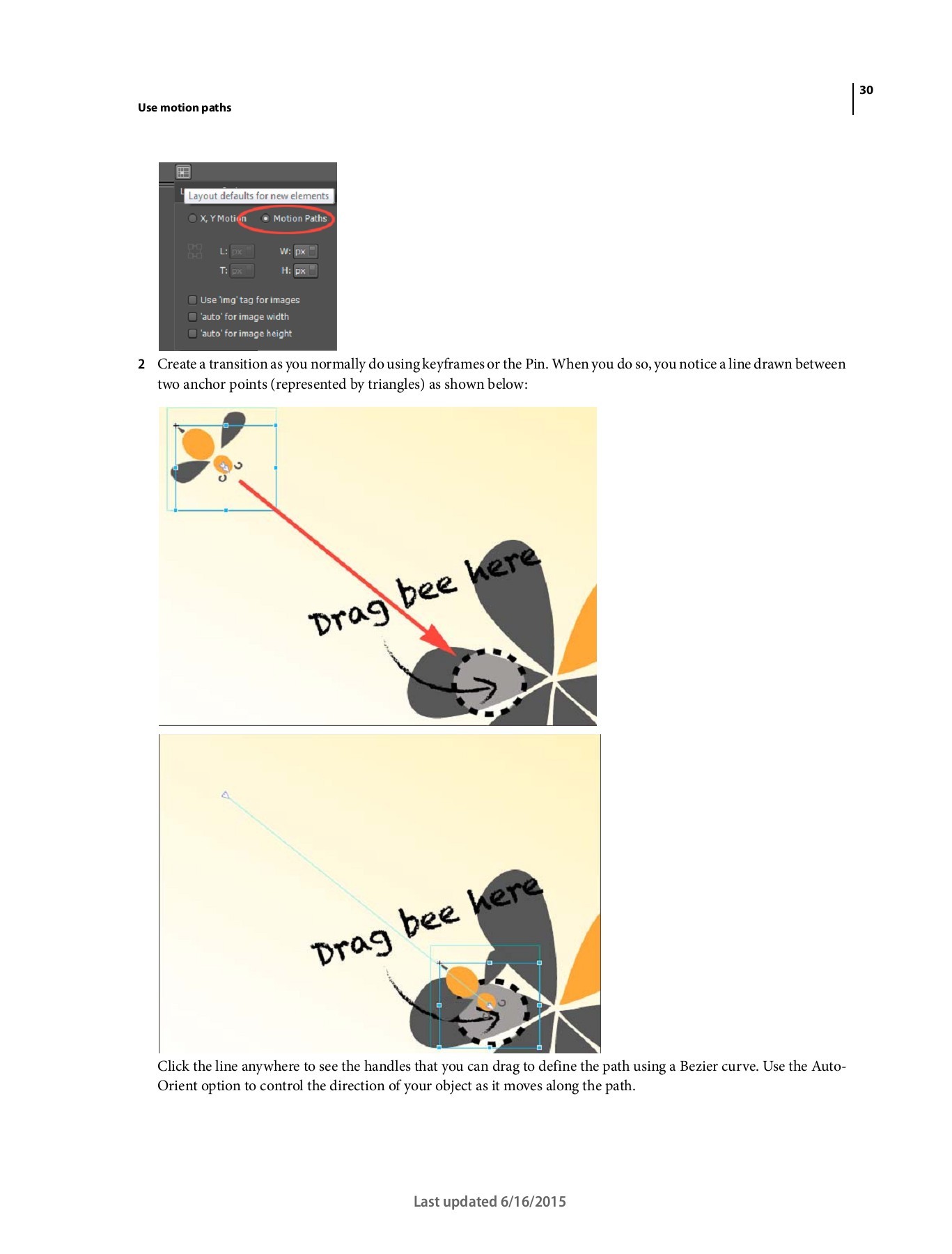 30

Use motion paths

Layout defaults for new elements

X, Y Motion

Motion Paths

L: px

W: px

T: px

H: px

Use 'img' tag for images

'auto' for image width

'auto' for image height

2 Create a transition as you normally do using keyframes or the Pin. When you do so, you notice a line drawn between two anchor points (represented by triangles) as shown below:

Drag bee here

Drag bee here

Click the line anywhere to see the handles that you can drag to define the path using a Bezier curve. Use the Auto-Orient option to control the direction of your object as it moves along the path.

Last updated 6/16/2015