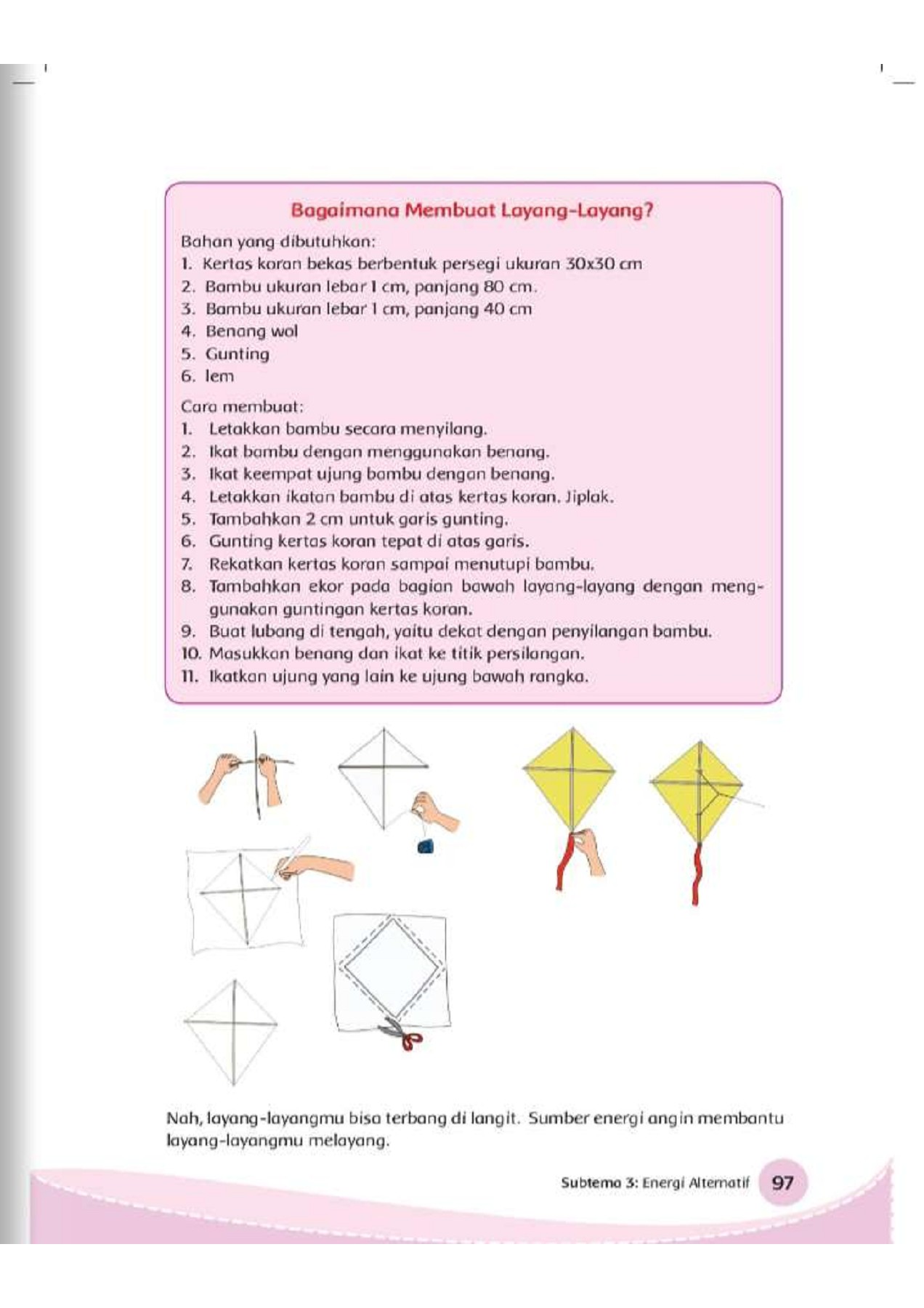 Bagaimana Membuat Layang-Layang?

Bahan yang dibutuhkan:
1. Kertas koran bekas berbentuk persegi ukuran 30x30 cm
2. Bambu ukuran lebar 1 cm, panjang 80 cm.
3. Bambu ukuran lebar 1 cm, panjang 40 cm
4. Benang wol
5. Gunting
6. lem

Cara membuat:
1. Letakkan bambu secara menyilang.
2. Ikat bambu dengan menggunakan benang.
3. Ikat keempat ujung bambu dengan benang.
4. Letakkan ikatan bambu di atas kertas koran. Jiplak.
5. Tambahkan 2 cm untuk garis gunting.
6. Gunting kertas koran tepat di atas garis.
7. Rekatkan kertas koran sampai menutupi bambu.
8. Tambahkan ekor pada bagian bawah layang-layang dengan menggunakan guntingan kertas koran.
9. Buat lubang di tengah, yaitu dekat dengan penyilangan bambu.
10. Masukkan benang dan ikat ke titik persilangan.
11. Ikatkan ujung yang lain ke ujung bawah rangka.

Nah, layang-layangmu bisa terbang di langit. Sumber energi angin membantu layang-layangmu melayang.

Subtema 3: Energi Alternatif 97