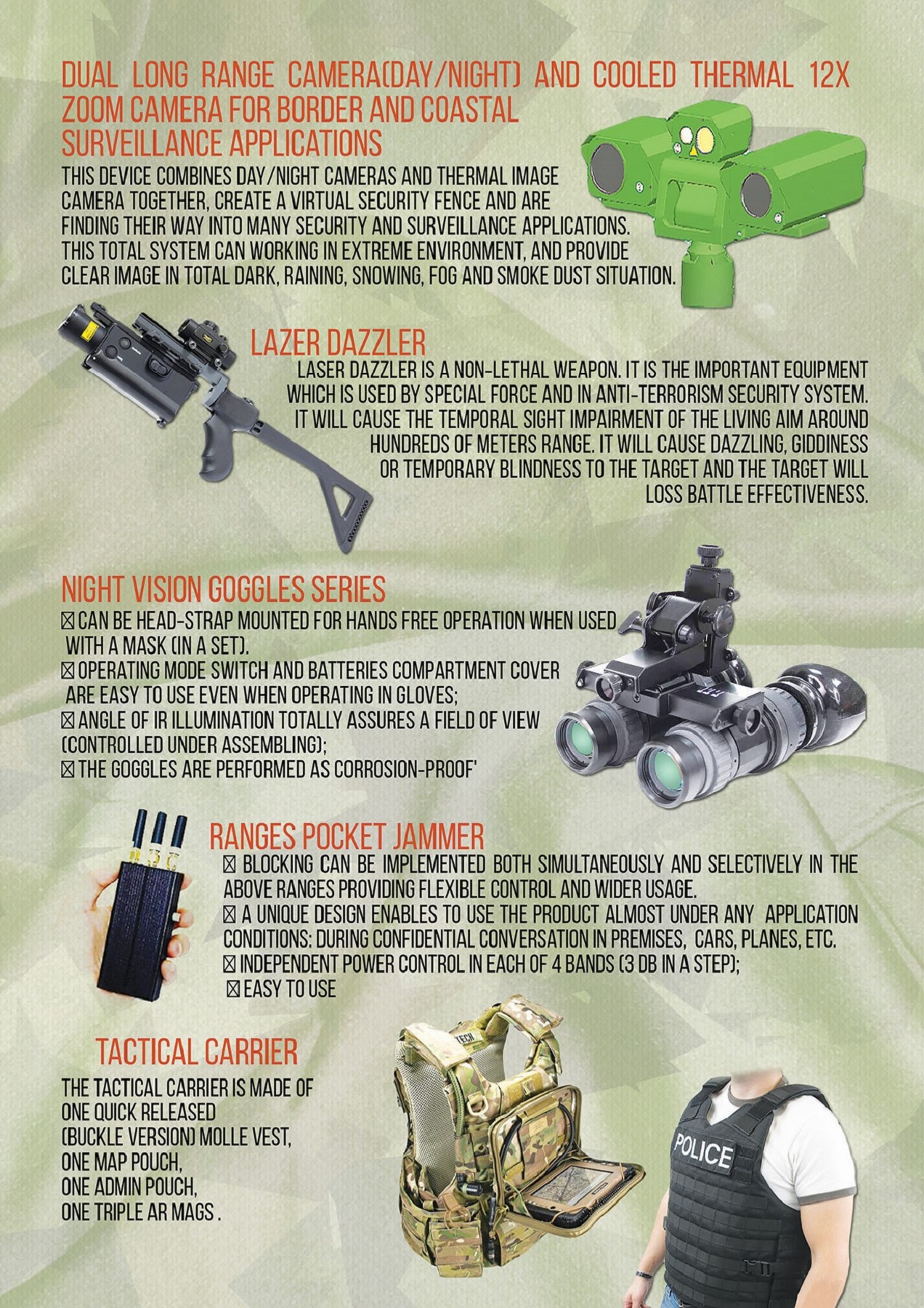 DUAL LONG RANGE CAMERA(DAY/NIGHT) AND COOLED THERMAL 12X ZOOM CAMERA FOR BORDER AND COASTAL SURVEILLANCE APPLICATIONS

THIS DEVICE COMBINES DAY/NIGHT CAMERAS AND THERMAL IMAGE CAMERA TOGETHER, CREATE A VIRTUAL SECURITY FENCE AND ARE FINDING THEIR WAY INTO MANY SECURITY AND SURVEILLANCE APPLICATIONS. THIS TOTAL SYSTEM CAN WORKING IN EXTREME ENVIRONMENT, AND PROVIDE CLEAR IMAGE IN TOTAL DARK, RAINING, SNOWING, FOG AND SMOKE DUST SITUATION.

LAZER DAZZLER

LASER DAZZLER IS A NON-LETHAL WEAPON. IT IS THE IMPORTANT EQUIPMENT WHICH IS USED BY SPECIAL FORCE AND IN ANTI-TERRORISM SECURITY SYSTEM. IT WILL CAUSE THE TEMPORAL SIGHT IMPAIRMENT OF THE LIVING AIM AROUND HUNDREDS OF METERS RANGE. IT WILL CAUSE DAZZLING, GIDDINESS OR TEMPORARY BLINDNESS TO THE TARGET AND THE TARGET WILL LOSS BATTLE EFFECTIVENESS.

NIGHT VISION GOGGLES SERIES

☒ CAN BE HEAD-STRAP MOUNTED FOR HANDS FREE OPERATION WHEN USED WITH A MASK (IN A SET).
☒ OPERATING MODE SWITCH AND BATTERIES COMPARTMENT COVER ARE EASY TO USE EVEN WHEN OPERATING IN GLOVES;
☒ ANGLE OF IR ILLUMINATION TOTALLY ASSURES A FIELD OF VIEW (CONTROLLED UNDER ASSEMBLING);
☒ THE GOGGLES ARE PERFORMED AS CORROSION-PROOF'

RANGES POCKET JAMMER

☒ BLOCKING CAN BE IMPLEMENTED BOTH SIMULTANEOUSLY AND SELECTIVELY IN THE ABOVE RANGES PROVIDING FLEXIBLE CONTROL AND WIDER USAGE.
☒ A UNIQUE DESIGN ENABLES TO USE THE PRODUCT ALMOST UNDER ANY APPLICATION CONDITIONS: DURING CONFIDENTIAL CONVERSATION IN PREMISES, CARS, PLANES, ETC.
☒ INDEPENDENT POWER CONTROL IN EACH OF 4 BANDS (3 DB IN A STEP);
☒ EASY TO USE

TACTICAL CARRIER

THE TACTICAL CARRIER IS MADE OF ONE QUICK RELEASED (BUCKLE VERSION) MOLLE VEST, ONE MAP POUCH, ONE ADMIN POUCH, ONE TRIPLE AR MAGS .

TECH

POLICE