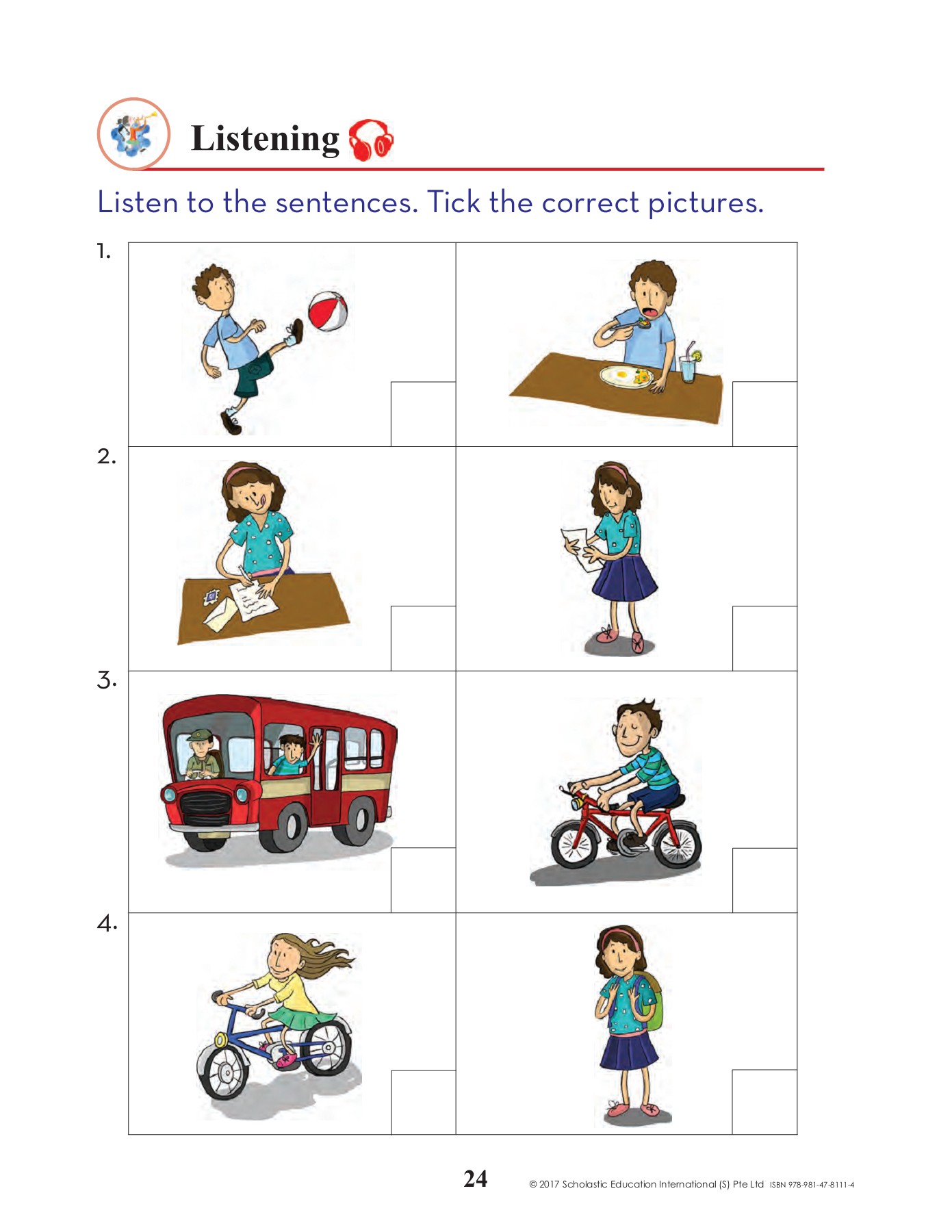 Listening

Listen to the sentences. Tick the correct pictures.

1.

2.

3.

4.

24

© 2017 Scholastic Education International (S) Pte Ltd ISBN 978-981-47-8111-4