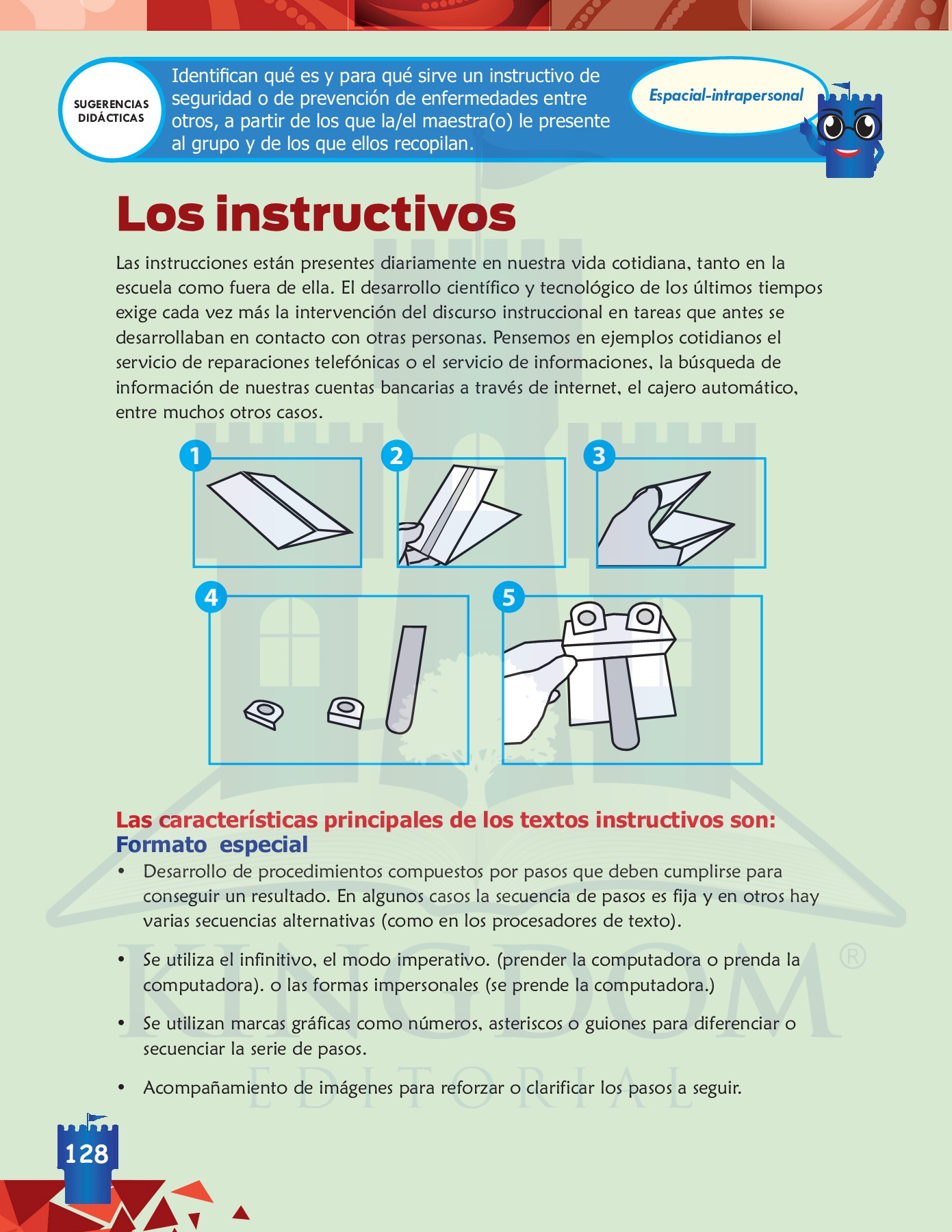 SUGERENCIAS DIDÁCTICAS

Identifican qué es y para qué sirve un instructivo de seguridad o de prevención de enfermedades entre otros, a partir de los que la/el maestra(o) le presente al grupo y de los que ellos recopilan.

Espacial-intrapersonal

Los instructivos

Las instrucciones están presentes diariamente en nuestra vida cotidiana, tanto en la escuela como fuera de ella. El desarrollo científico y tecnológico de los últimos tiempos exige cada vez más la intervención del discurso instruccional en tareas que antes se desarrollaban en contacto con otras personas. Pensemos en ejemplos cotidianos el servicio de reparaciones telefónicas o el servicio de informaciones, la búsqueda de información de nuestras cuentas bancarias a través de internet, el cajero automático, entre muchos otros casos.

1

2

3

4

5

Las características principales de los textos instructivos son:
Formato especial

• Desarrollo de procedimientos compuestos por pasos que deben cumplirse para conseguir un resultado. En algunos casos la secuencia de pasos es fija y en otros hay varias secuencias alternativas (como en los procesadores de texto).

• Se utiliza el infinitivo, el modo imperativo. (prender la computadora o prenda la computadora). o las formas impersonales (se prende la computadora.)

• Se utilizan marcas gráficas como números, asteriscos o guiones para diferenciar o secuenciar la serie de pasos.

• Acompañamiento de imágenes para reforzar o clarificar los pasos a seguir.

KINGDOM ® EDITORIAL

128