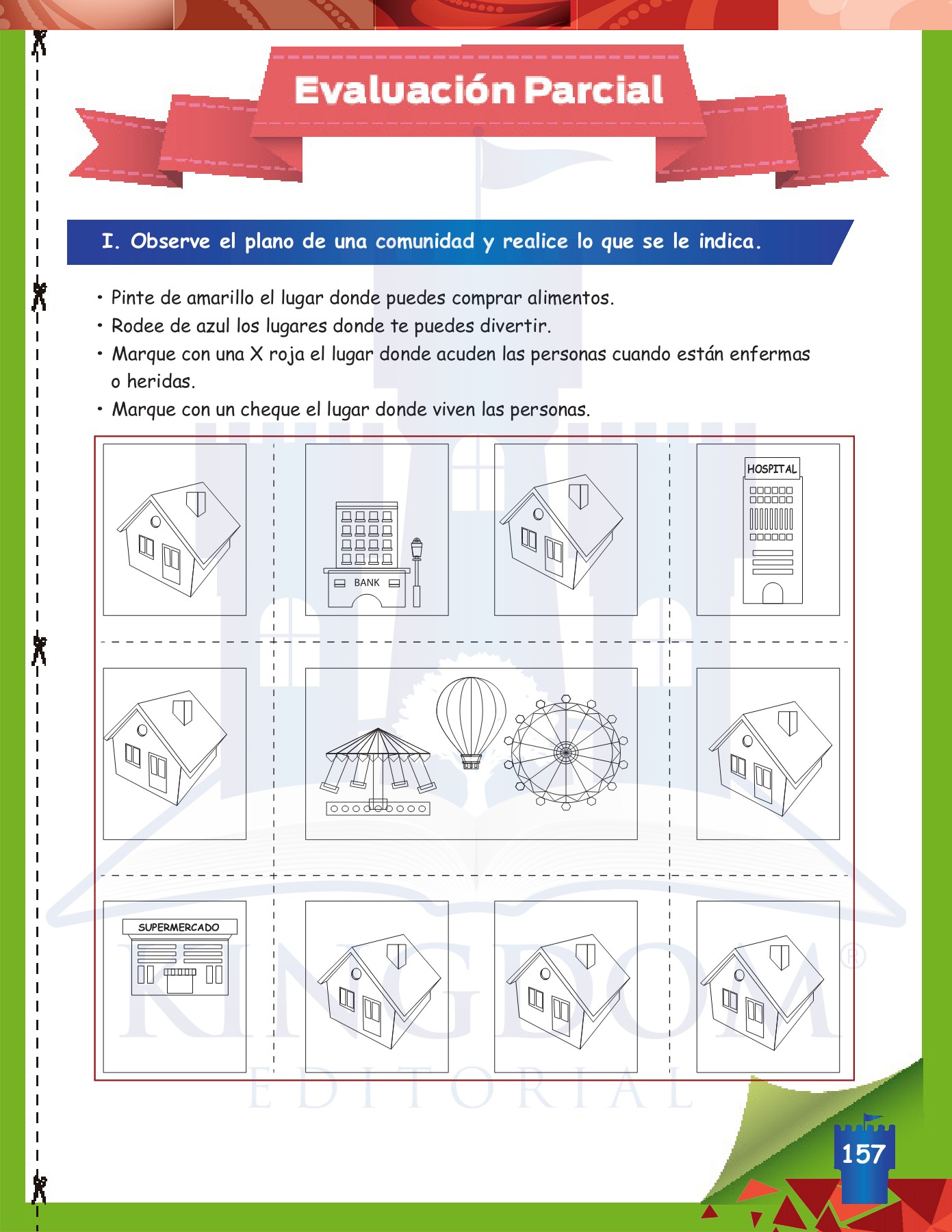 Evaluación Parcial

I. Observe el plano de una comunidad y realice lo que se le indica.

• Pinte de amarillo el lugar donde puedes comprar alimentos.
• Rodee de azul los lugares donde te puedes divertir.
• Marque con una X roja el lugar donde acuden las personas cuando están enfermas o heridas.
• Marque con un cheque el lugar donde viven las personas.

BANK

HOSPITAL

SUPERMERCADO

KINGDOM®
EDITORIAL

157